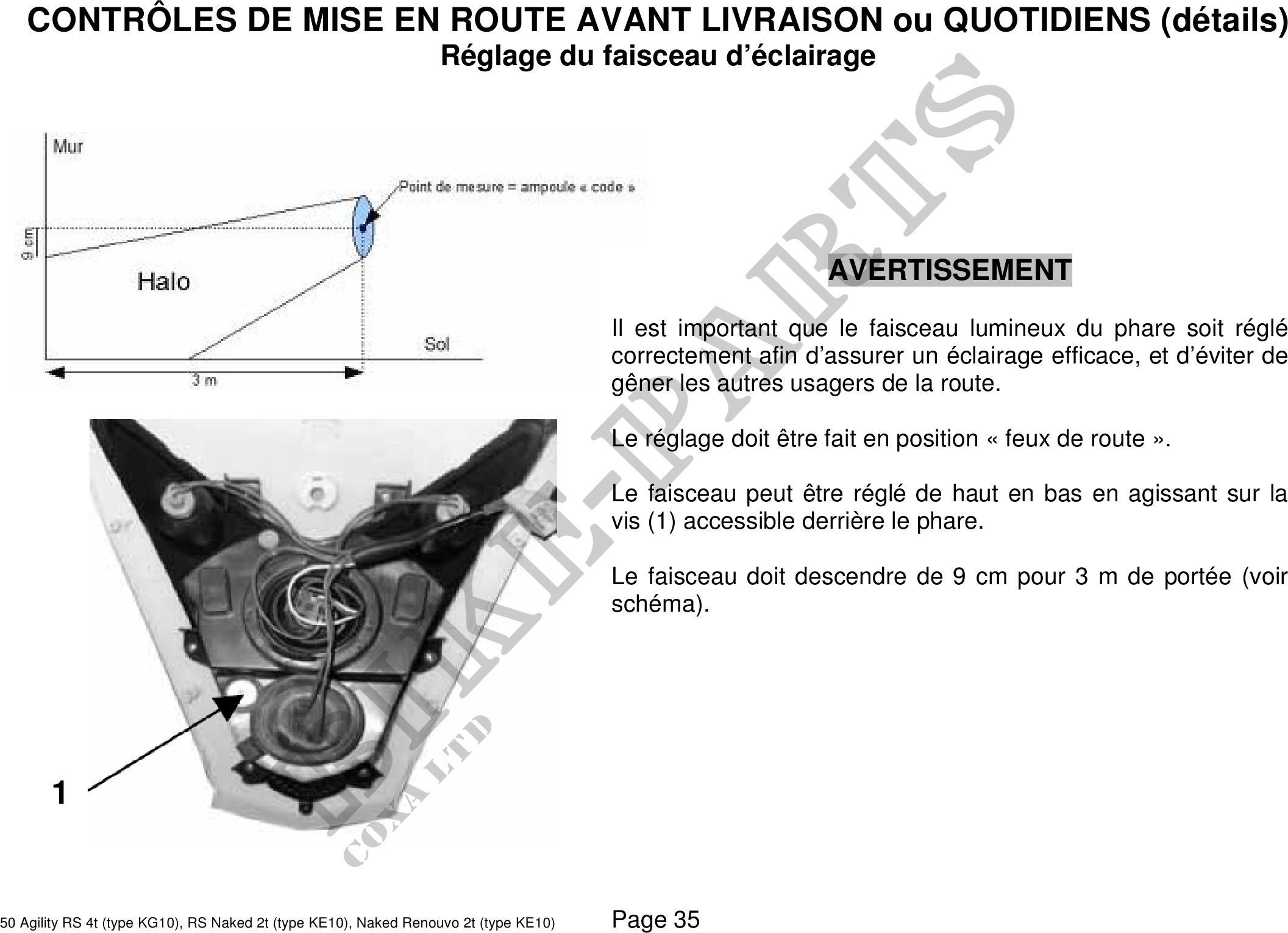 CONTRÔLES DE MISE EN ROUTE AVANT LIVRAISON ou QUOTIDIENS (détails)
Réglage du faisceau d'éclairage

Mur

Point de mesure = ampoule « code »

9 cm

Halo

Sol

3 m

1

AVERTISSEMENT

Il est important que le faisceau lumineux du phare soit réglé correctement afin d'assurer un éclairage efficace, et d'éviter de gêner les autres usagers de la route.

Le réglage doit être fait en position « feux de route ».

Le faisceau peut être réglé de haut en bas en agissant sur la vis (1) accessible derrière le phare.

Le faisceau doit descendre de 9 cm pour 3 m de portée (voir schéma).

BIKE-PARTS
COXA LTD

50 Agility RS 4t (type KG10), RS Naked 2t (type KE10), Naked Renouvo 2t (type KE10)

Page 35