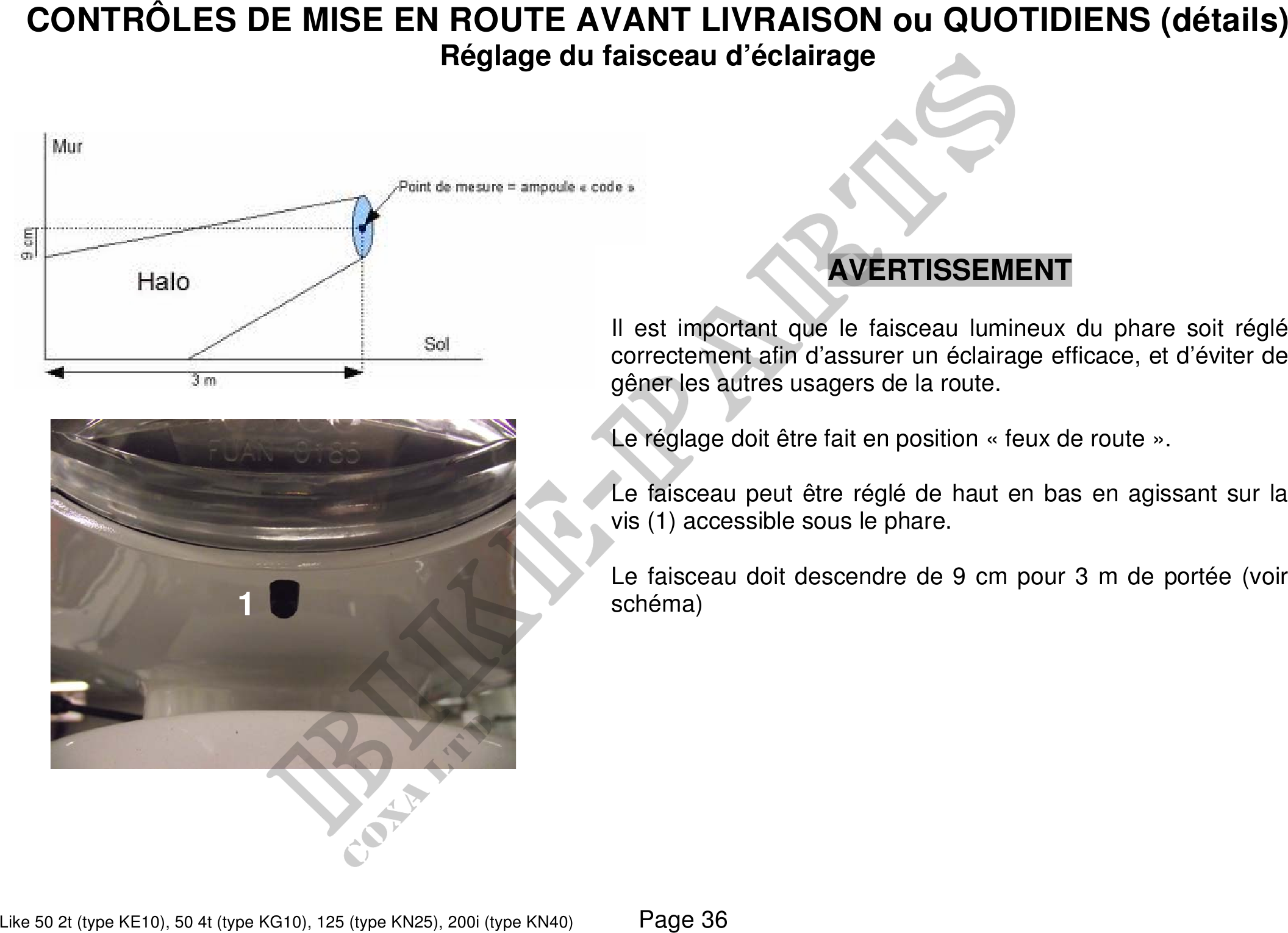 CONTRÔLES DE MISE EN ROUTE AVANT LIVRAISON ou QUOTIDIENS (détails)
Réglage du faisceau d'éclairage

Mur
Point de mesure = ampoule « code »
9 cm
Halo
Sol
3 m

FUAN 8185
1

AVERTISSEMENT

Il est important que le faisceau lumineux du phare soit réglé correctement afin d'assurer un éclairage efficace, et d'éviter de gêner les autres usagers de la route.

Le réglage doit être fait en position « feux de route ».

Le faisceau peut être réglé de haut en bas en agissant sur la vis (1) accessible sous le phare.

Le faisceau doit descendre de 9 cm pour 3 m de portée (voir schéma)

BIKE-PARTS
COXA LTD

Like 50 2t (type KE10), 50 4t (type KG10), 125 (type KN25), 200i (type KN40) Page 36