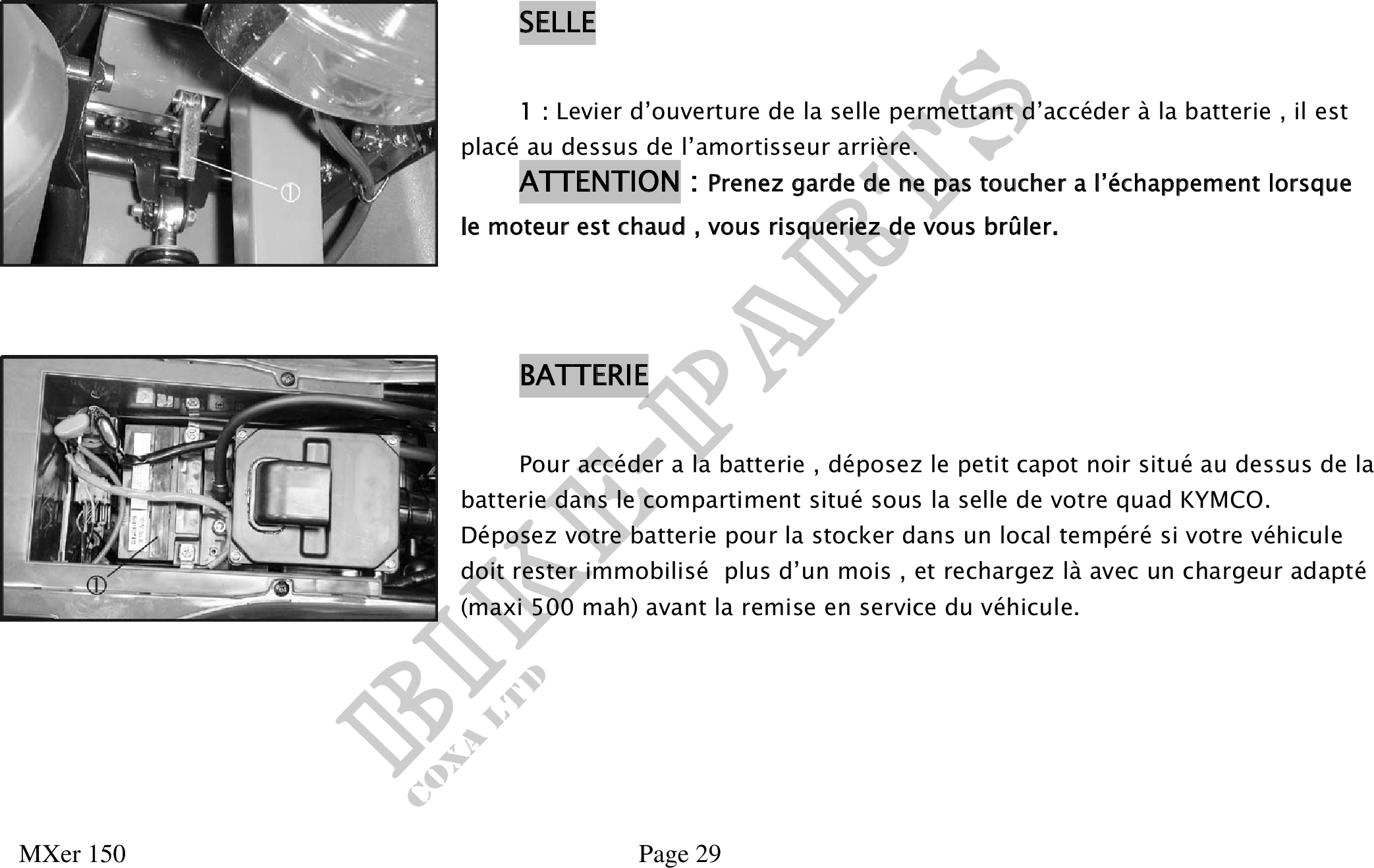 ①

SELLE

1 : Levier d’ouverture de la selle permettant d’accéder à la batterie , il est placé au dessus de l’amortisseur arrière.

ATTENTION : Prenez garde de ne pas toucher a l’échappement lorsque le moteur est chaud , vous risqueriez de vous brûler.

①

BATTERIE

Pour accéder a la batterie , déposez le petit capot noir situé au dessus de la batterie dans le compartiment situé sous la selle de votre quad KYMCO.
Déposez votre batterie pour la stocker dans un local tempéré si votre véhicule doit rester immobilisé plus d’un mois , et rechargez là avec un chargeur adapté (maxi 500 mah) avant la remise en service du véhicule.

BIKE-PARTS
COXA LTD

MXer 150

Page 29