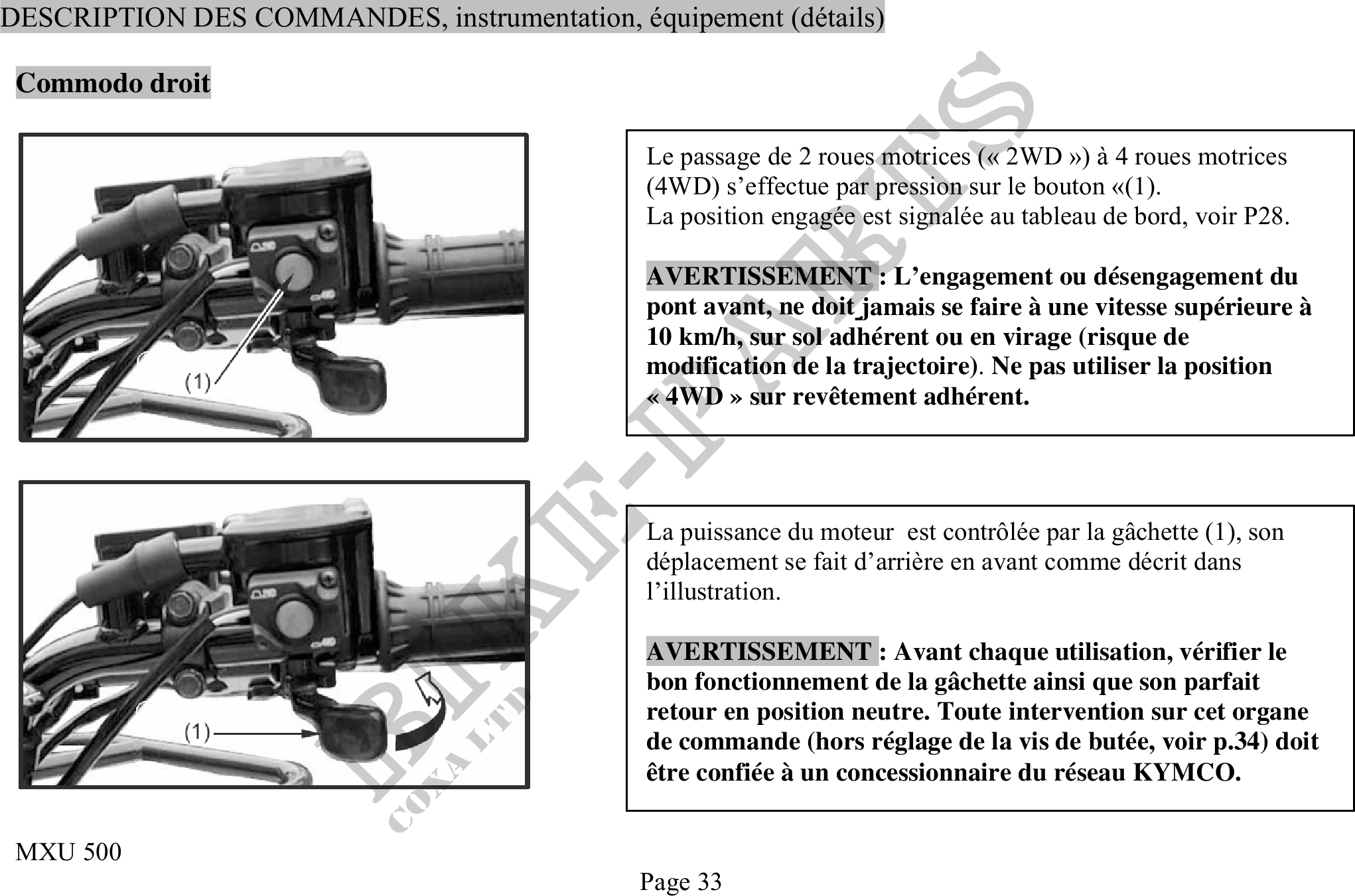 DESCRIPTION DES COMMANDES, instrumentation, équipement (détails)

Commodo droit

(1)

Le passage de 2 roues motrices (« 2WD ») à 4 roues motrices (4WD) s'effectue par pression sur le bouton «(1).
La position engagée est signalée au tableau de bord, voir P28.

AVERTISSEMENT : L'engagement ou désengagement du pont avant, ne doit jamais se faire à une vitesse supérieure à 10 km/h, sur sol adhérent ou en virage (risque de modification de la trajectoire). Ne pas utiliser la position « 4WD » sur revêtement adhérent.

(1)

La puissance du moteur est contrôlée par la gâchette (1), son déplacement se fait d'arrière en avant comme décrit dans l'illustration.

AVERTISSEMENT : Avant chaque utilisation, vérifier le bon fonctionnement de la gâchette ainsi que son parfait retour en position neutre. Toute intervention sur cet organe de commande (hors réglage de la vis de butée, voir p.34) doit être confiée à un concessionnaire du réseau KYMCO.

BIKE-PARTS
COXA LTD

MXU 500

Page 33