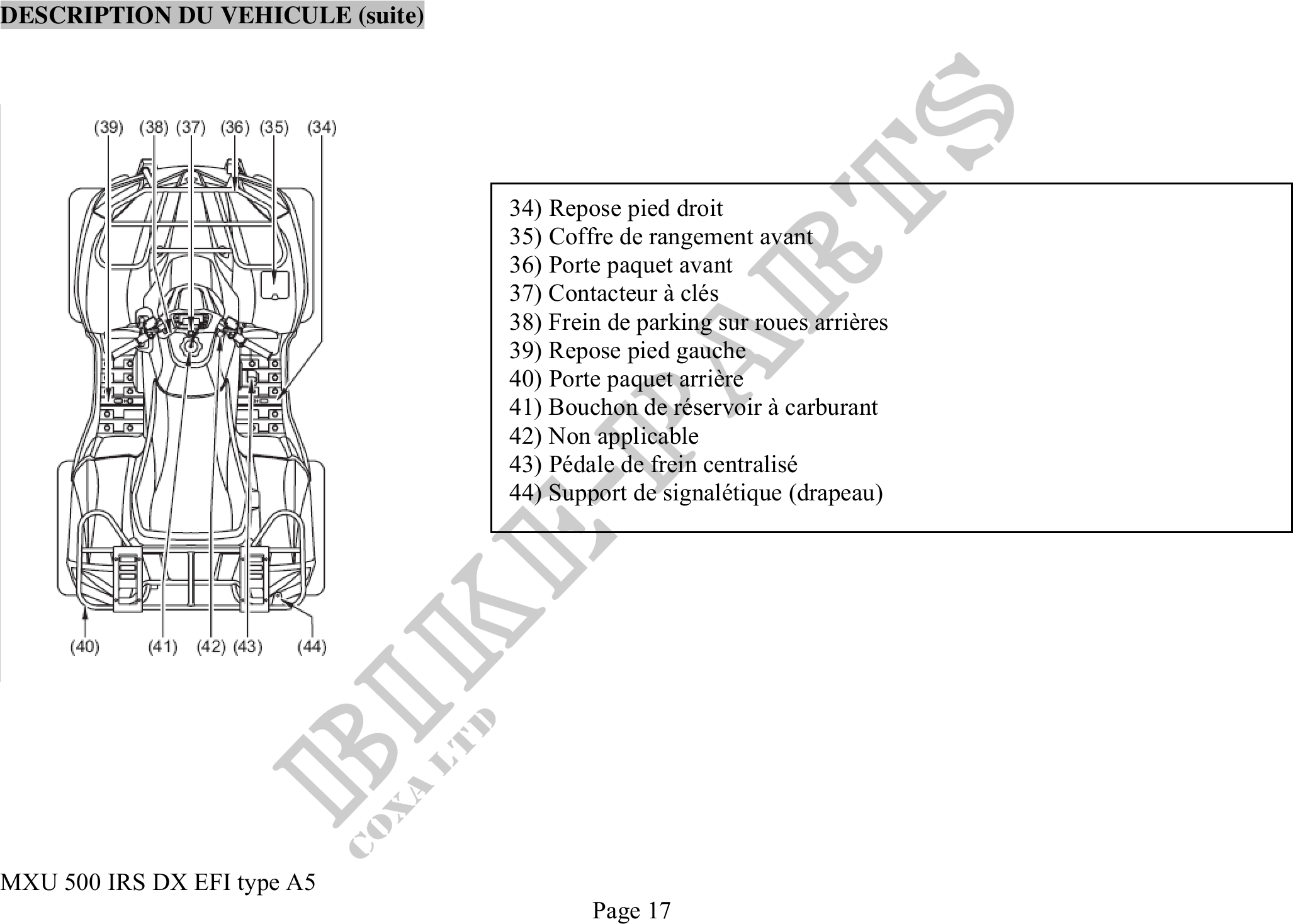 DESCRIPTION DU VEHICULE (suite)

(39) (38) (37) (36) (35) (34)

(40) (41) (42) (43) (44)

34) Repose pied droit
35) Coffre de rangement avant
36) Porte paquet avant
37) Contacteur à clés
38) Frein de parking sur roues arrières
39) Repose pied gauche
40) Porte paquet arrière
41) Bouchon de réservoir à carburant
42) Non applicable
43) Pédale de frein centralisé
44) Support de signalétique (drapeau)

BIKE-PARTS
COXA LTD

MXU 500 IRS DX EFI type A5

Page 17