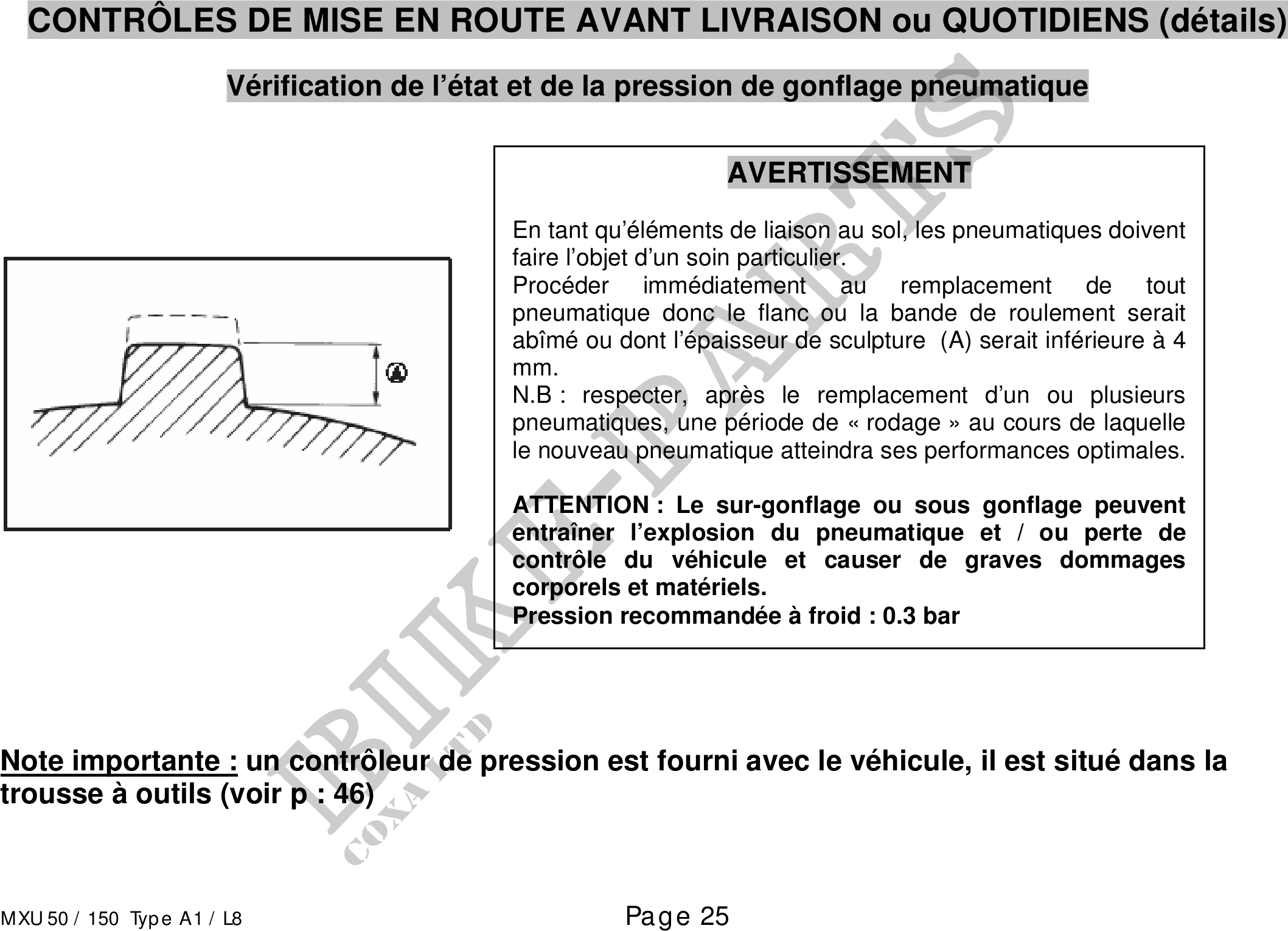 CONTRÔLES DE MISE EN ROUTE AVANT LIVRAISON ou QUOTIDIENS (détails)

Vérification de l'état et de la pression de gonflage pneumatique

A

AVERTISSEMENT

En tant qu'éléments de liaison au sol, les pneumatiques doivent faire l'objet d'un soin particulier.
Procéder immédiatement au remplacement de tout pneumatique donc le flanc ou la bande de roulement serait abîmé ou dont l'épaisseur de sculpture (A) serait inférieure à 4 mm.
N.B : respecter, après le remplacement d'un ou plusieurs pneumatiques, une période de « rodage » au cours de laquelle le nouveau pneumatique atteindra ses performances optimales.

ATTENTION : Le sur-gonflage ou sous gonflage peuvent entraîner l'explosion du pneumatique et / ou perte de contrôle du véhicule et causer de graves dommages corporels et matériels.
Pression recommandée à froid : 0.3 bar

BIKE-PARTS
COXA LTD

Note importante : un contrôleur de pression est fourni avec le véhicule, il est situé dans la trousse à outils (voir p : 46)

MXU 50 / 150 Type A1 / L8

Page 25