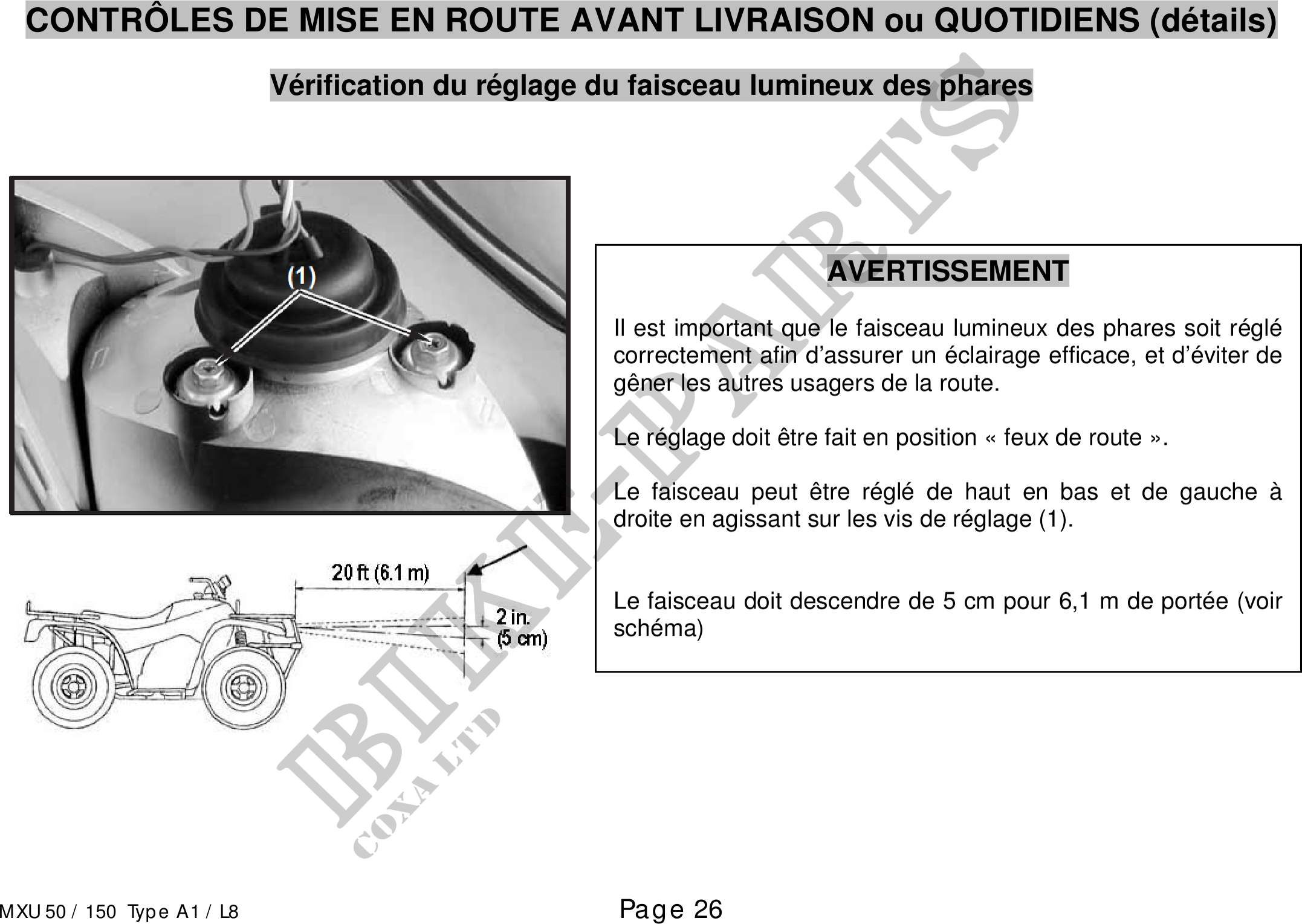 CONTRÔLES DE MISE EN ROUTE AVANT LIVRAISON ou QUOTIDIENS (détails)

Vérification du réglage du faisceau lumineux des phares

(1)

20 ft (6.1 m)

2 in.
(5 cm)

AVERTISSEMENT

Il est important que le faisceau lumineux des phares soit réglé correctement afin d'assurer un éclairage efficace, et d'éviter de gêner les autres usagers de la route.

Le réglage doit être fait en position « feux de route ».

Le faisceau peut être réglé de haut en bas et de gauche à droite en agissant sur les vis de réglage (1).

Le faisceau doit descendre de 5 cm pour 6,1 m de portée (voir schéma)

BIKE-PARTS
COXA LTD

MXU 50 / 150 Type A1 / L8

Page 26