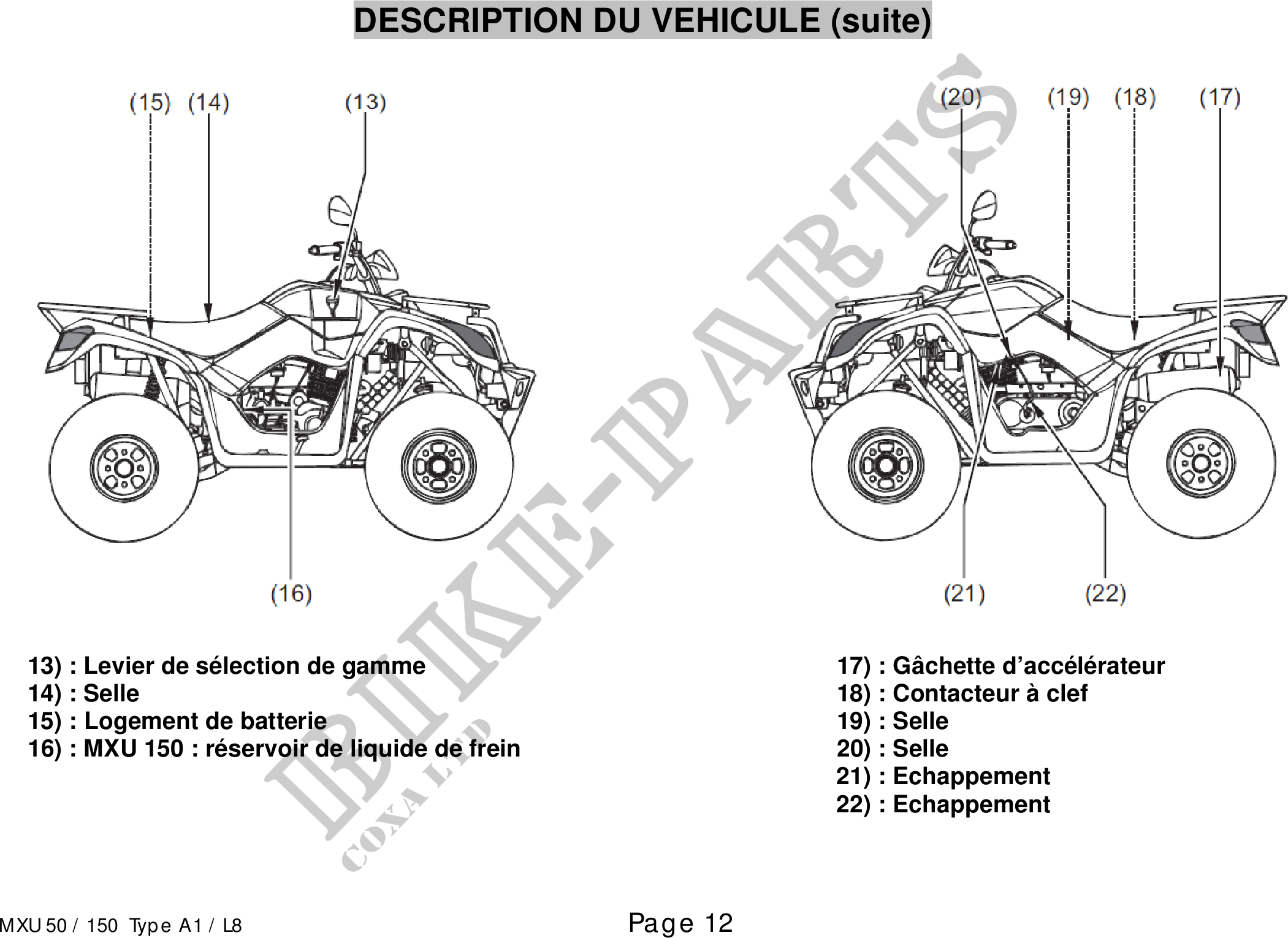 DESCRIPTION DU VEHICULE (suite)

(15) (14) (13)

(16)

(20) (19) (18) (17)

(21) (22)

13) : Levier de sélection de gamme
14) : Selle
15) : Logement de batterie
16) : MXU 150 : réservoir de liquide de frein

17) : Gâchette d'accélérateur
18) : Contacteur à clef
19) : Selle
20) : Selle
21) : Echappement
22) : Echappement

BIKE-PARTS
COXA LTD

MXU 50 / 150 Type A1 / L8

Page 12