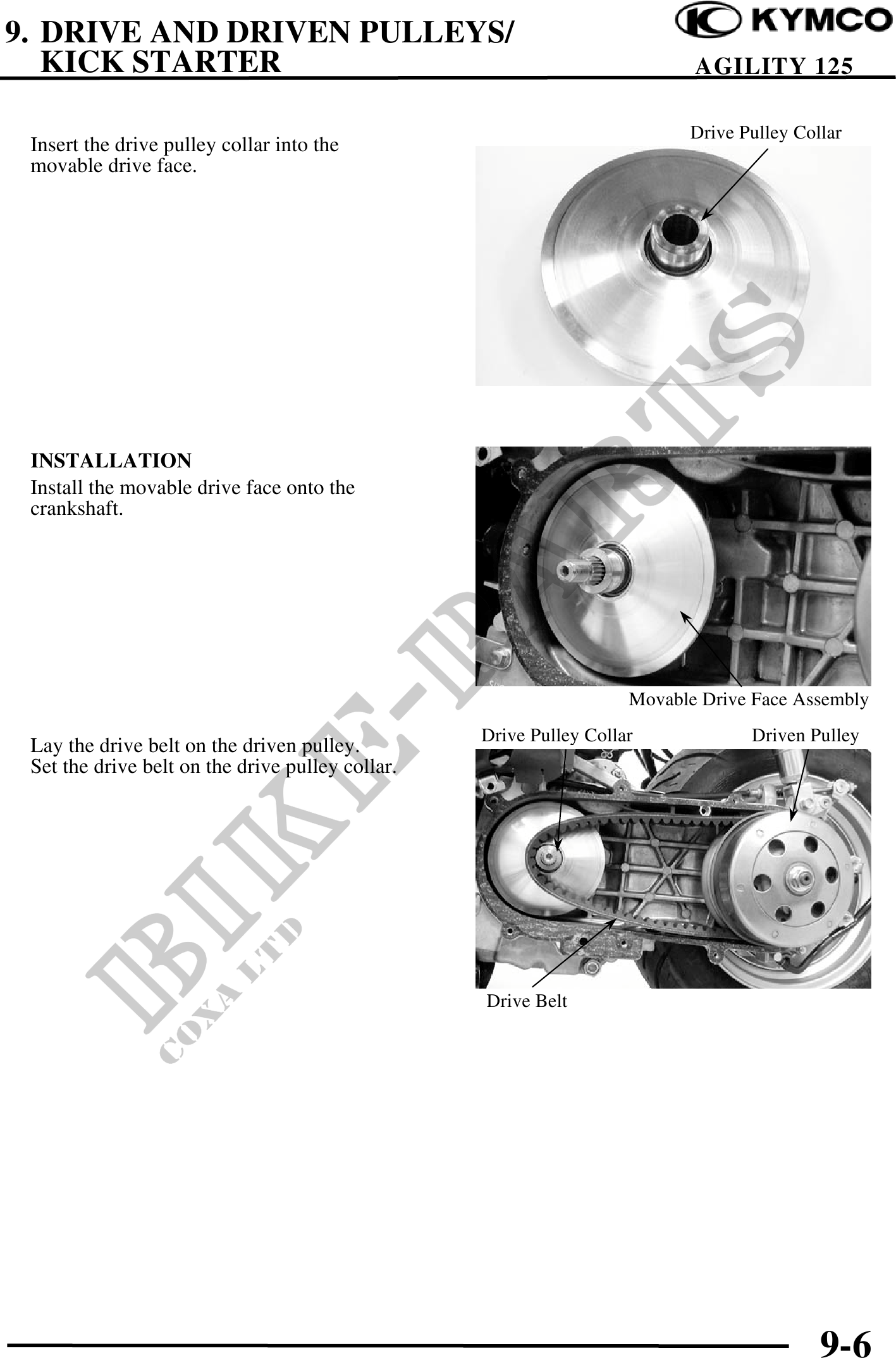 9. DRIVE AND DRIVEN PULLEYS/ KICK STARTER

KYMCO

AGILITY 125

Insert the drive pulley collar into the movable drive face.

Drive Pulley Collar

INSTALLATION

Install the movable drive face onto the crankshaft.

Movable Drive Face Assembly

Lay the drive belt on the driven pulley.
Set the drive belt on the drive pulley collar.

Drive Pulley Collar

Driven Pulley

Drive Belt

BIKE-PARTS
COXA LTD

9-6