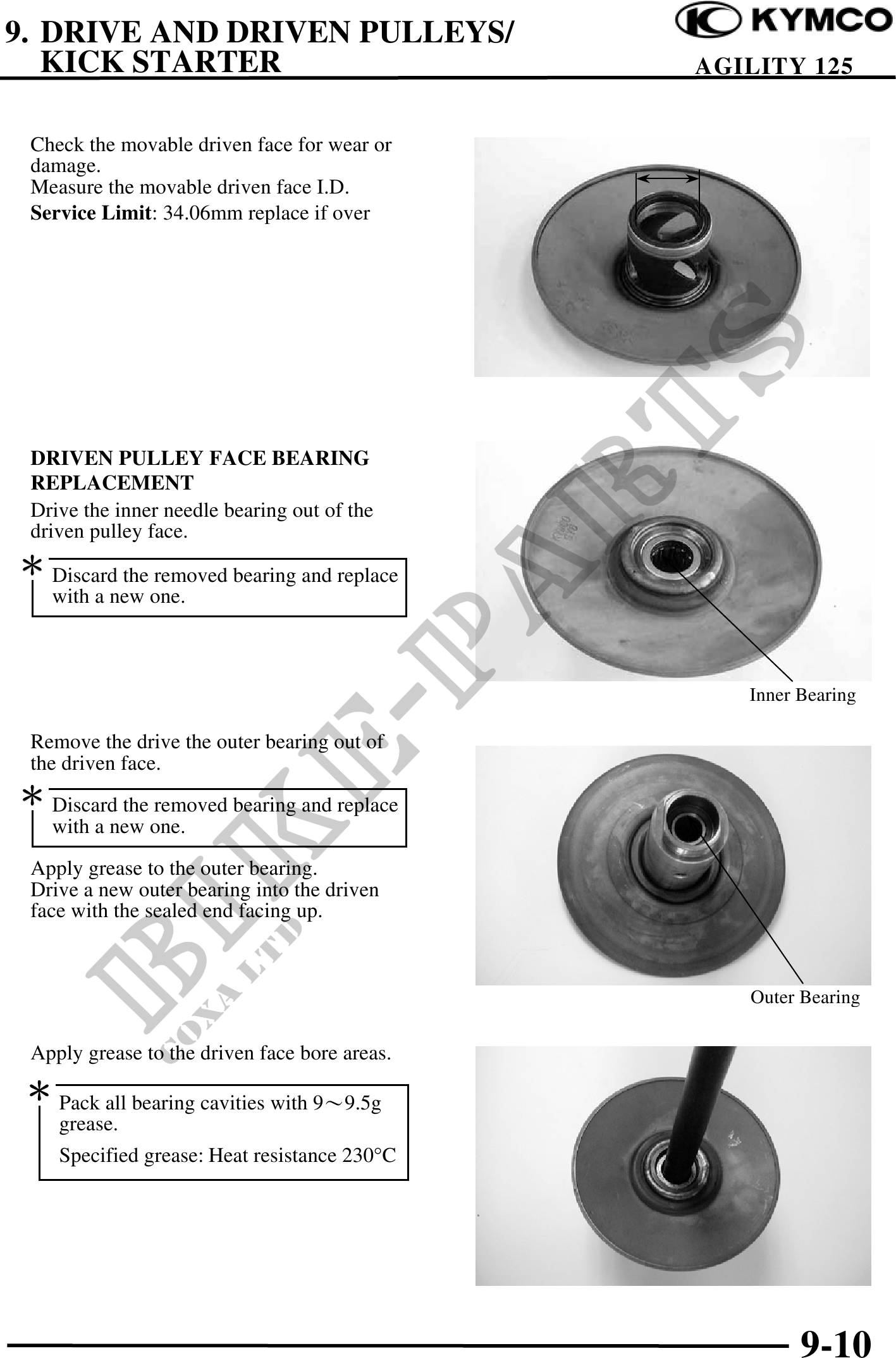 9. DRIVE AND DRIVEN PULLEYS/ KICK STARTER

KYMCO

AGILITY 125

Check the movable driven face for wear or damage.
Measure the movable driven face I.D.
**Service Limit**: 34.06mm replace if over

**DRIVEN PULLEY FACE BEARING REPLACEMENT**
Drive the inner needle bearing out of the driven pulley face.

* Discard the removed bearing and replace with a new one.

Inner Bearing

Remove the drive the outer bearing out of the driven face.

* Discard the removed bearing and replace with a new one.

Apply grease to the outer bearing.
Drive a new outer bearing into the driven face with the sealed end facing up.

Outer Bearing

Apply grease to the driven face bore areas.

* Pack all bearing cavities with 9～9.5g grease.
Specified grease: Heat resistance 230°C

BIKE-PARTS
COXA LTD

9-10