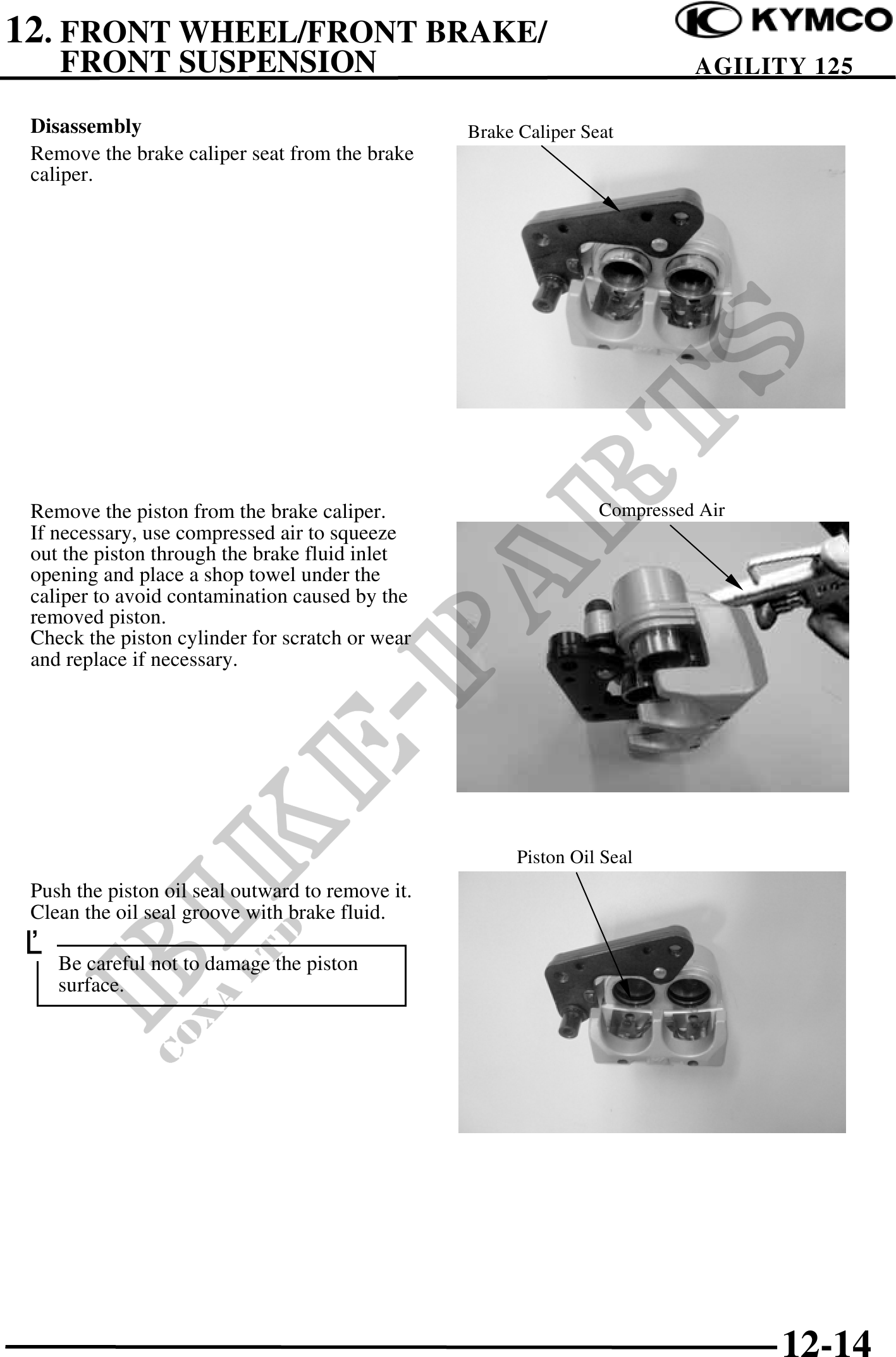 12. FRONT WHEEL/FRONT BRAKE/ FRONT SUSPENSION

KYMCO

AGILITY 125

Disassembly

Remove the brake caliper seat from the brake caliper.

Brake Caliper Seat

Remove the piston from the brake caliper.
If necessary, use compressed air to squeeze out the piston through the brake fluid inlet opening and place a shop towel under the caliper to avoid contamination caused by the removed piston.
Check the piston cylinder for scratch or wear and replace if necessary.

Compressed Air

Push the piston oil seal outward to remove it.
Clean the oil seal groove with brake fluid.

Be careful not to damage the piston surface.

Piston Oil Seal

BIKE-PARTS

COXA LTD

12-14