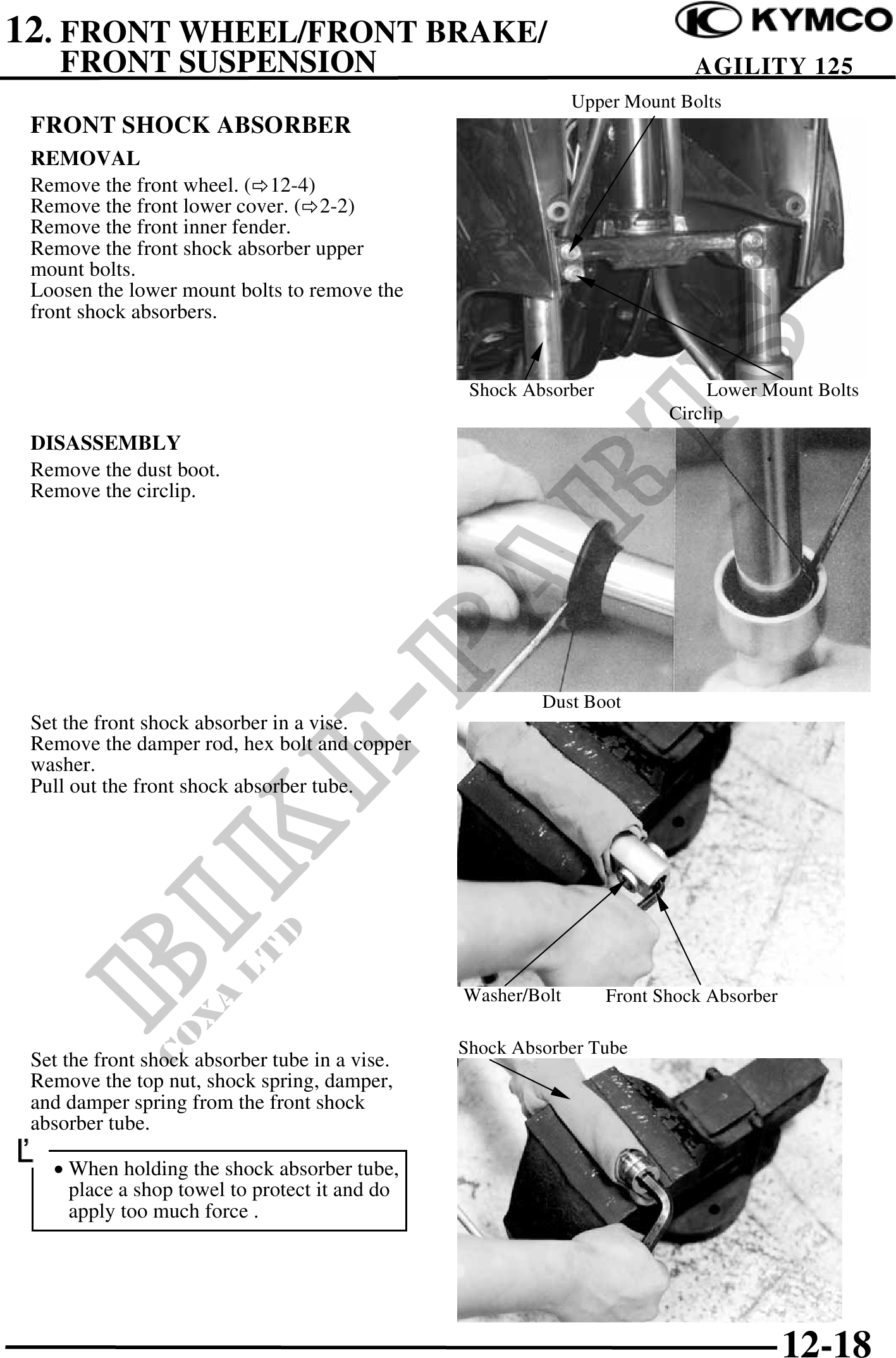 12. FRONT WHEEL/FRONT BRAKE/ FRONT SUSPENSION

KYMCO

AGILITY 125

FRONT SHOCK ABSORBER

REMOVAL

Remove the front wheel. (⇨12-4)
Remove the front lower cover. (⇨2-2)
Remove the front inner fender.
Remove the front shock absorber upper mount bolts.
Loosen the lower mount bolts to remove the front shock absorbers.

Upper Mount Bolts

Shock Absorber

Lower Mount Bolts

DISASSEMBLY

Remove the dust boot.
Remove the circlip.

Circlip

Dust Boot

Set the front shock absorber in a vise.
Remove the damper rod, hex bolt and copper washer.
Pull out the front shock absorber tube.

Washer/Bolt

Front Shock Absorber

Set the front shock absorber tube in a vise.
Remove the top nut, shock spring, damper, and damper spring from the front shock absorber tube.

• When holding the shock absorber tube, place a shop towel to protect it and do apply too much force .

Shock Absorber Tube

BIKE-PARTS
COXA LTD

12-18