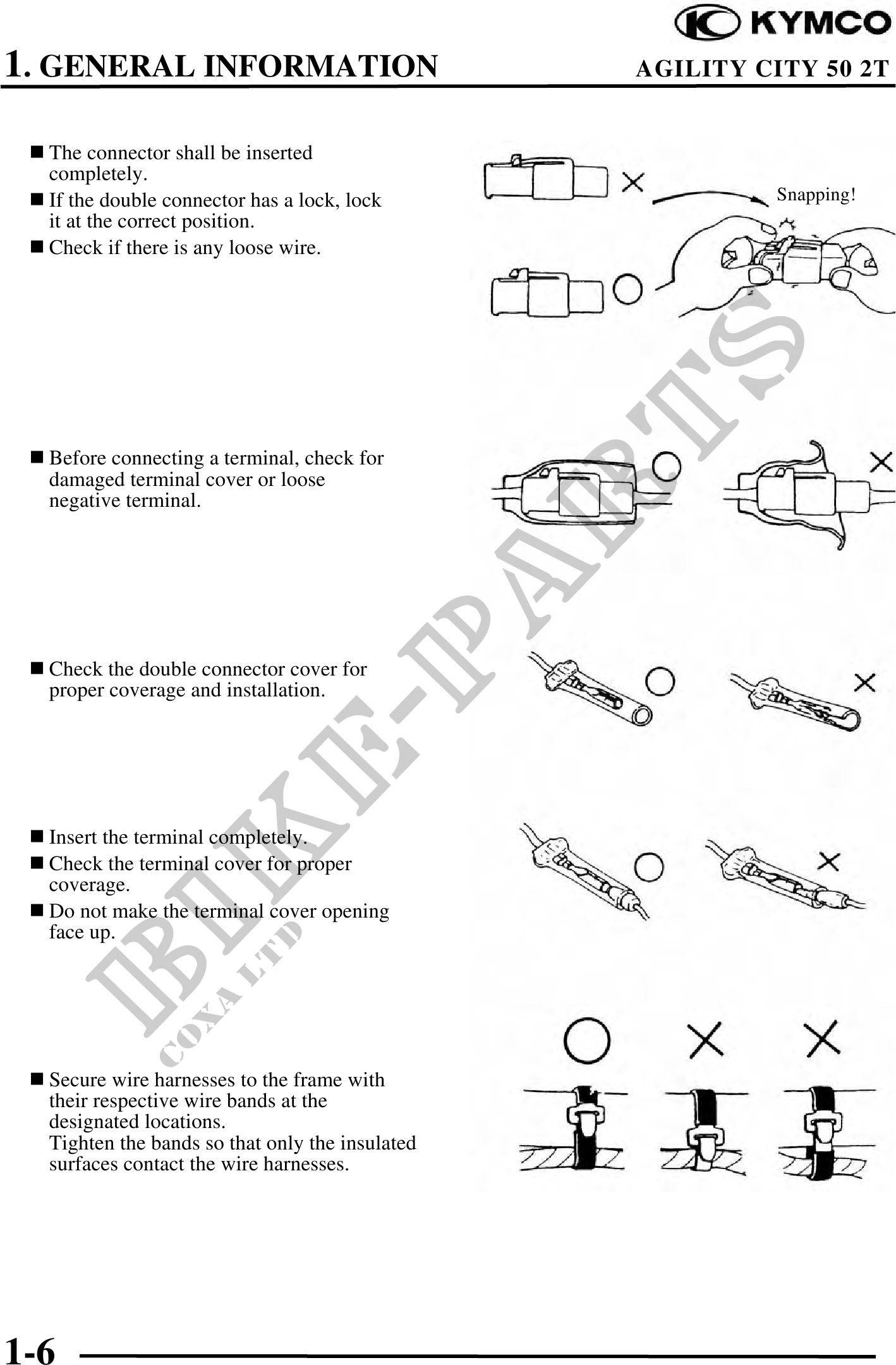 KYMCO

1. GENERAL INFORMATION AGILITY CITY 50 2T

■ The connector shall be inserted completely.
■ If the double connector has a lock, lock it at the correct position.
■ Check if there is any loose wire.

Snapping!

■ Before connecting a terminal, check for damaged terminal cover or loose negative terminal.

■ Check the double connector cover for proper coverage and installation.

■ Insert the terminal completely.
■ Check the terminal cover for proper coverage.
■ Do not make the terminal cover opening face up.

■ Secure wire harnesses to the frame with their respective wire bands at the designated locations.
Tighten the bands so that only the insulated surfaces contact the wire harnesses.

BIKE-PARTS
COXA LTD

1-6