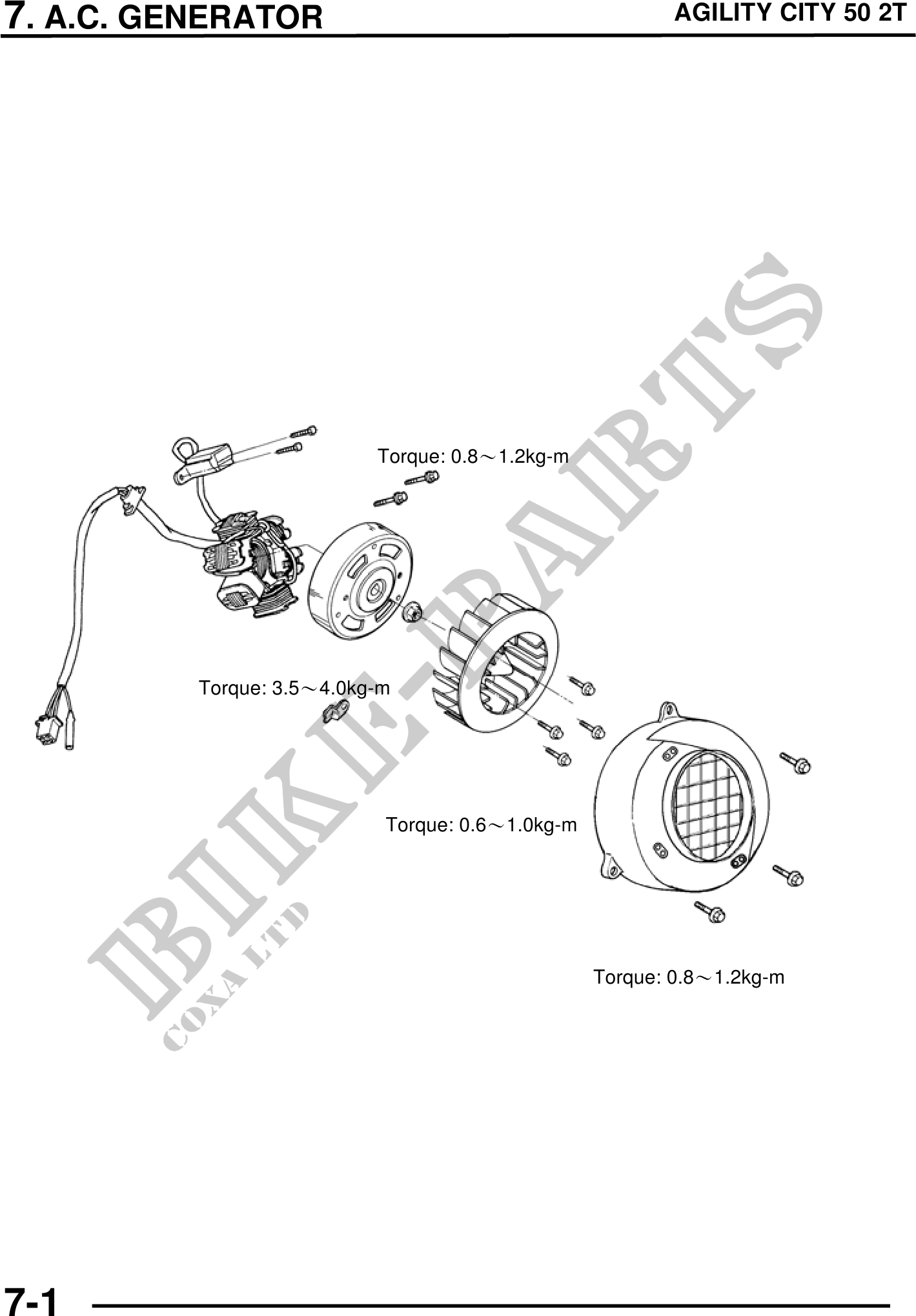 7. A.C. GENERATOR

AGILITY CITY 50 2T

Torque: 0.8～1.2kg-m

Torque: 3.5～4.0kg-m

Torque: 0.6～1.0kg-m

Torque: 0.8～1.2kg-m

BIKE-PARTS
COXA LTD

7-1