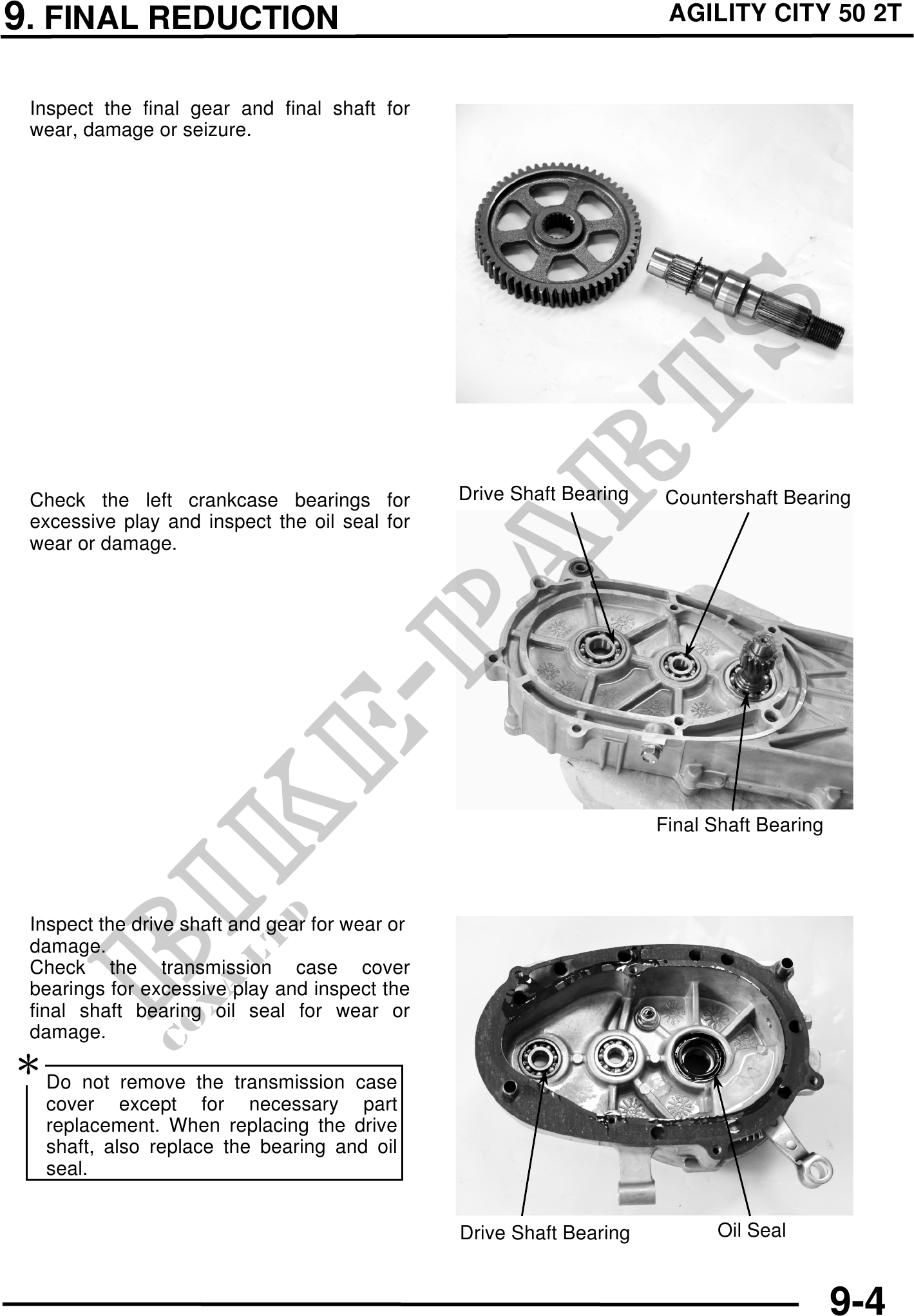 9. FINAL REDUCTION

AGILITY CITY 50 2T

Inspect the final gear and final shaft for wear, damage or seizure.

Check the left crankcase bearings for excessive play and inspect the oil seal for wear or damage.

Drive Shaft Bearing

Countershaft Bearing

Final Shaft Bearing

Inspect the drive shaft and gear for wear or damage.
Check the transmission case cover bearings for excessive play and inspect the final shaft bearing oil seal for wear or damage.

*

Do not remove the transmission case cover except for necessary part replacement. When replacing the drive shaft, also replace the bearing and oil seal.

Drive Shaft Bearing

Oil Seal

BIKE-PARTS CO., LTD

9-4