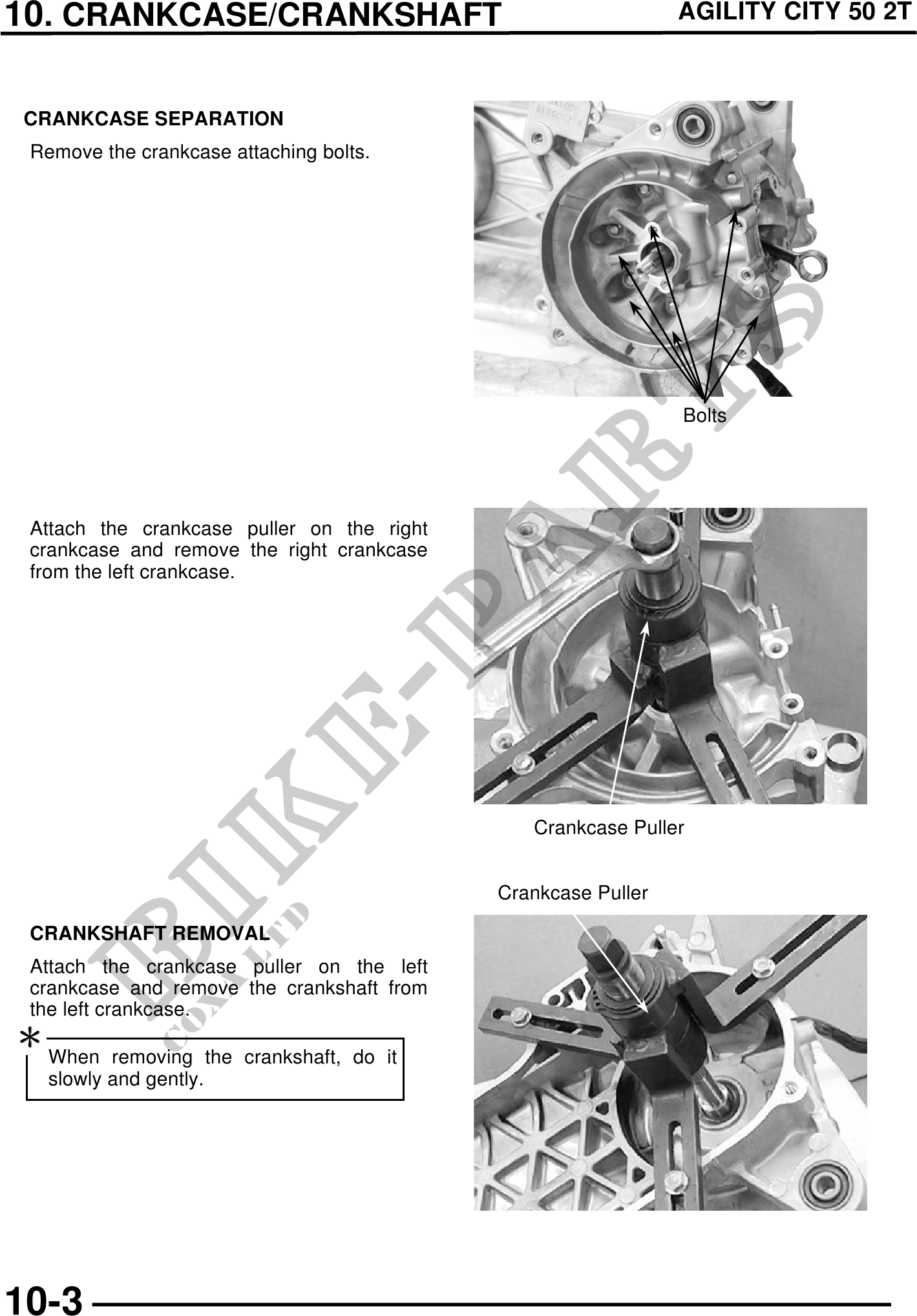 10. CRANKCASE/CRANKSHAFT

AGILITY CITY 50 2T

CRANKCASE SEPARATION

Remove the crankcase attaching bolts.

Bolts

Attach the crankcase puller on the right crankcase and remove the right crankcase from the left crankcase.

Crankcase Puller

Crankcase Puller

CRANKSHAFT REMOVAL

Attach the crankcase puller on the left crankcase and remove the crankshaft from the left crankcase.

*

When removing the crankshaft, do it slowly and gently.

BIKE-PARTS CO., LTD

10-3