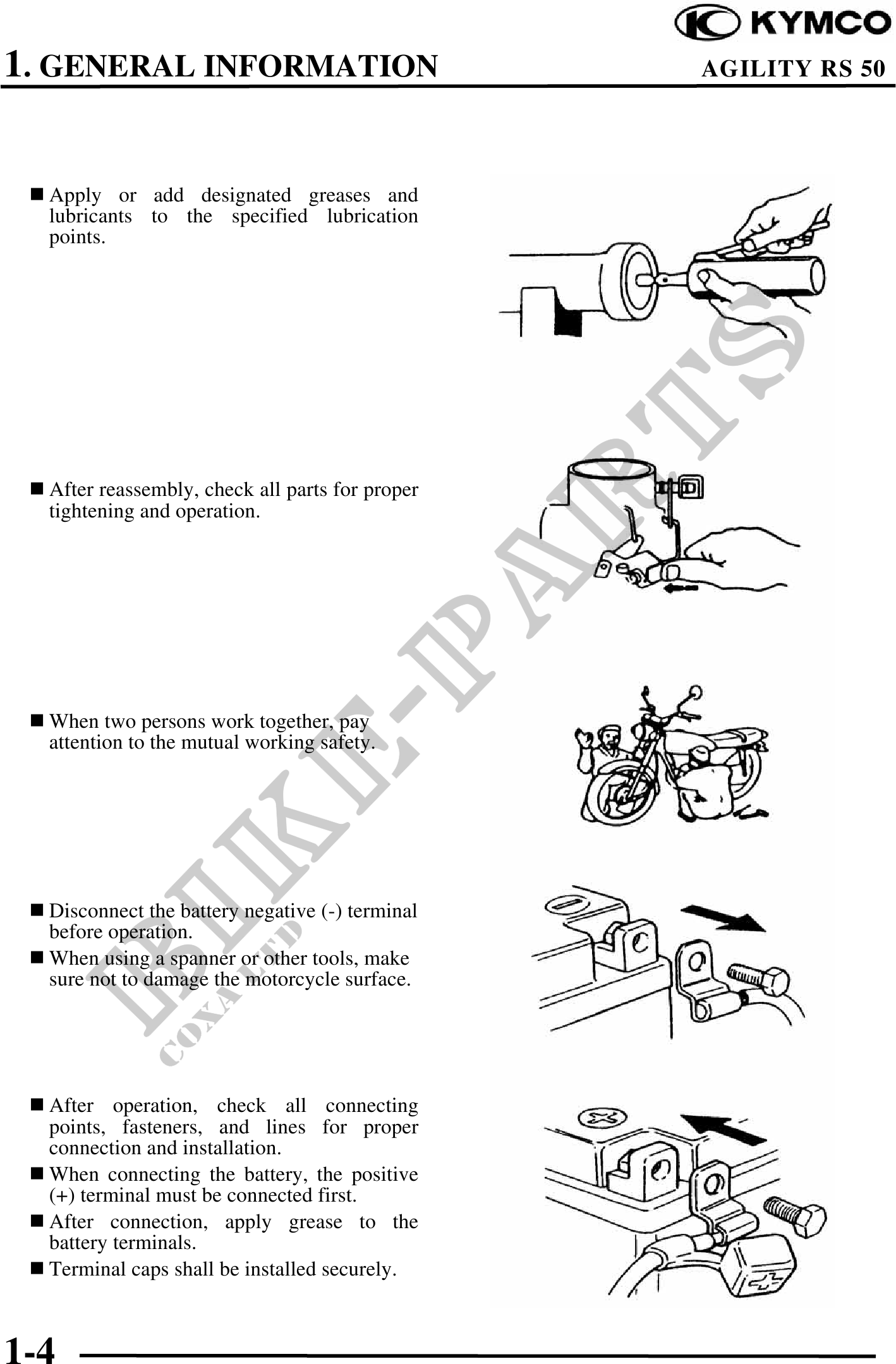 KYMCO

1. GENERAL INFORMATION AGILITY RS 50

■ Apply or add designated greases and lubricants to the specified lubrication points.

■ After reassembly, check all parts for proper tightening and operation.

■ When two persons work together, pay attention to the mutual working safety.

■ Disconnect the battery negative (-) terminal before operation.

■ When using a spanner or other tools, make sure not to damage the motorcycle surface.

■ After operation, check all connecting points, fasteners, and lines for proper connection and installation.

■ When connecting the battery, the positive (+) terminal must be connected first.

■ After connection, apply grease to the battery terminals.

■ Terminal caps shall be installed securely.

BIKE-PARTS
COXA LTD

1-4