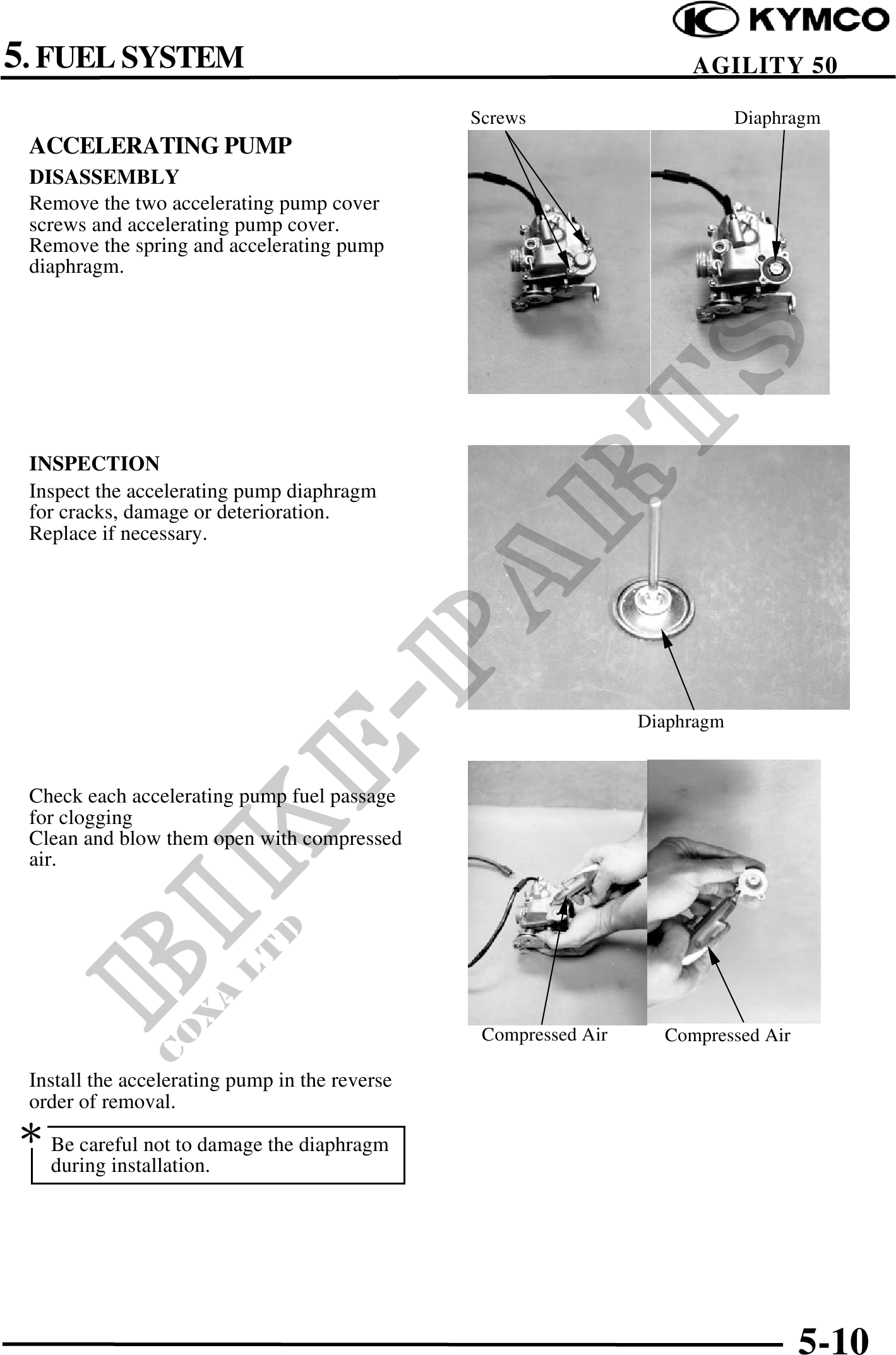 KYMCO

5. FUEL SYSTEM

AGILITY 50

ACCELERATING PUMP

DISASSEMBLY

Remove the two accelerating pump cover screws and accelerating pump cover. Remove the spring and accelerating pump diaphragm.

Screws

Diaphragm

INSPECTION

Inspect the accelerating pump diaphragm for cracks, damage or deterioration. Replace if necessary.

Diaphragm

Check each accelerating pump fuel passage for clogging
Clean and blow them open with compressed air.

Compressed Air

Compressed Air

Install the accelerating pump in the reverse order of removal.

*

Be careful not to damage the diaphragm during installation.

BIKE-PARTS
COXA LTD

5-10