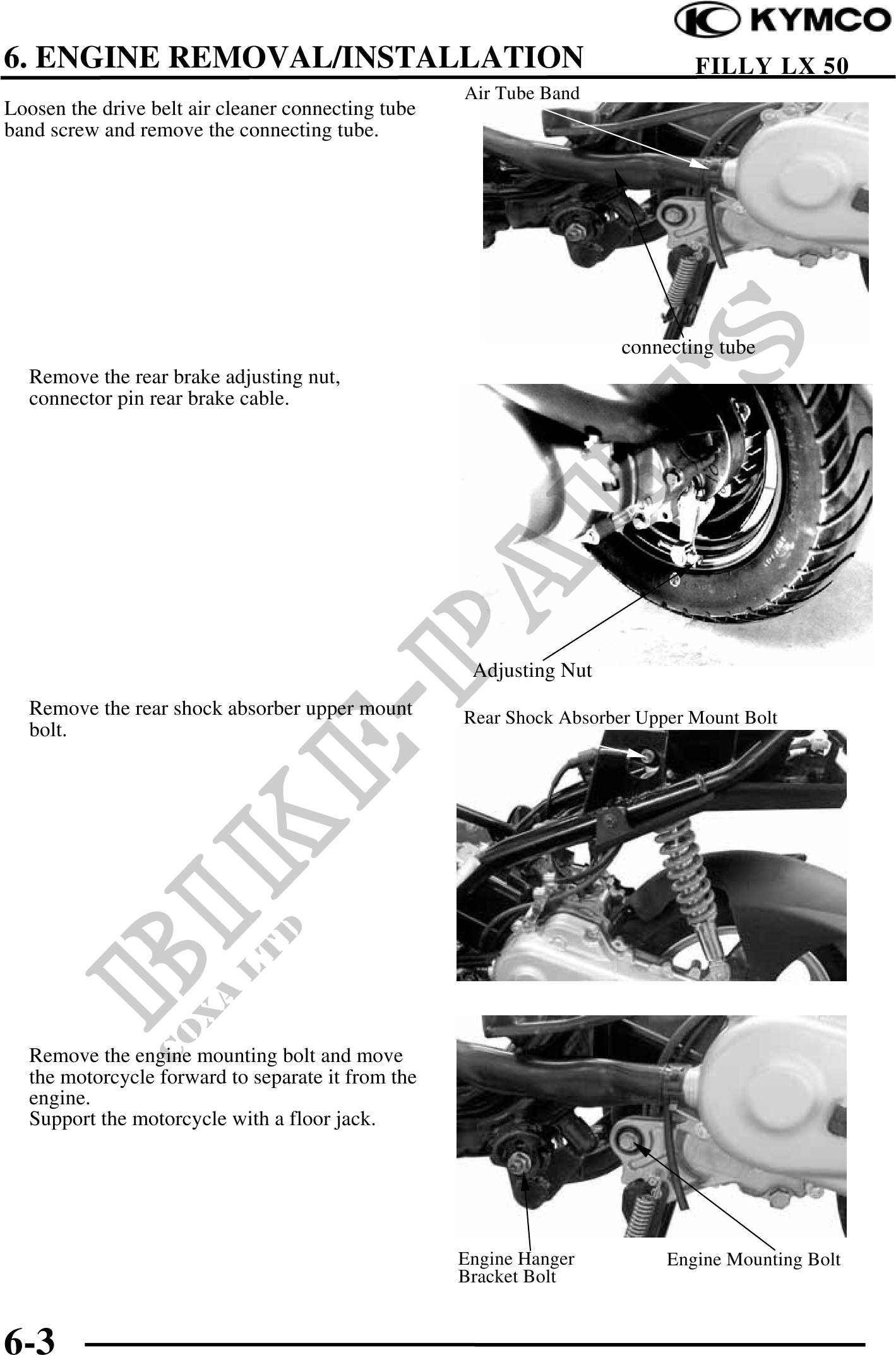 KYMCO

6. ENGINE REMOVAL/INSTALLATION

FILLY LX 50

Loosen the drive belt air cleaner connecting tube band screw and remove the connecting tube.

Air Tube Band

connecting tube

Remove the rear brake adjusting nut, connector pin rear brake cable.

Adjusting Nut

Remove the rear shock absorber upper mount bolt.

Rear Shock Absorber Upper Mount Bolt

Remove the engine mounting bolt and move the motorcycle forward to separate it from the engine.
Support the motorcycle with a floor jack.

Engine Hanger Bracket Bolt

Engine Mounting Bolt

BIKE-PARTS
COXA LTD

6-3