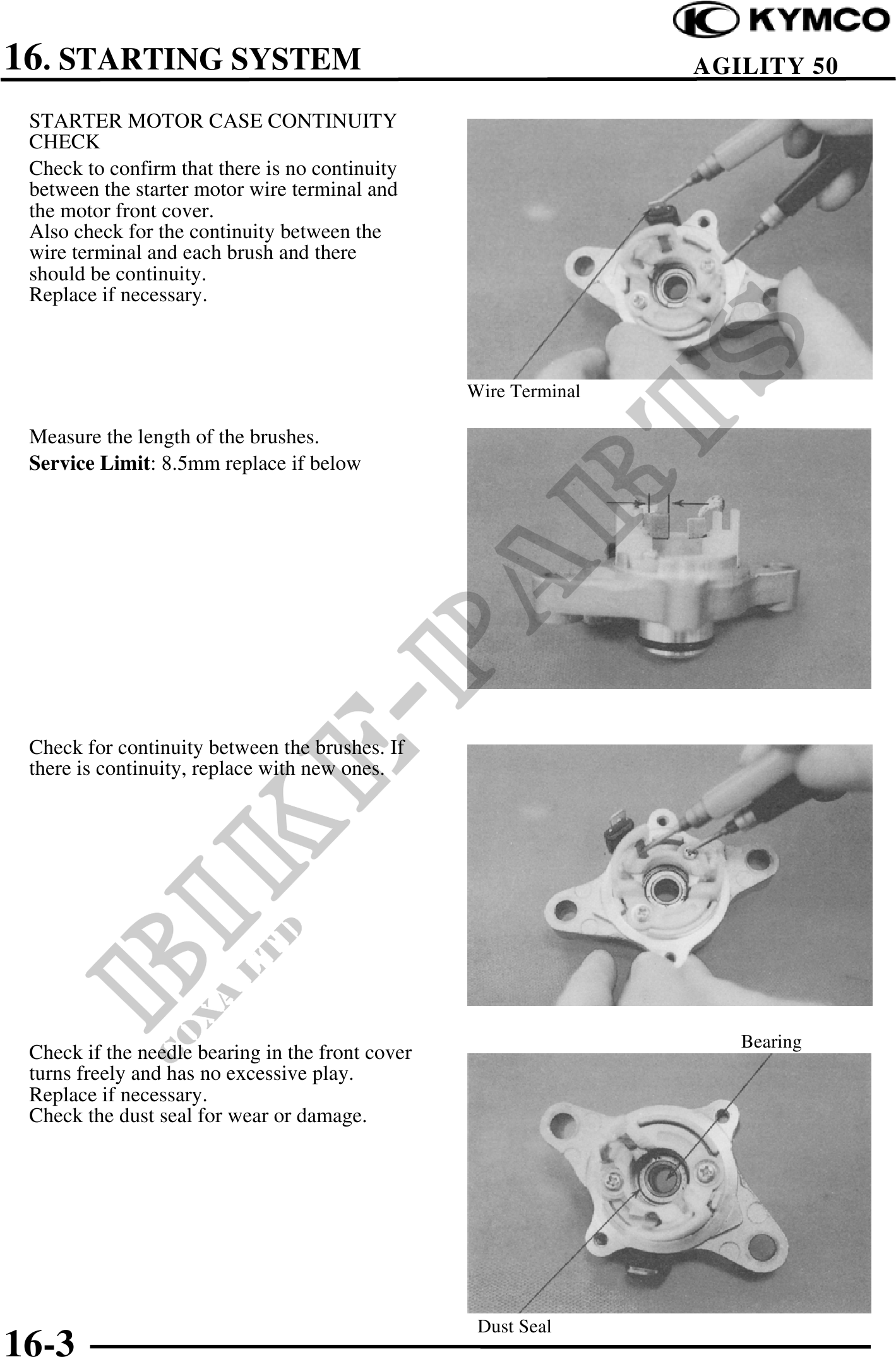 KYMCO

16. STARTING SYSTEM

AGILITY 50

STARTER MOTOR CASE CONTINUITY CHECK

Check to confirm that there is no continuity between the starter motor wire terminal and the motor front cover.
Also check for the continuity between the wire terminal and each brush and there should be continuity.
Replace if necessary.

Wire Terminal

Measure the length of the brushes.
**Service Limit**: 8.5mm replace if below

Check for continuity between the brushes. If there is continuity, replace with new ones.

Check if the needle bearing in the front cover turns freely and has no excessive play.
Replace if necessary.
Check the dust seal for wear or damage.

Bearing

Dust Seal

BIKE-PARTS
COXA LTD

16-3