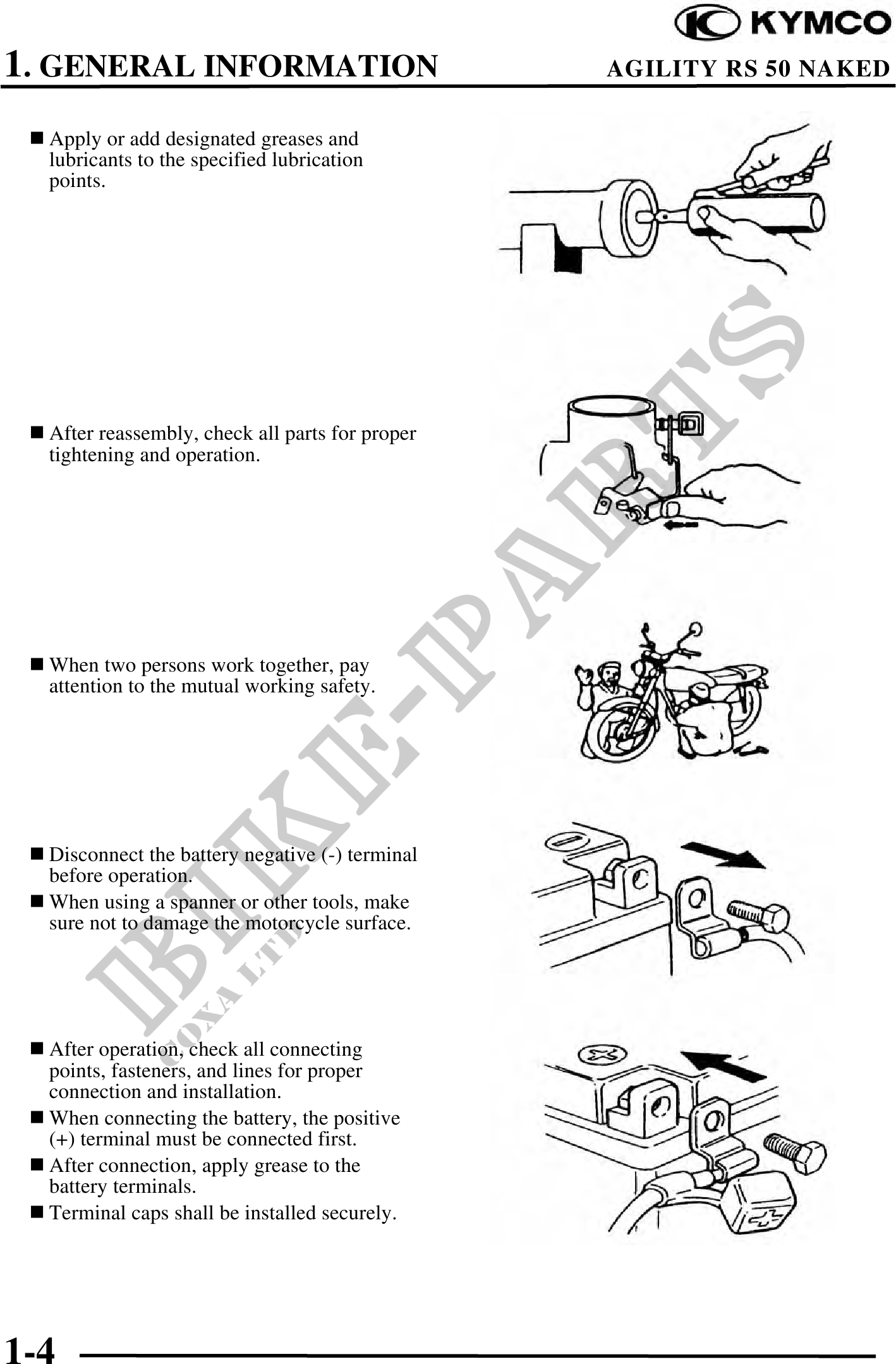 KYMCO

1. GENERAL INFORMATION AGILITY RS 50 NAKED

■ Apply or add designated greases and lubricants to the specified lubrication points.

■ After reassembly, check all parts for proper tightening and operation.

■ When two persons work together, pay attention to the mutual working safety.

■ Disconnect the battery negative (-) terminal before operation.

■ When using a spanner or other tools, make sure not to damage the motorcycle surface.

■ After operation, check all connecting points, fasteners, and lines for proper connection and installation.

■ When connecting the battery, the positive (+) terminal must be connected first.

■ After connection, apply grease to the battery terminals.

■ Terminal caps shall be installed securely.

BIKE-PARTS
TOXA LTD

1-4