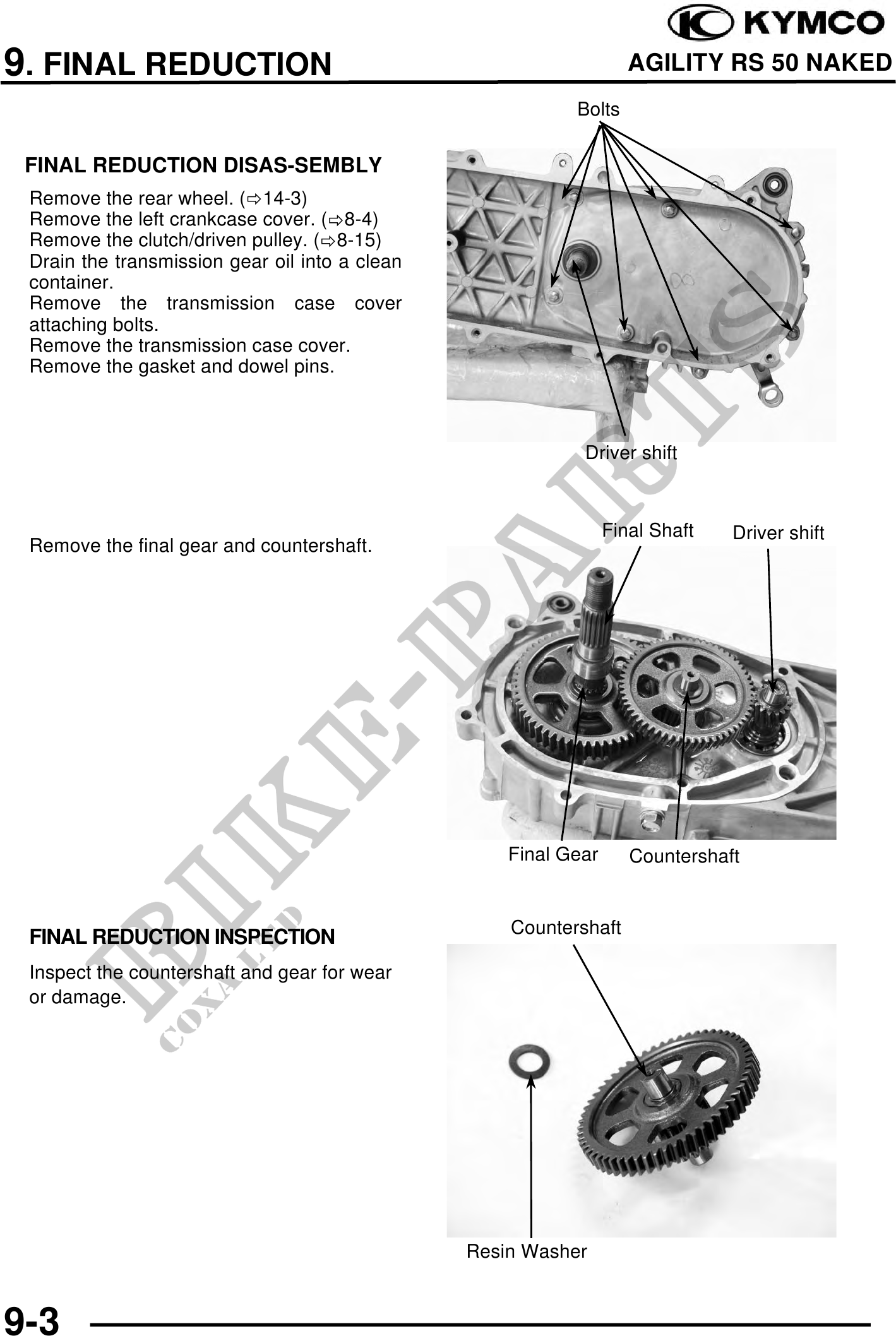 KYMCO

9. FINAL REDUCTION

AGILITY RS 50 NAKED

FINAL REDUCTION DISAS-SEMBLY

Remove the rear wheel. (⇨14-3)
Remove the left crankcase cover. (⇨8-4)
Remove the clutch/driven pulley. (⇨8-15)
Drain the transmission gear oil into a clean container.
Remove the transmission case cover attaching bolts.
Remove the transmission case cover.
Remove the gasket and dowel pins.

Bolts

Driver shift

Remove the final gear and countershaft.

Final Shaft

Driver shift

Final Gear

Countershaft

FINAL REDUCTION INSPECTION

Inspect the countershaft and gear for wear or damage.

Countershaft

Resin Washer

BIKE-PARTS

COXA LTD

9-3