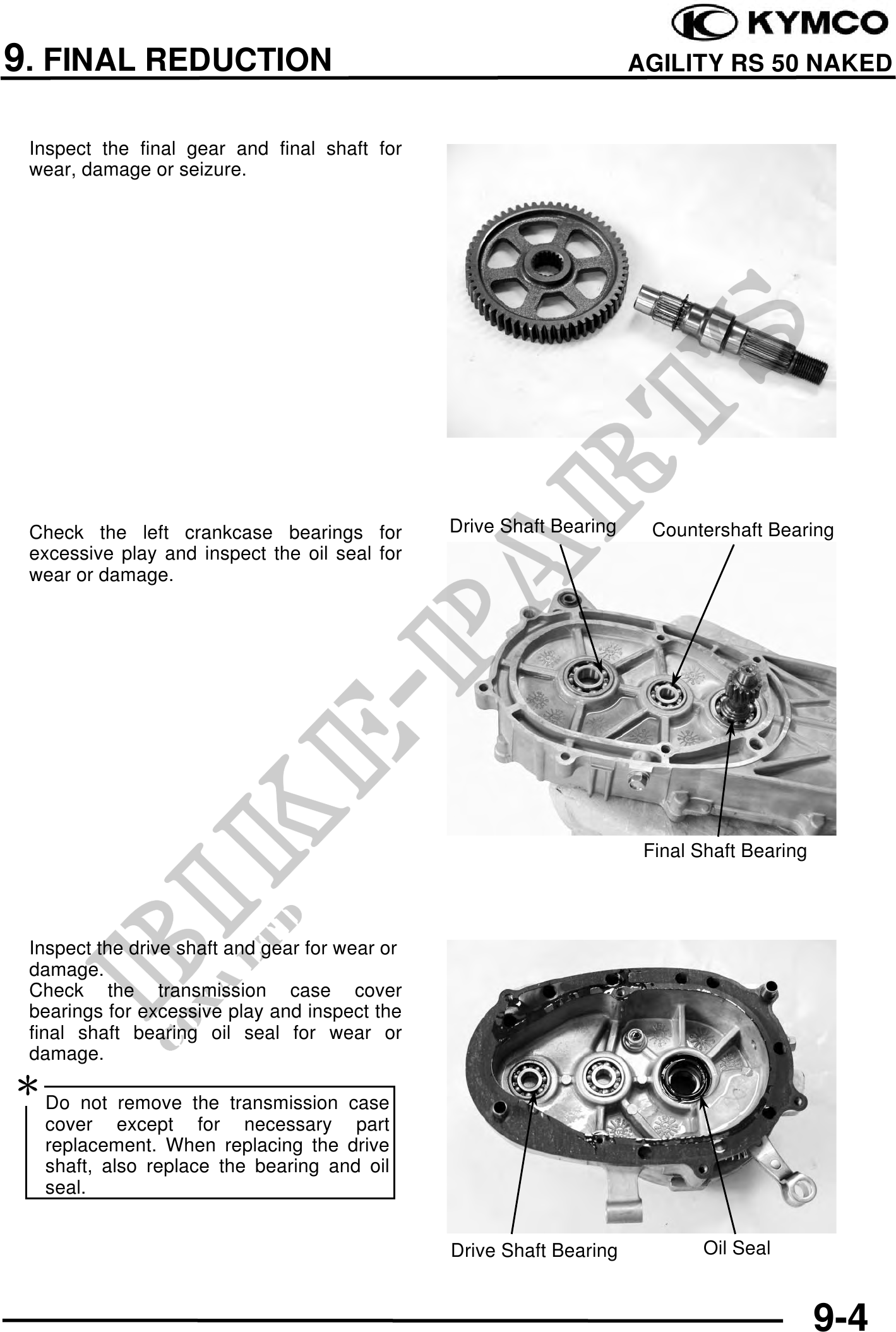 KYMCO

9. FINAL REDUCTION

AGILITY RS 50 NAKED

Inspect the final gear and final shaft for wear, damage or seizure.

Check the left crankcase bearings for excessive play and inspect the oil seal for wear or damage.

Drive Shaft Bearing

Countershaft Bearing

Final Shaft Bearing

Inspect the drive shaft and gear for wear or damage.
Check the transmission case cover bearings for excessive play and inspect the final shaft bearing oil seal for wear or damage.

*

Do not remove the transmission case cover except for necessary part replacement. When replacing the drive shaft, also replace the bearing and oil seal.

Drive Shaft Bearing

Oil Seal

BIKE-PARTS

9-4