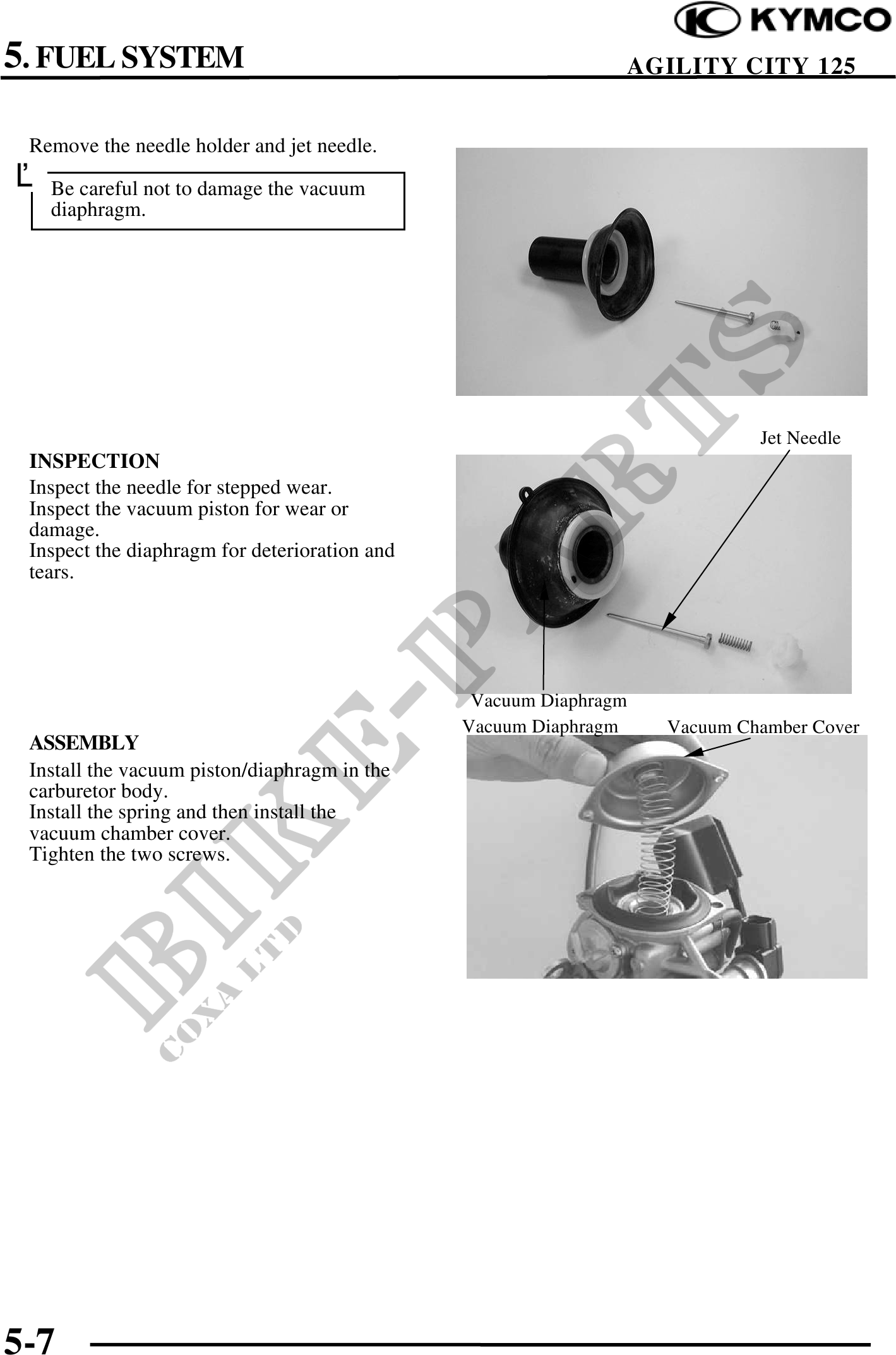 KYMCO

5. FUEL SYSTEM

AGILITY CITY 125

Remove the needle holder and jet needle.

Be careful not to damage the vacuum diaphragm.

INSPECTION
Inspect the needle for stepped wear.
Inspect the vacuum piston for wear or damage.
Inspect the diaphragm for deterioration and tears.

Jet Needle

Vacuum Diaphragm

ASSEMBLY
Install the vacuum piston/diaphragm in the carburetor body.
Install the spring and then install the vacuum chamber cover.
Tighten the two screws.

Vacuum Diaphragm

Vacuum Chamber Cover

BIKE-PARTS
COXA LTD

5-7