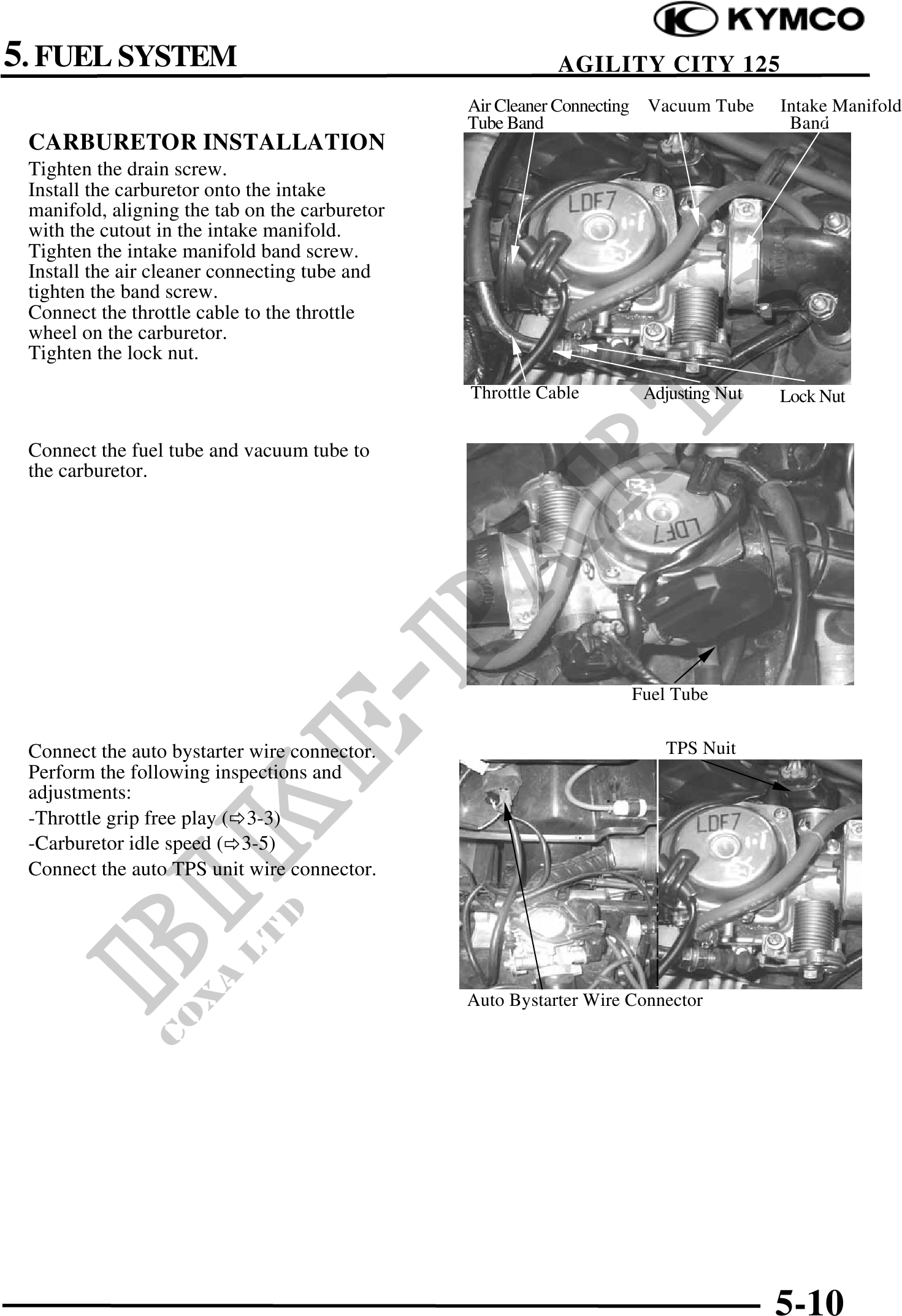 KYMCO

5. FUEL SYSTEM

AGILITY CITY 125

CARBURETOR INSTALLATION

Tighten the drain screw.
Install the carburetor onto the intake manifold, aligning the tab on the carburetor with the cutout in the intake manifold.
Tighten the intake manifold band screw.
Install the air cleaner connecting tube and tighten the band screw.
Connect the throttle cable to the throttle wheel on the carburetor.
Tighten the lock nut.

Air Cleaner Connecting Tube Band
Vacuum Tube
Intake Manifold Band
LDF7
Throttle Cable
Adjusting Nut
Lock Nut

Connect the fuel tube and vacuum tube to the carburetor.

LDF7
Fuel Tube

Connect the auto bystarter wire connector.
Perform the following inspections and adjustments:
-Throttle grip free play (⇨3-3)
-Carburetor idle speed (⇨3-5)
Connect the auto TPS unit wire connector.

TPS Nuit
LDF7
Auto Bystarter Wire Connector

BIKE-PARTS
COXA LTD

5-10