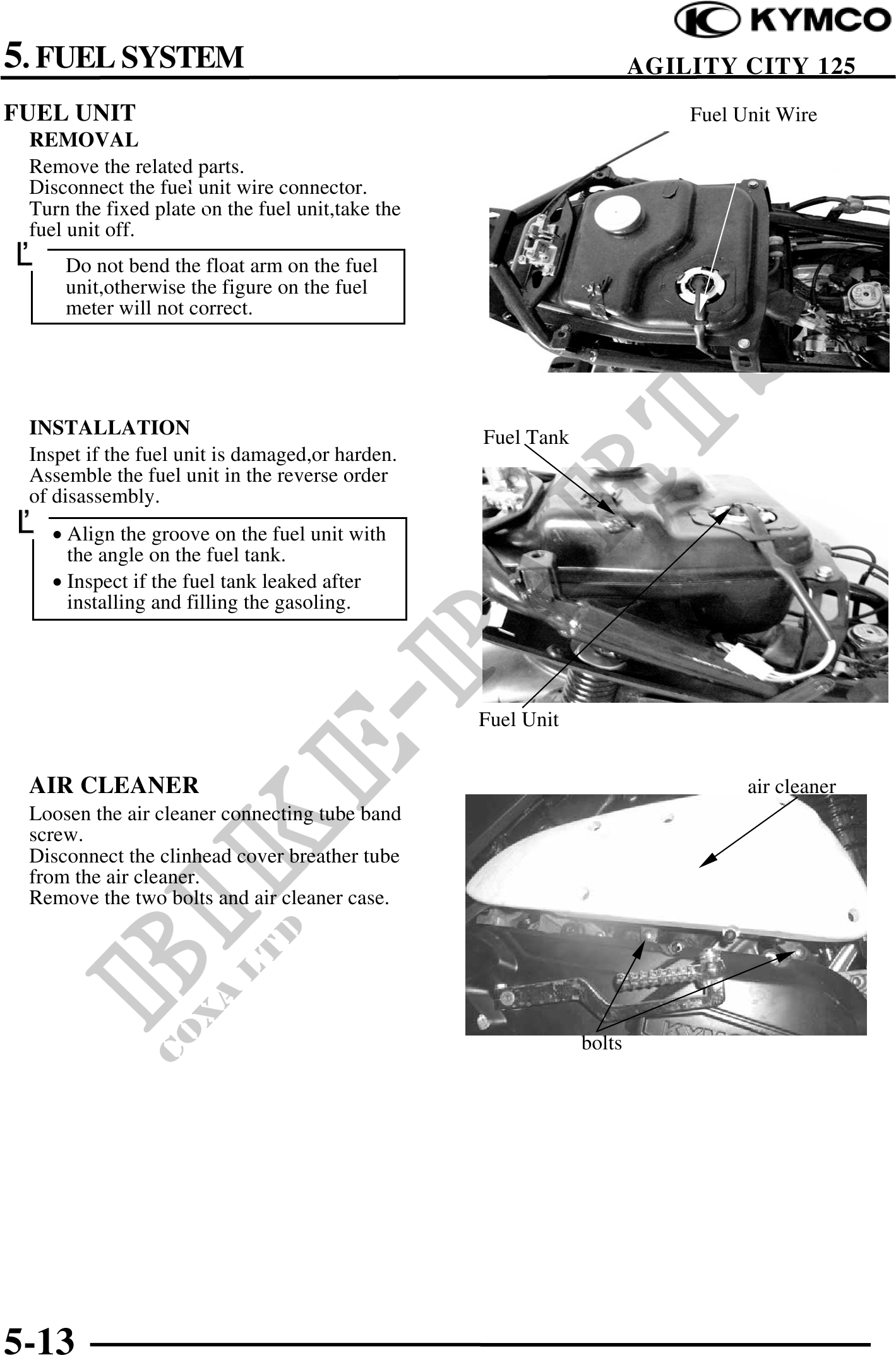 KYMCO

5. FUEL SYSTEM

AGILITY CITY 125

FUEL UNIT

REMOVAL

Remove the related parts.
Disconnect the fuel unit wire connector.
Turn the fixed plate on the fuel unit,take the fuel unit off.

Do not bend the float arm on the fuel unit,otherwise the figure on the fuel meter will not correct.

Fuel Unit Wire

INSTALLATION

Inspet if the fuel unit is damaged,or harden.
Assemble the fuel unit in the reverse order of disassembly.

• Align the groove on the fuel unit with the angle on the fuel tank.
• Inspect if the fuel tank leaked after installing and filling the gasoling.

Fuel Tank

Fuel Unit

AIR CLEANER

Loosen the air cleaner connecting tube band screw.
Disconnect the clinhead cover breather tube from the air cleaner.
Remove the two bolts and air cleaner case.

air cleaner

bolts

BIKE-PARTS
COXA LTD

5-13