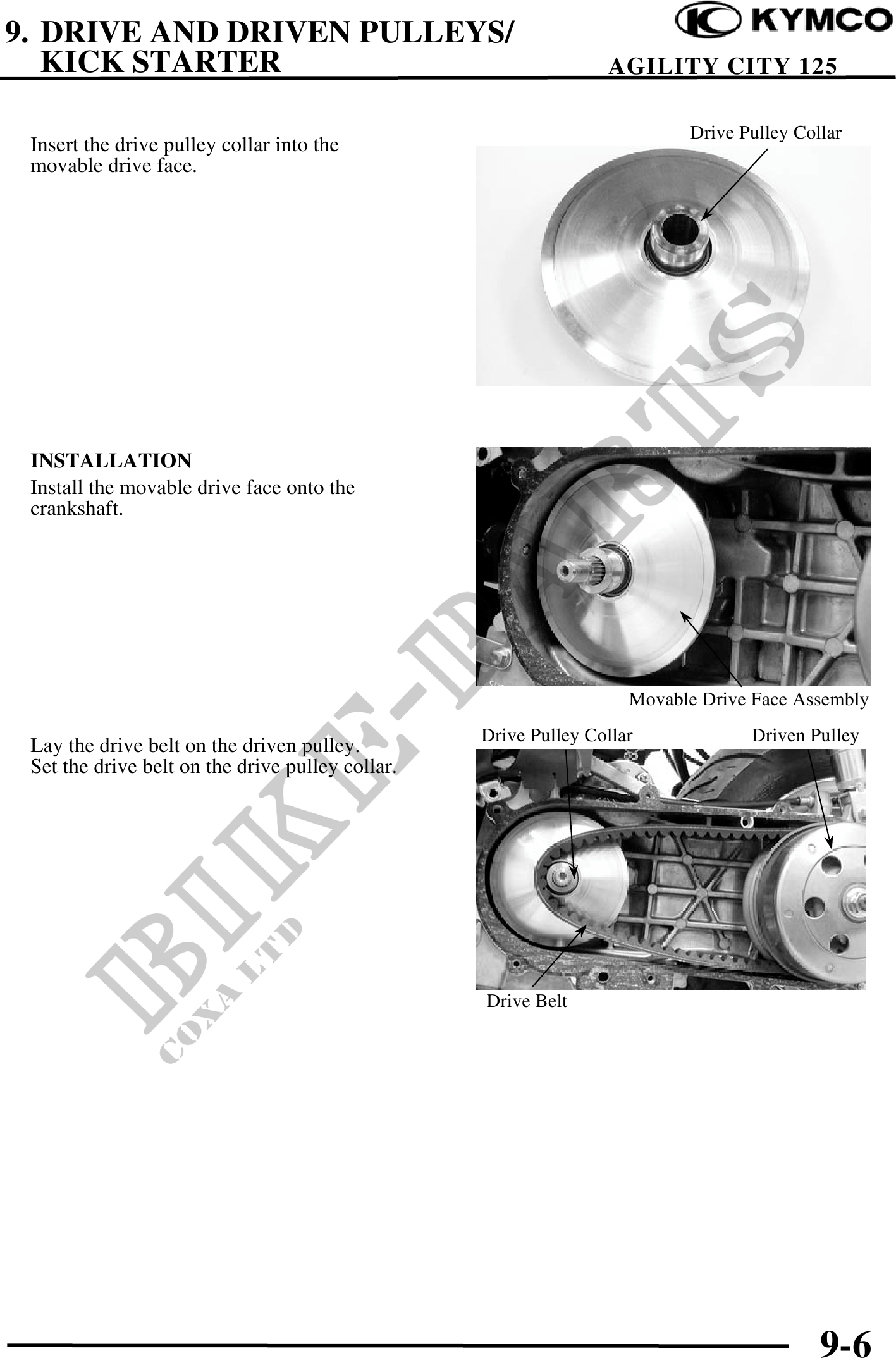 9. DRIVE AND DRIVEN PULLEYS/ KICK STARTER

KYMCO

AGILITY CITY 125

Insert the drive pulley collar into the movable drive face.

Drive Pulley Collar

INSTALLATION

Install the movable drive face onto the crankshaft.

Movable Drive Face Assembly

Lay the drive belt on the driven pulley.
Set the drive belt on the drive pulley collar.

Drive Pulley Collar

Driven Pulley

Drive Belt

BIKE-PARTS
COXA LTD

9-6