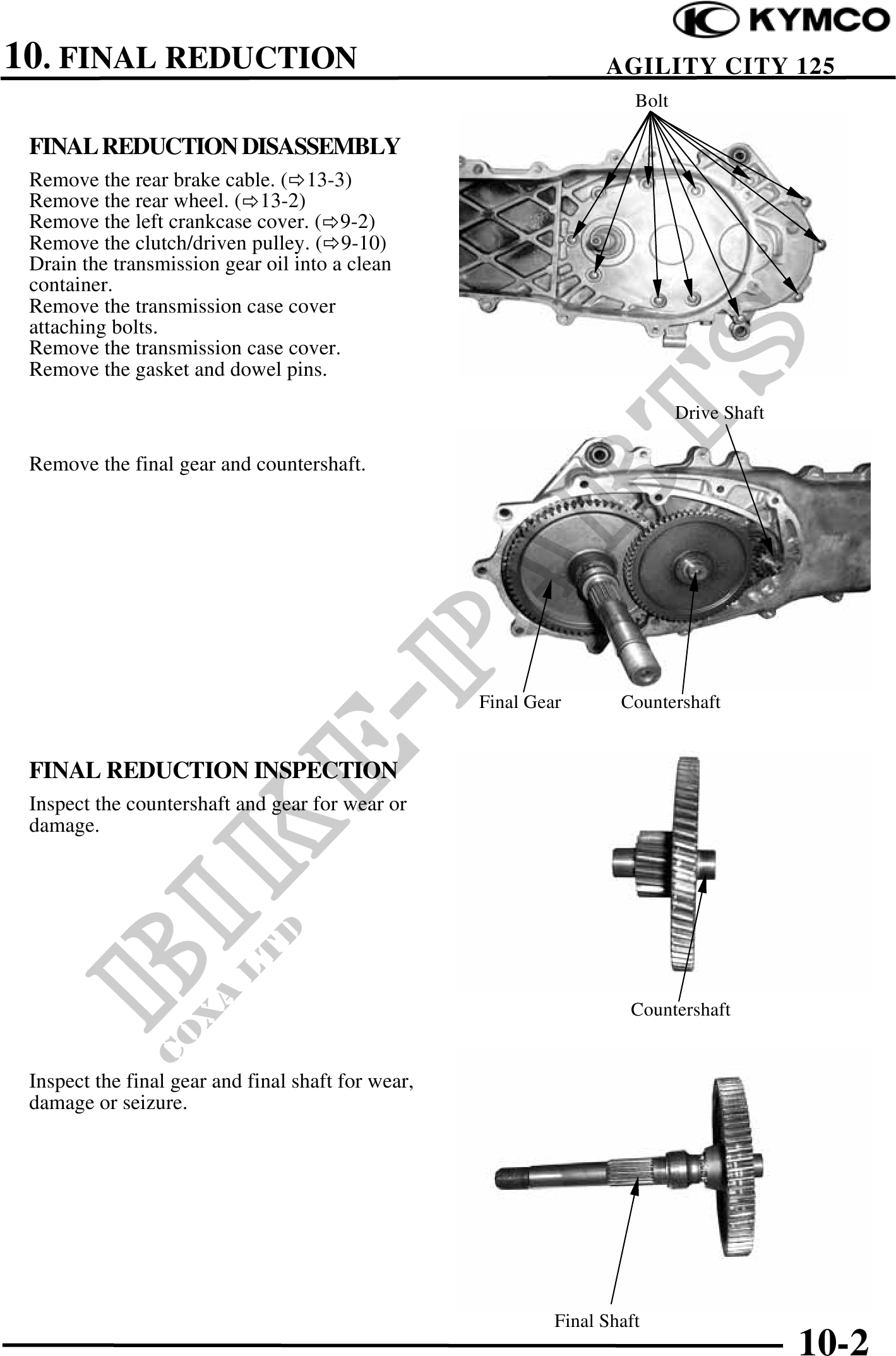 KYMCO

10. FINAL REDUCTION

AGILITY CITY 125

FINAL REDUCTION DISASSEMBLY

Remove the rear brake cable. (⇨13-3)
Remove the rear wheel. (⇨13-2)
Remove the left crankcase cover. (⇨9-2)
Remove the clutch/driven pulley. (⇨9-10)
Drain the transmission gear oil into a clean container.
Remove the transmission case cover attaching bolts.
Remove the transmission case cover.
Remove the gasket and dowel pins.

Bolt

Remove the final gear and countershaft.

Drive Shaft

Final Gear

Countershaft

FINAL REDUCTION INSPECTION

Inspect the countershaft and gear for wear or damage.

Countershaft

Inspect the final gear and final shaft for wear, damage or seizure.

Final Shaft

BIKE-PARTS
COXA LTD

10-2