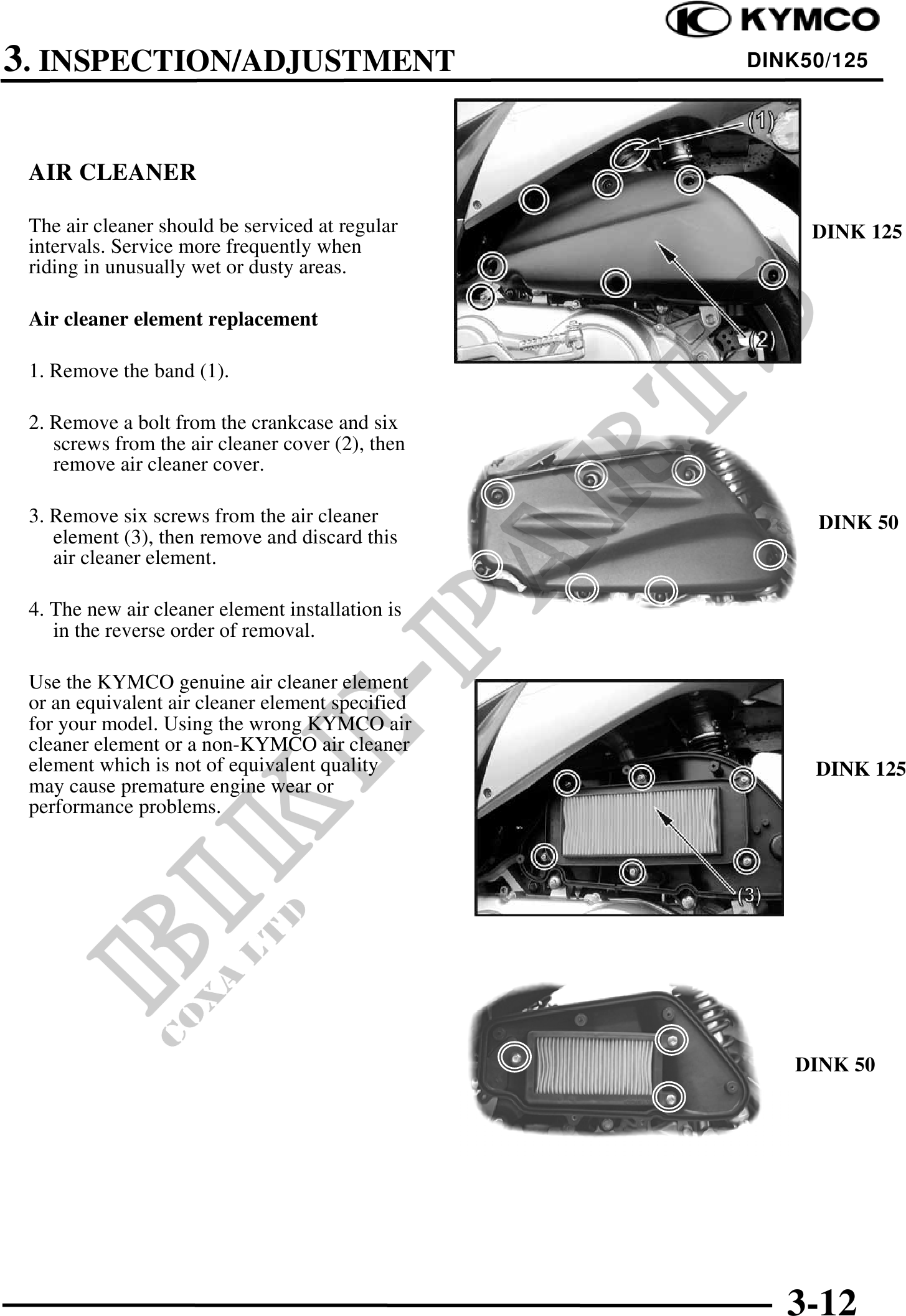 KYMCO

3. INSPECTION/ADJUSTMENT

DINK50/125

AIR CLEANER

The air cleaner should be serviced at regular intervals. Service more frequently when riding in unusually wet or dusty areas.

Air cleaner element replacement

1. Remove the band (1).

2. Remove a bolt from the crankcase and six screws from the air cleaner cover (2), then remove air cleaner cover.

3. Remove six screws from the air cleaner element (3), then remove and discard this air cleaner element.

4. The new air cleaner element installation is in the reverse order of removal.

Use the KYMCO genuine air cleaner element or an equivalent air cleaner element specified for your model. Using the wrong KYMCO air cleaner element or a non-KYMCO air cleaner element which is not of equivalent quality may cause premature engine wear or performance problems.

(1)

(2)

DINK 125

DINK 50

(3)

DINK 125

DINK 50

BIKE-PARTS

COXA LTD

3-12