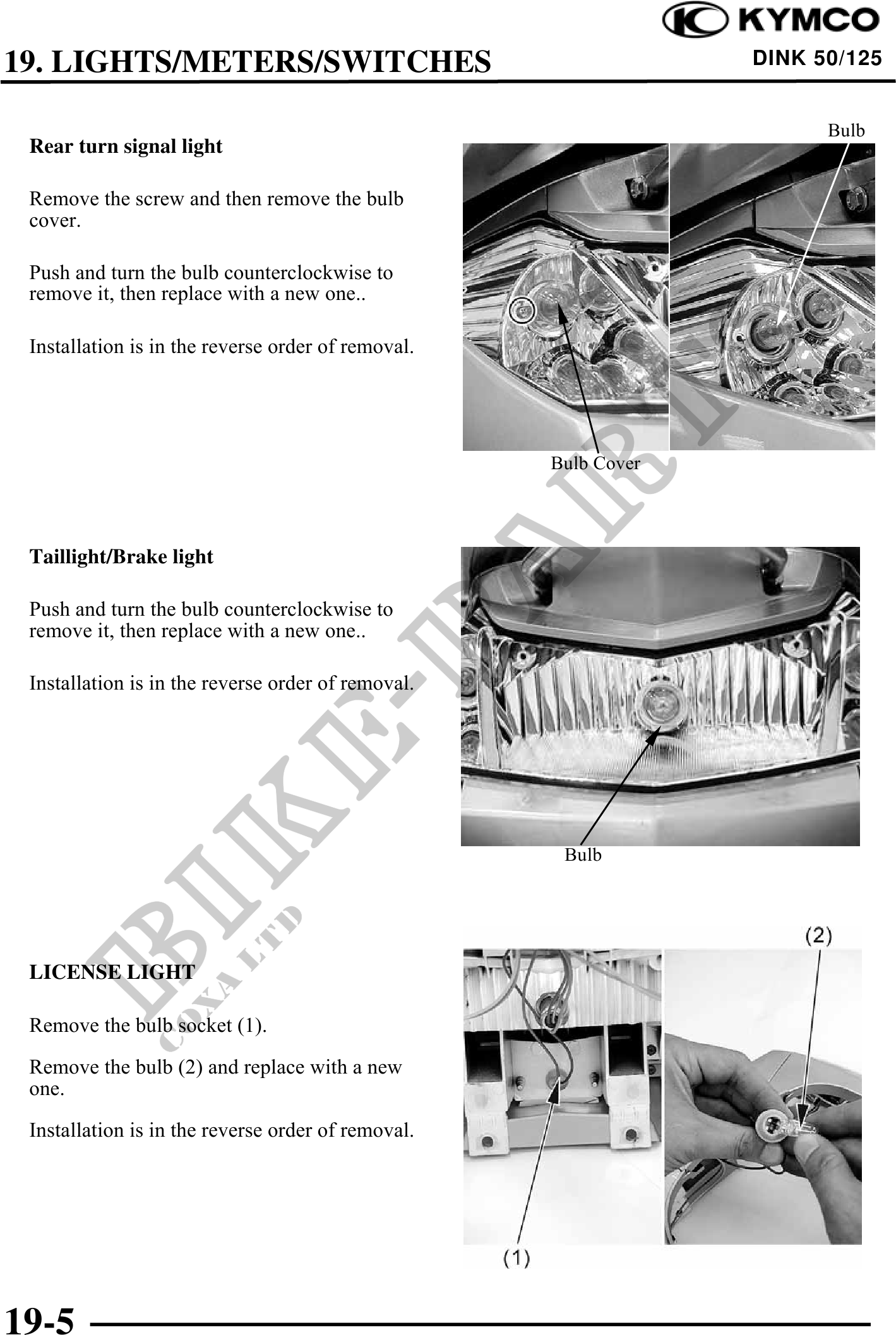 KYMCO

19. LIGHTS/METERS/SWITCHES

DINK 50/125

Rear turn signal light

Remove the screw and then remove the bulb cover.

Push and turn the bulb counterclockwise to remove it, then replace with a new one..

Installation is in the reverse order of removal.

Bulb

Bulb Cover

Taillight/Brake light

Push and turn the bulb counterclockwise to remove it, then replace with a new one..

Installation is in the reverse order of removal.

Bulb

LICENSE LIGHT

Remove the bulb socket (1).

Remove the bulb (2) and replace with a new one.

Installation is in the reverse order of removal.

(2)

(1)

BIKE-PARTS
COXA LTD

19-5