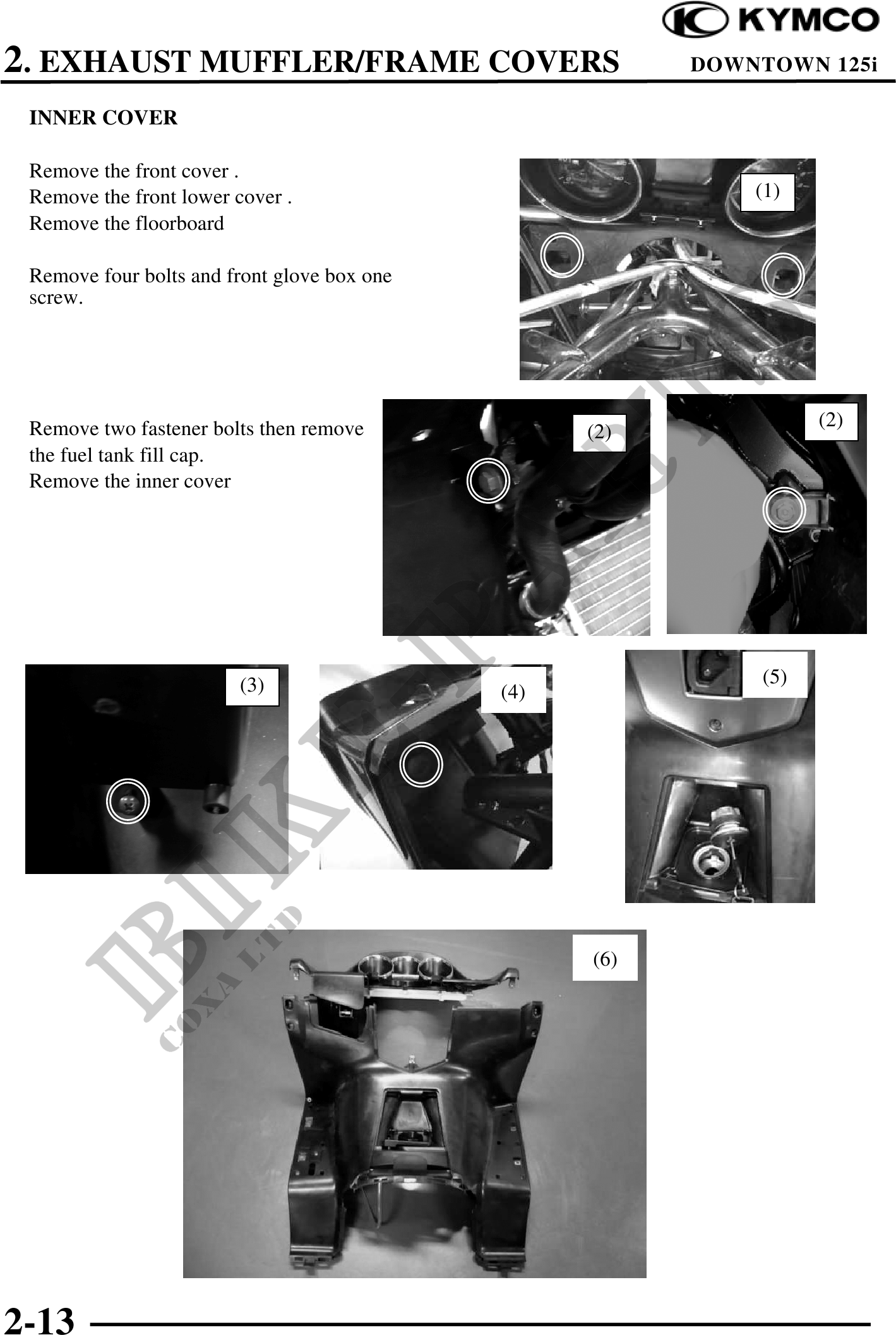 KYMCO

2. EXHAUST MUFFLER/FRAME COVERS

DOWNTOWN 125i

INNER COVER

Remove the front cover .
Remove the front lower cover .
Remove the floorboard

Remove four bolts and front glove box one screw.

(1)

Remove two fastener bolts then remove the fuel tank fill cap.
Remove the inner cover

(2)

(2)

(3)

(4)

(5)

(6)

BIKE PARTS
COXA LTD

2-13