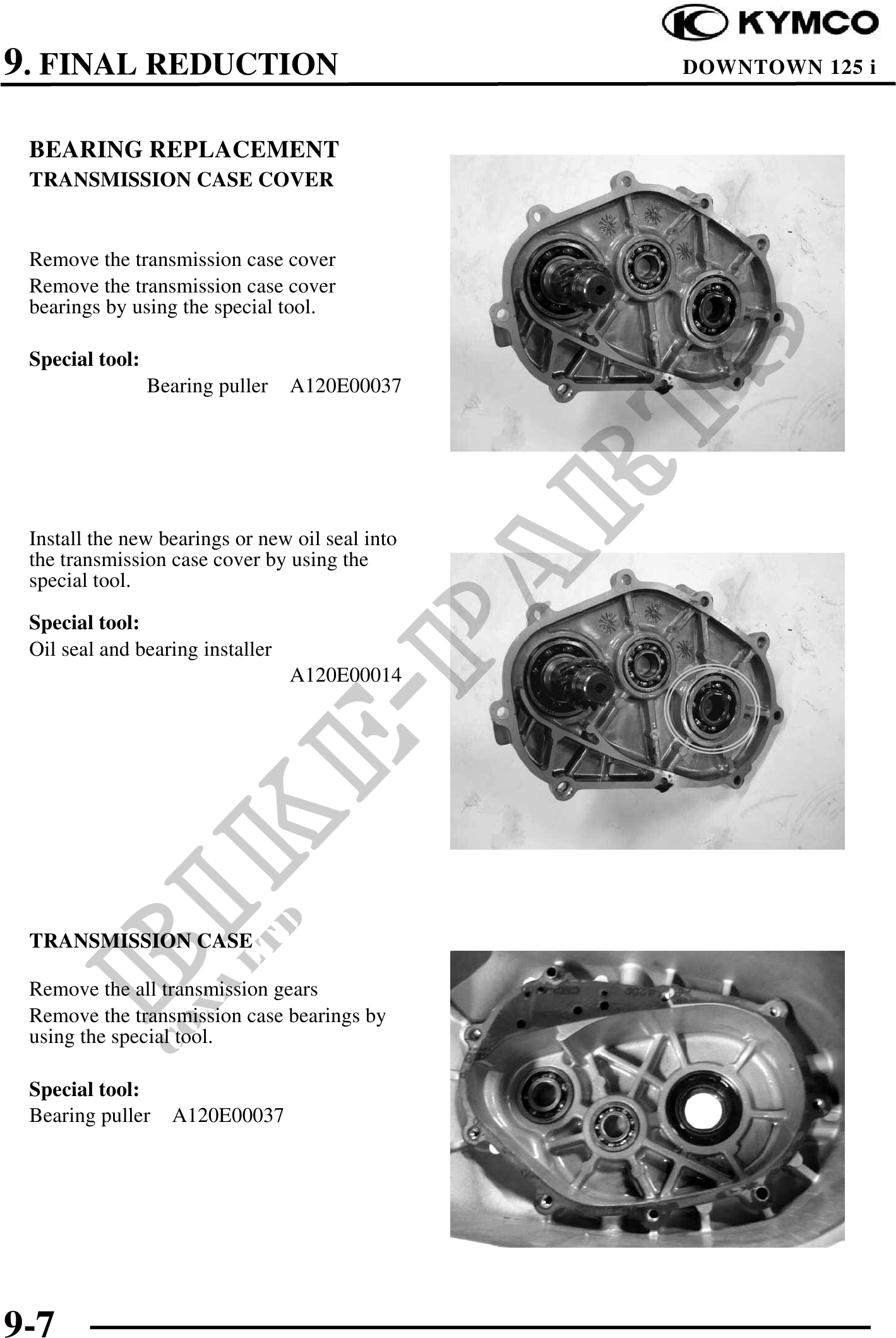 KYMCO

9. FINAL REDUCTION

DOWNTOWN 125 i

BEARING REPLACEMENT

TRANSMISSION CASE COVER

Remove the transmission case cover

Remove the transmission case cover bearings by using the special tool.

Special tool:

Bearing puller A120E00037

Install the new bearings or new oil seal into the transmission case cover by using the special tool.

Special tool:

Oil seal and bearing installer

A120E00014

TRANSMISSION CASE

Remove the all transmission gears

Remove the transmission case bearings by using the special tool.

Special tool:

Bearing puller A120E00037

BIKE-PARTS

CO., LTD

9-7