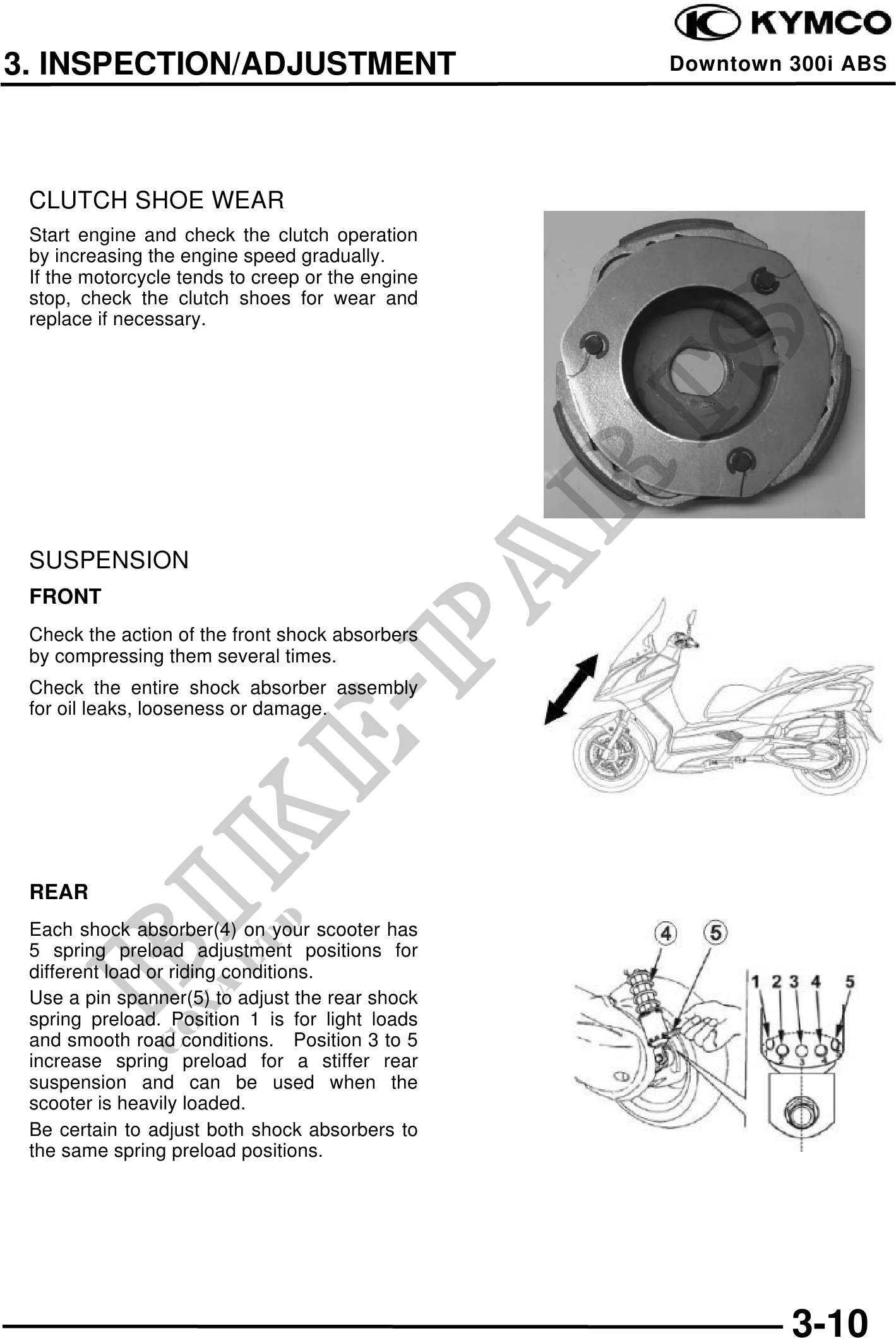 KYMCO

3. INSPECTION/ADJUSTMENT

Downtown 300i ABS

CLUTCH SHOE WEAR

Start engine and check the clutch operation by increasing the engine speed gradually.
If the motorcycle tends to creep or the engine stop, check the clutch shoes for wear and replace if necessary.

SUSPENSION

FRONT

Check the action of the front shock absorbers by compressing them several times.

Check the entire shock absorber assembly for oil leaks, looseness or damage.

REAR

Each shock absorber(4) on your scooter has 5 spring preload adjustment positions for different load or riding conditions.

Use a pin spanner(5) to adjust the rear shock spring preload. Position 1 is for light loads and smooth road conditions. Position 3 to 5 increase spring preload for a stiffer rear suspension and can be used when the scooter is heavily loaded.

Be certain to adjust both shock absorbers to the same spring preload positions.

4 5

1 2 3 4 5

BIKE-PARTS

3-10