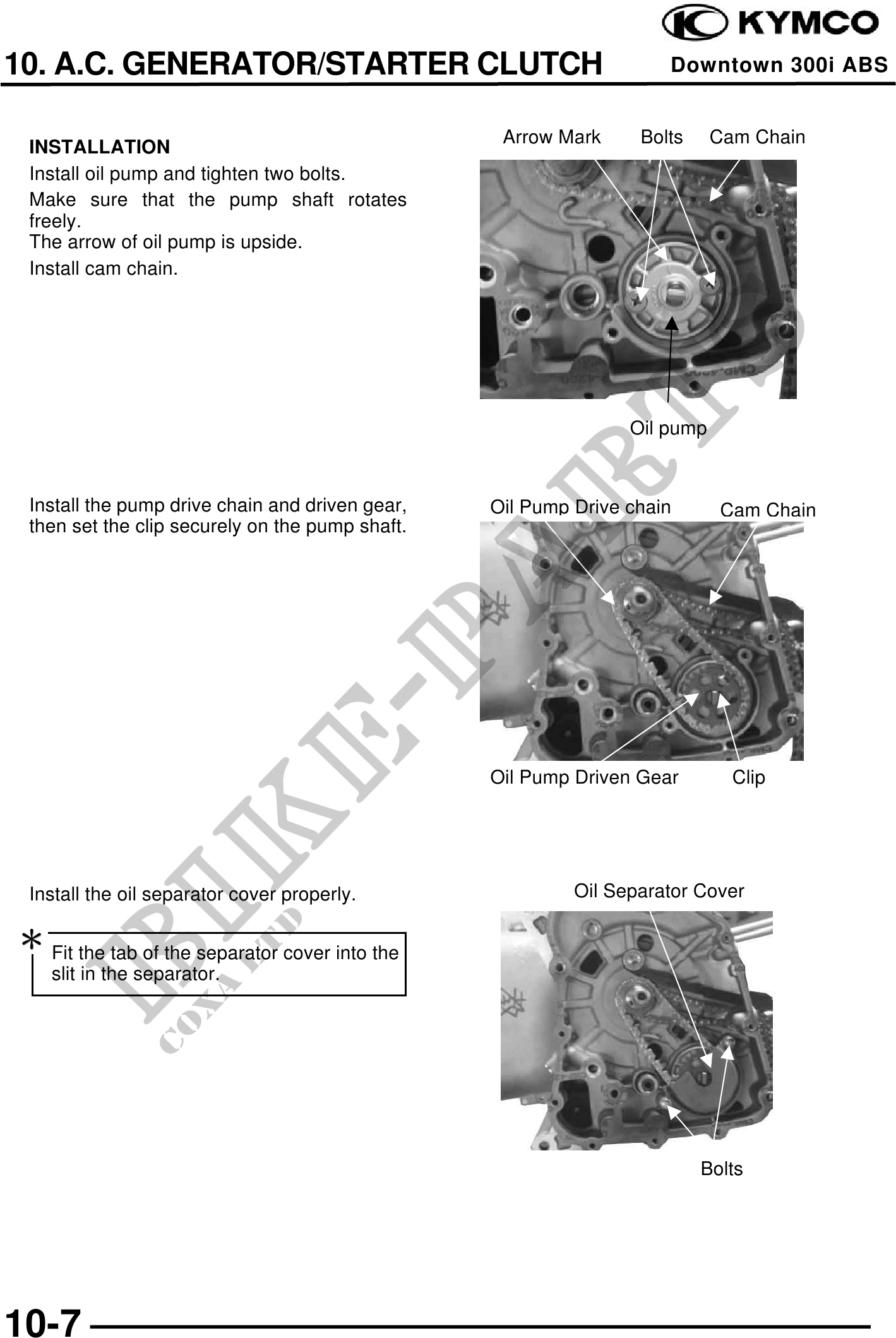 KYMCO

10. A.C. GENERATOR/STARTER CLUTCH

Downtown 300i ABS

INSTALLATION

Install oil pump and tighten two bolts.

Make sure that the pump shaft rotates freely.
The arrow of oil pump is upside.

Install cam chain.

Arrow Mark Bolts Cam Chain

Oil pump

Install the pump drive chain and driven gear, then set the clip securely on the pump shaft.

Oil Pump Drive chain Cam Chain

Oil Pump Driven Gear Clip

Install the oil separator cover properly.

*

Fit the tab of the separator cover into the slit in the separator.

Oil Separator Cover

Bolts

BIKE-PARTS

COXA LTD

10-7