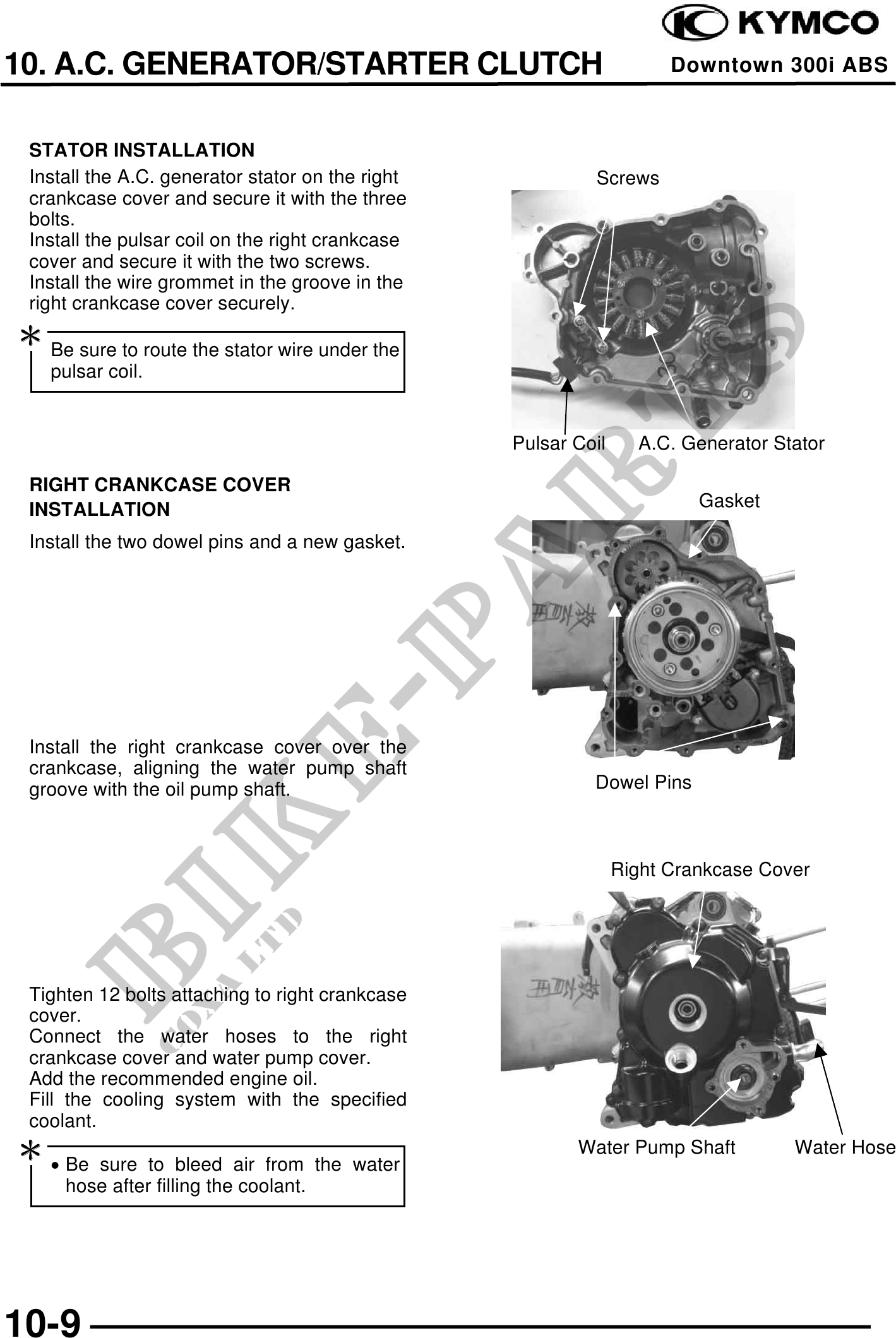 KYMCO

10. A.C. GENERATOR/STARTER CLUTCH

Downtown 300i ABS

STATOR INSTALLATION

Install the A.C. generator stator on the right crankcase cover and secure it with the three bolts.
Install the pulsar coil on the right crankcase cover and secure it with the two screws.
Install the wire grommet in the groove in the right crankcase cover securely.

*

Be sure to route the stator wire under the pulsar coil.

Screws

Pulsar Coil

A.C. Generator Stator

RIGHT CRANKCASE COVER INSTALLATION

Install the two dowel pins and a new gasket.

Gasket

Dowel Pins

Install the right crankcase cover over the crankcase, aligning the water pump shaft groove with the oil pump shaft.

Right Crankcase Cover

Tighten 12 bolts attaching to right crankcase cover.
Connect the water hoses to the right crankcase cover and water pump cover.
Add the recommended engine oil.
Fill the cooling system with the specified coolant.

*

• Be sure to bleed air from the water hose after filling the coolant.

Water Pump Shaft

Water Hose

BIKE-PARTS
COXA LTD

10-9