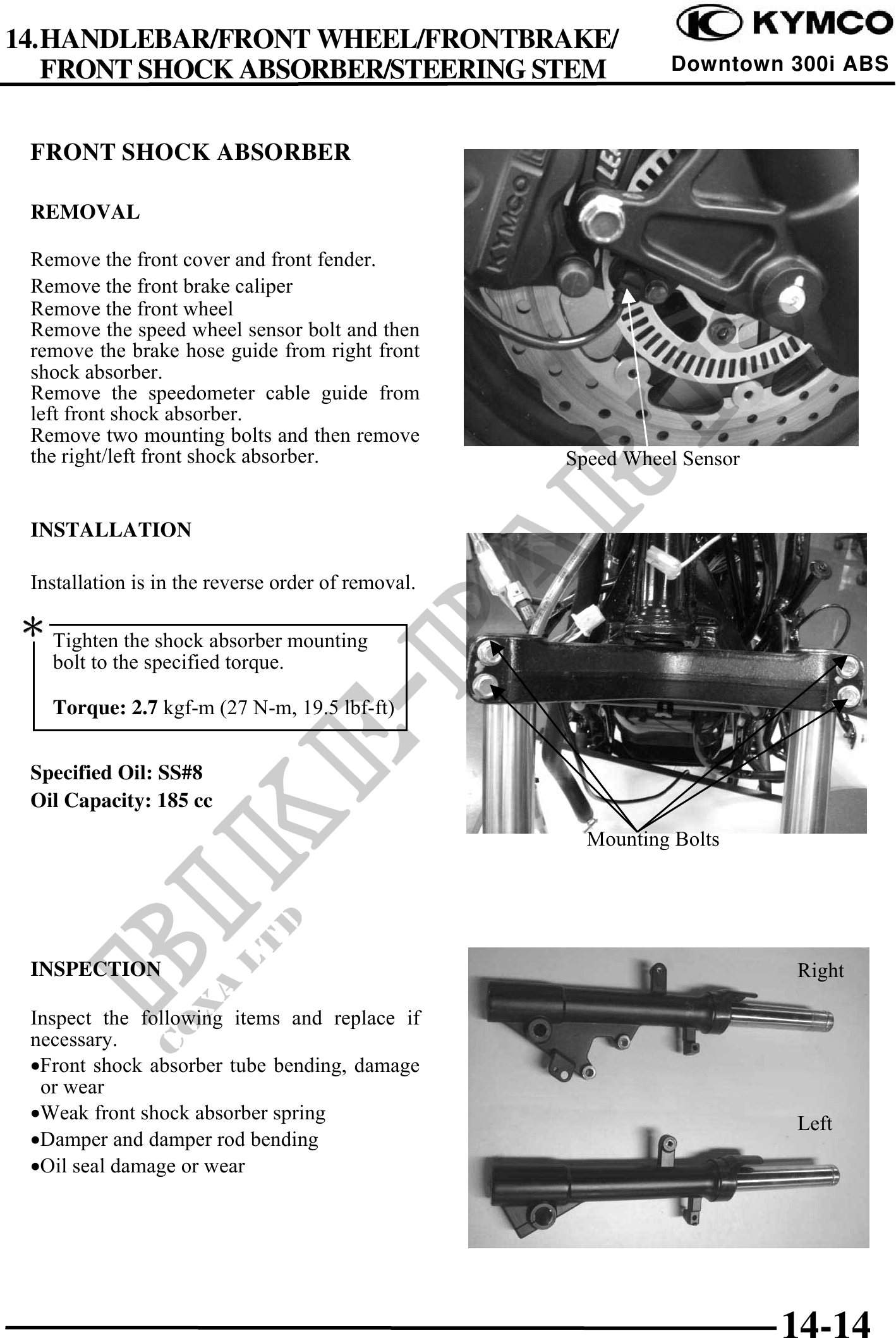 14.HANDLEBAR/FRONT WHEEL/FRONTBRAKE/ FRONT SHOCK ABSORBER/STEERING STEM

KYMCO
Downtown 300i ABS

FRONT SHOCK ABSORBER

REMOVAL

Remove the front cover and front fender.
Remove the front brake caliper
Remove the front wheel
Remove the speed wheel sensor bolt and then remove the brake hose guide from right front shock absorber.
Remove the speedometer cable guide from left front shock absorber.
Remove two mounting bolts and then remove the right/left front shock absorber.

Speed Wheel Sensor

INSTALLATION

Installation is in the reverse order of removal.

*

Tighten the shock absorber mounting bolt to the specified torque.

Torque: 2.7 kgf-m (27 N-m, 19.5 lbf-ft)

Specified Oil: SS#8
Oil Capacity: 185 cc

Mounting Bolts

INSPECTION

Inspect the following items and replace if necessary.
•Front shock absorber tube bending, damage or wear
•Weak front shock absorber spring
•Damper and damper rod bending
•Oil seal damage or wear

Right

Left

BIKE-PARTS
COXA LTD

14-14