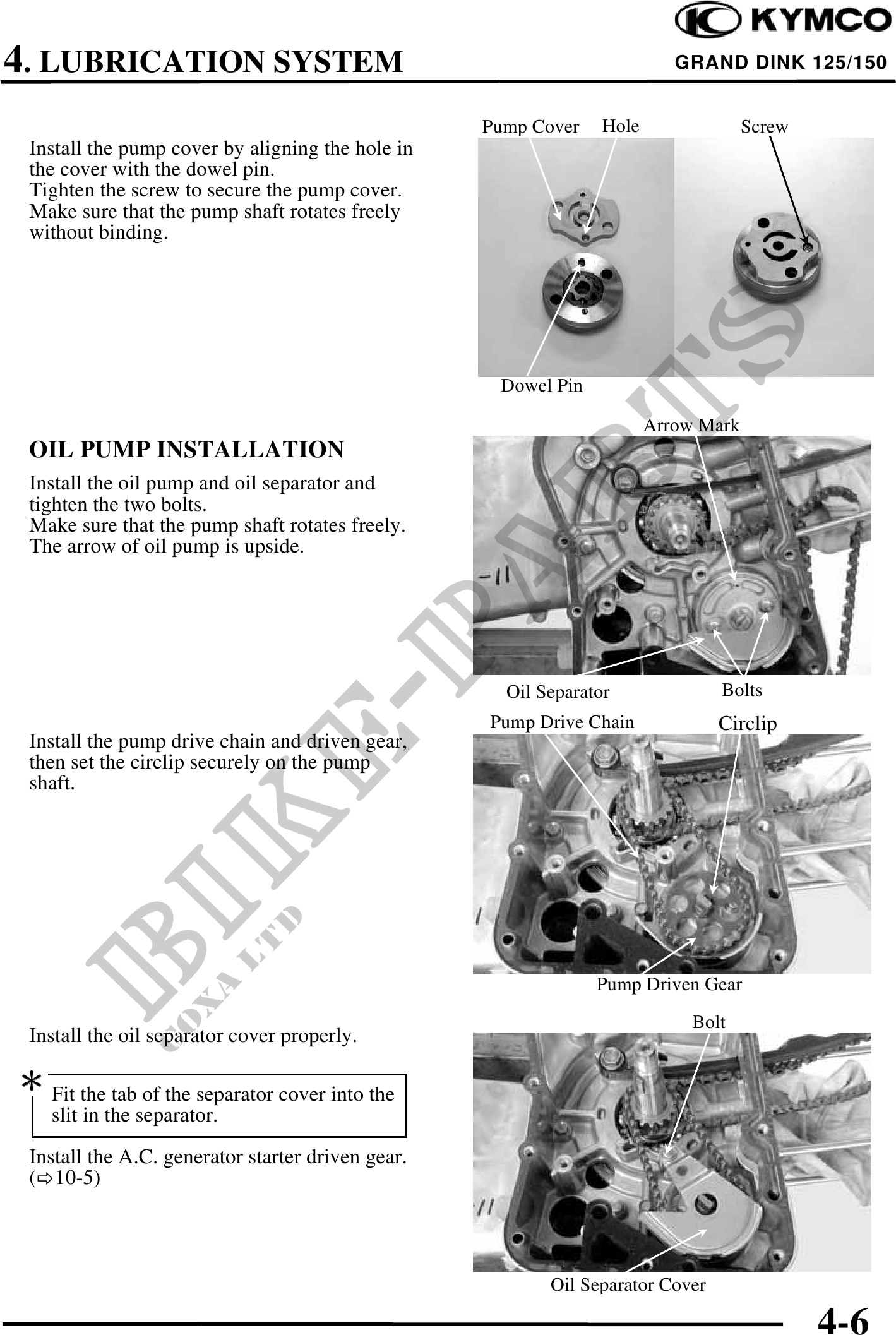 KYMCO

4. LUBRICATION SYSTEM

GRAND DINK 125/150

Install the pump cover by aligning the hole in the cover with the dowel pin.
Tighten the screw to secure the pump cover.
Make sure that the pump shaft rotates freely without binding.

Pump Cover Hole Screw

Dowel Pin

OIL PUMP INSTALLATION

Install the oil pump and oil separator and tighten the two bolts.
Make sure that the pump shaft rotates freely.
The arrow of oil pump is upside.

Arrow Mark

Oil Separator Bolts

Install the pump drive chain and driven gear, then set the circlip securely on the pump shaft.

Pump Drive Chain Circlip

Pump Driven Gear

Install the oil separator cover properly.

* Fit the tab of the separator cover into the slit in the separator.

Install the A.C. generator starter driven gear. (⇨10-5)

Bolt

Oil Separator Cover

BIKE-PARTS COXA LTD

4-6