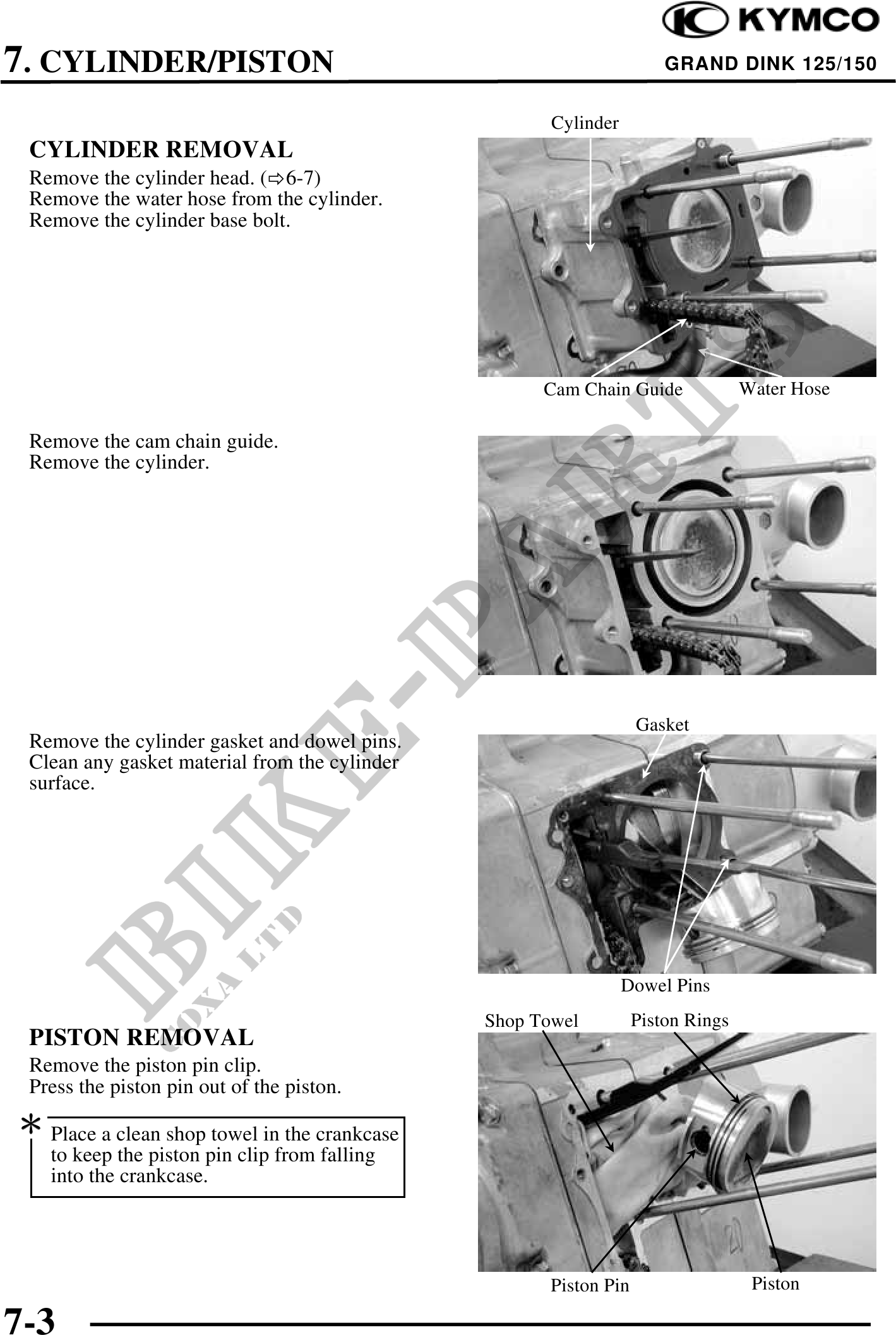 KYMCO

7. CYLINDER/PISTON

GRAND DINK 125/150

CYLINDER REMOVAL

Remove the cylinder head. (⇨6-7)
Remove the water hose from the cylinder.
Remove the cylinder base bolt.

Cylinder

Cam Chain Guide

Water Hose

Remove the cam chain guide.
Remove the cylinder.

Remove the cylinder gasket and dowel pins.
Clean any gasket material from the cylinder surface.

Gasket

Dowel Pins

PISTON REMOVAL

Remove the piston pin clip.
Press the piston pin out of the piston.

*

Place a clean shop towel in the crankcase to keep the piston pin clip from falling into the crankcase.

Shop Towel

Piston Rings

Piston Pin

Piston

BIKE-PARTS
COXA LTD

7-3