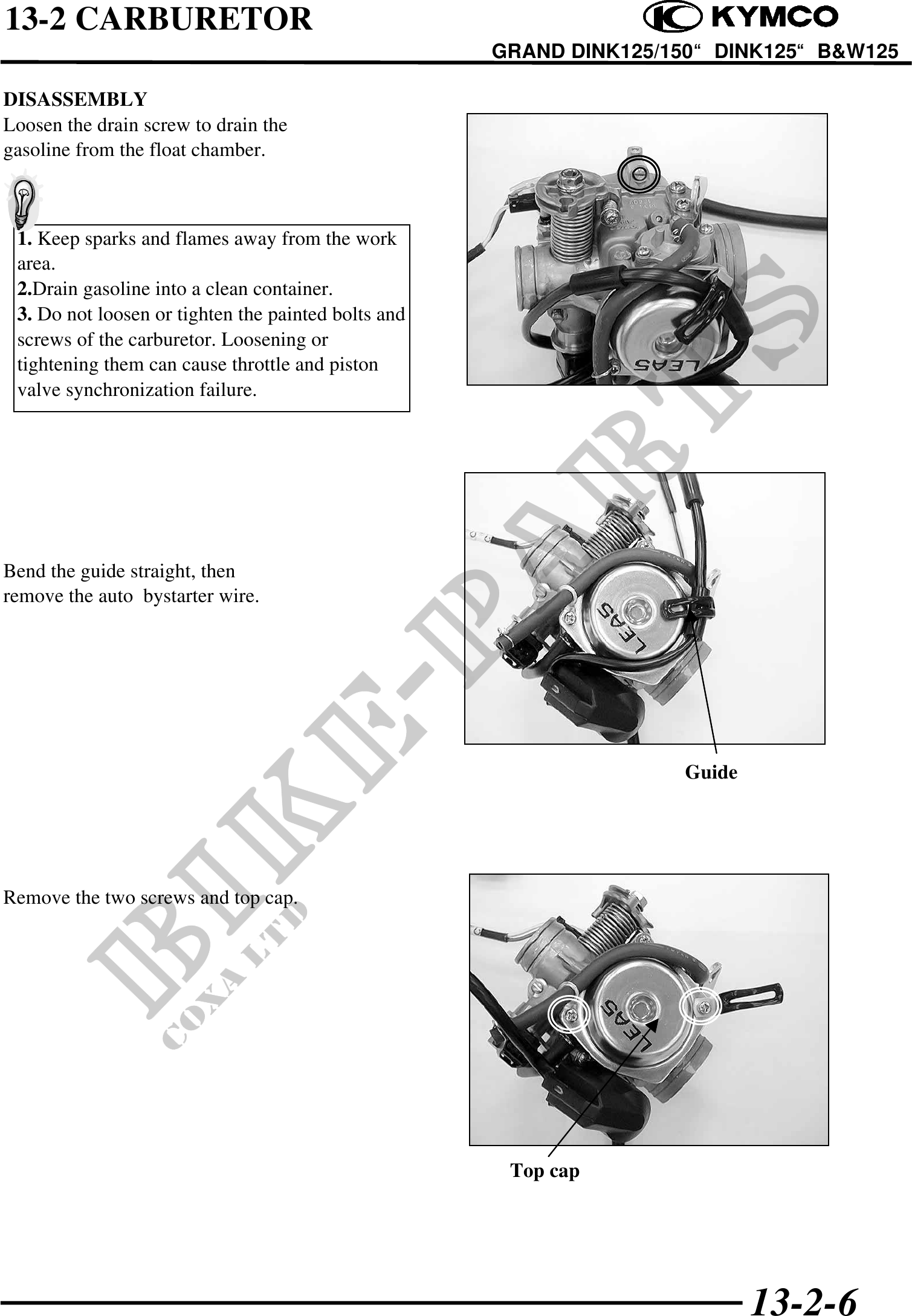 13-2 CARBURETOR

KYMCO

GRAND DINK125/150“ DINK125“ B&W125

DISASSEMBLY

Loosen the drain screw to drain the gasoline from the float chamber.

1. Keep sparks and flames away from the work area.
2.Drain gasoline into a clean container.
3. Do not loosen or tighten the painted bolts and screws of the carburetor. Loosening or tightening them can cause throttle and piston valve synchronization failure.

LEAS

Bend the guide straight, then remove the auto bystarter wire.

LEAS

Guide

Remove the two screws and top cap.

LEAS

Top cap

BIKE-PARTS COXA LTD

13-2-6