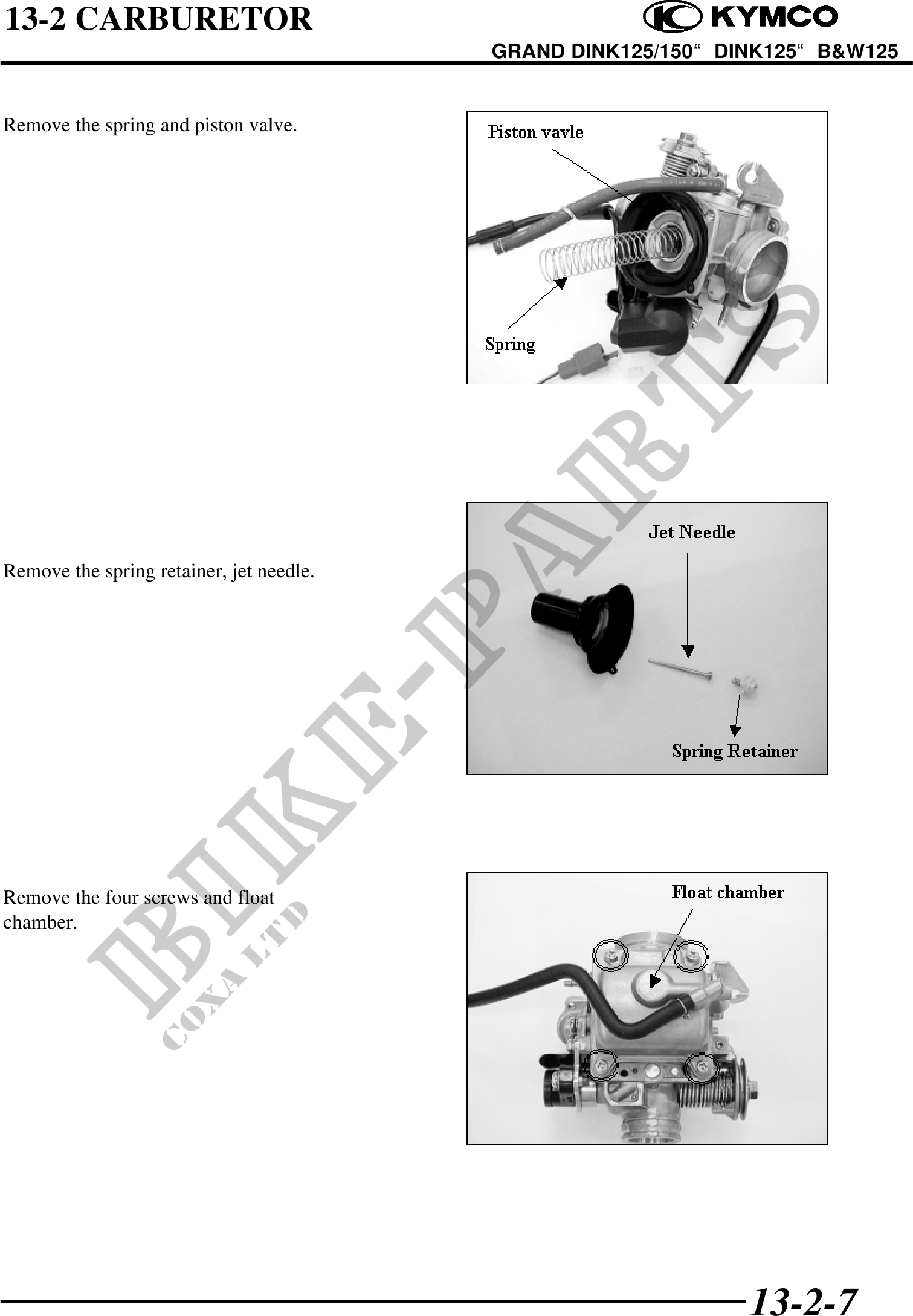 13-2 CARBURETOR

KYMCO

GRAND DINK125/150“ DINK125“ B&W125

Remove the spring and piston valve.

Piston vavle

Spring

Remove the spring retainer, jet needle.

Jet Needle

Spring Retainer

Remove the four screws and float chamber.

Float chamber

BIKE-PARTS
COXA LTD

13-2-7