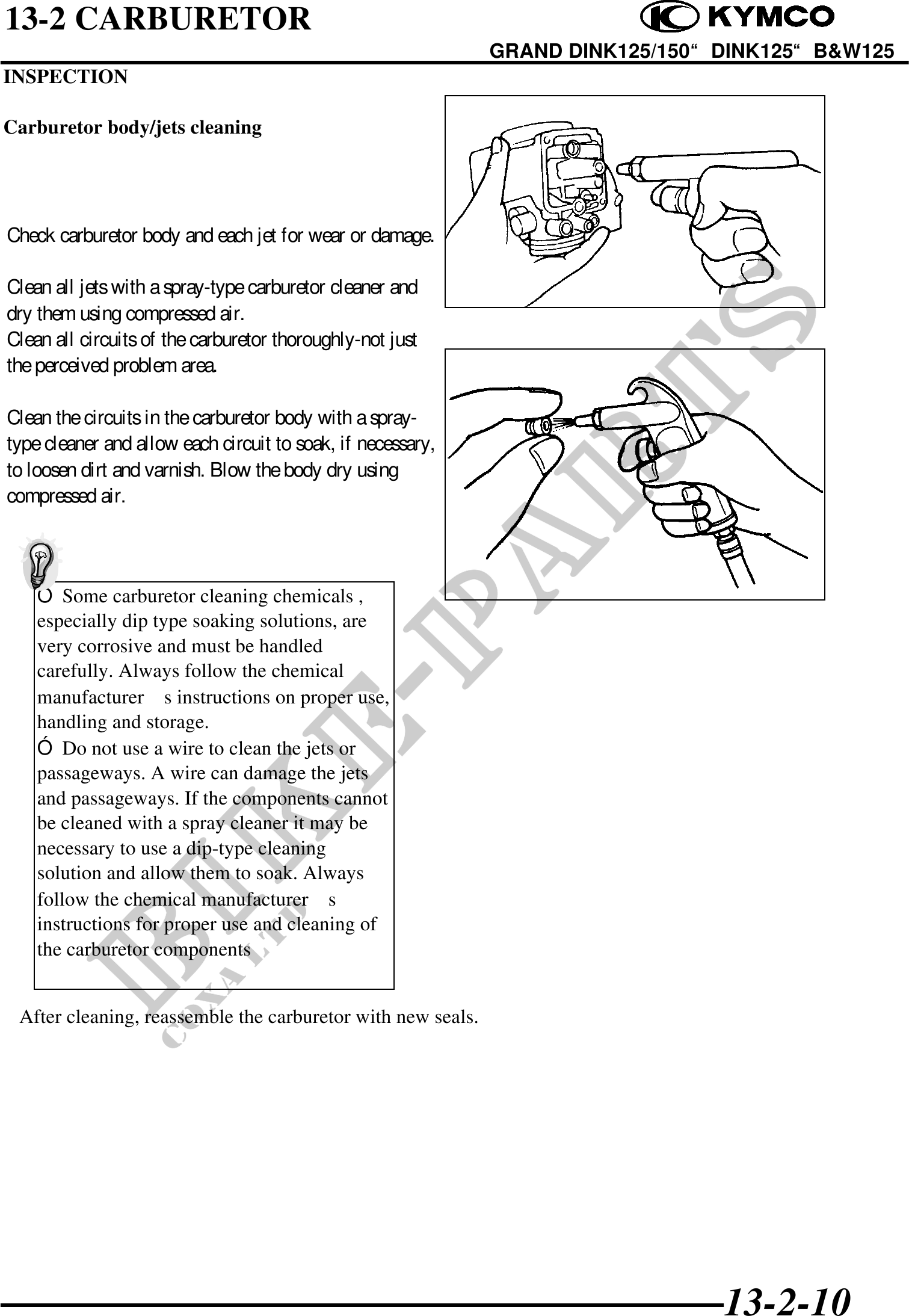 13-2 CARBURETOR

KYMCO

GRAND DINK125/150“ DINK125“ B&W125

INSPECTION

Carburetor body/jets cleaning

Check carburetor body and each jet for wear or damage.

Clean all jets with a spray-type carburetor cleaner and dry them using compressed air.
Clean all circuits of the carburetor thoroughly-not just the perceived problem area.

Clean the circuits in the carburetor body with a spray-type cleaner and allow each circuit to soak, if necessary, to loosen dirt and varnish. Blow the body dry using compressed air.

Ο Some carburetor cleaning chemicals , especially dip type soaking solutions, are very corrosive and must be handled carefully. Always follow the chemical manufacturer s instructions on proper use, handling and storage.
Ó Do not use a wire to clean the jets or passageways. A wire can damage the jets and passageways. If the components cannot be cleaned with a spray cleaner it may be necessary to use a dip-type cleaning solution and allow them to soak. Always follow the chemical manufacturer s instructions for proper use and cleaning of the carburetor components

After cleaning, reassemble the carburetor with new seals.

BIKE-PARTS

13-2-10