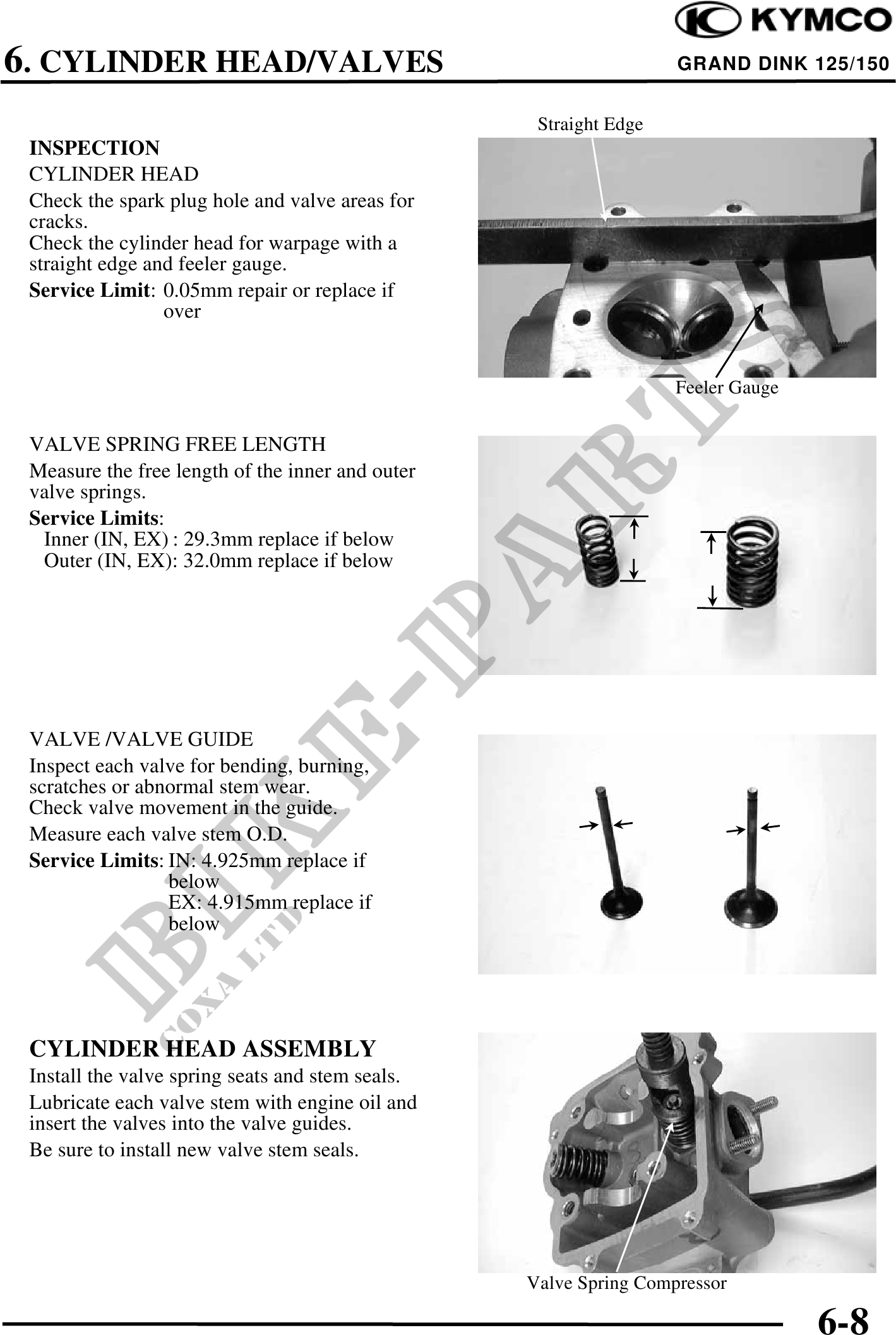 KYMCO

6. CYLINDER HEAD/VALVES

GRAND DINK 125/150

INSPECTION

CYLINDER HEAD

Check the spark plug hole and valve areas for cracks.
Check the cylinder head for warpage with a straight edge and feeler gauge.

Service Limit: 0.05mm repair or replace if over

Straight Edge

Feeler Gauge

VALVE SPRING FREE LENGTH

Measure the free length of the inner and outer valve springs.

Service Limits:
Inner (IN, EX) : 29.3mm replace if below
Outer (IN, EX): 32.0mm replace if below

VALVE /VALVE GUIDE

Inspect each valve for bending, burning, scratches or abnormal stem wear.
Check valve movement in the guide.

Measure each valve stem O.D.

Service Limits: IN: 4.925mm replace if below
EX: 4.915mm replace if below

CYLINDER HEAD ASSEMBLY

Install the valve spring seats and stem seals.

Lubricate each valve stem with engine oil and insert the valves into the valve guides.

Be sure to install new valve stem seals.

Valve Spring Compressor

BIKE-PARTS
COXA LTD

6-8