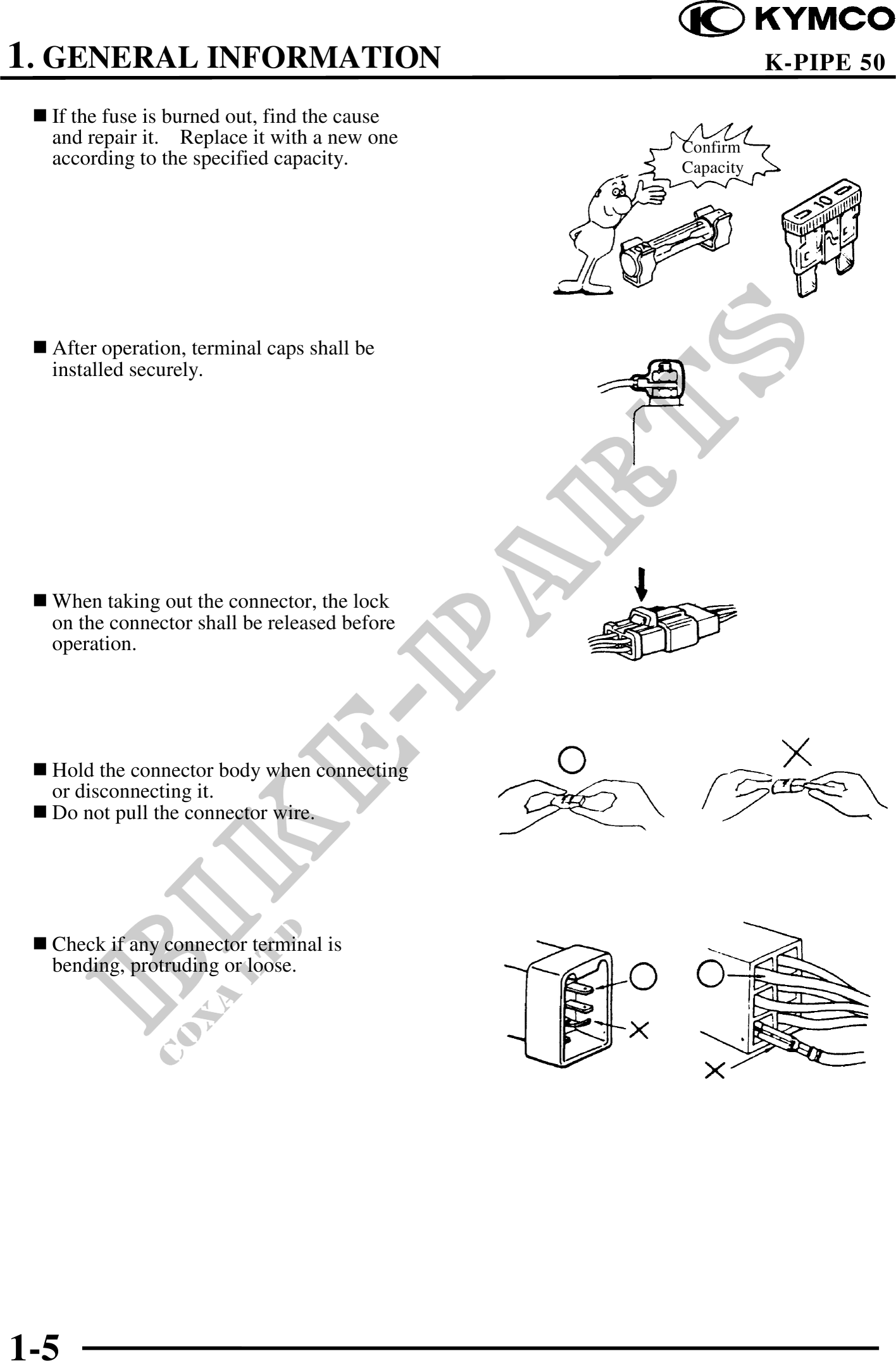 KYMCO

1. GENERAL INFORMATION

K-PIPE 50

■ If the fuse is burned out, find the cause and repair it. Replace it with a new one according to the specified capacity.

Confirm Capacity

10

■ After operation, terminal caps shall be installed securely.

■ When taking out the connector, the lock on the connector shall be released before operation.

■ Hold the connector body when connecting or disconnecting it.
■ Do not pull the connector wire.

■ Check if any connector terminal is bending, protruding or loose.

BIKE-PARTS
COXA LTD

1-5