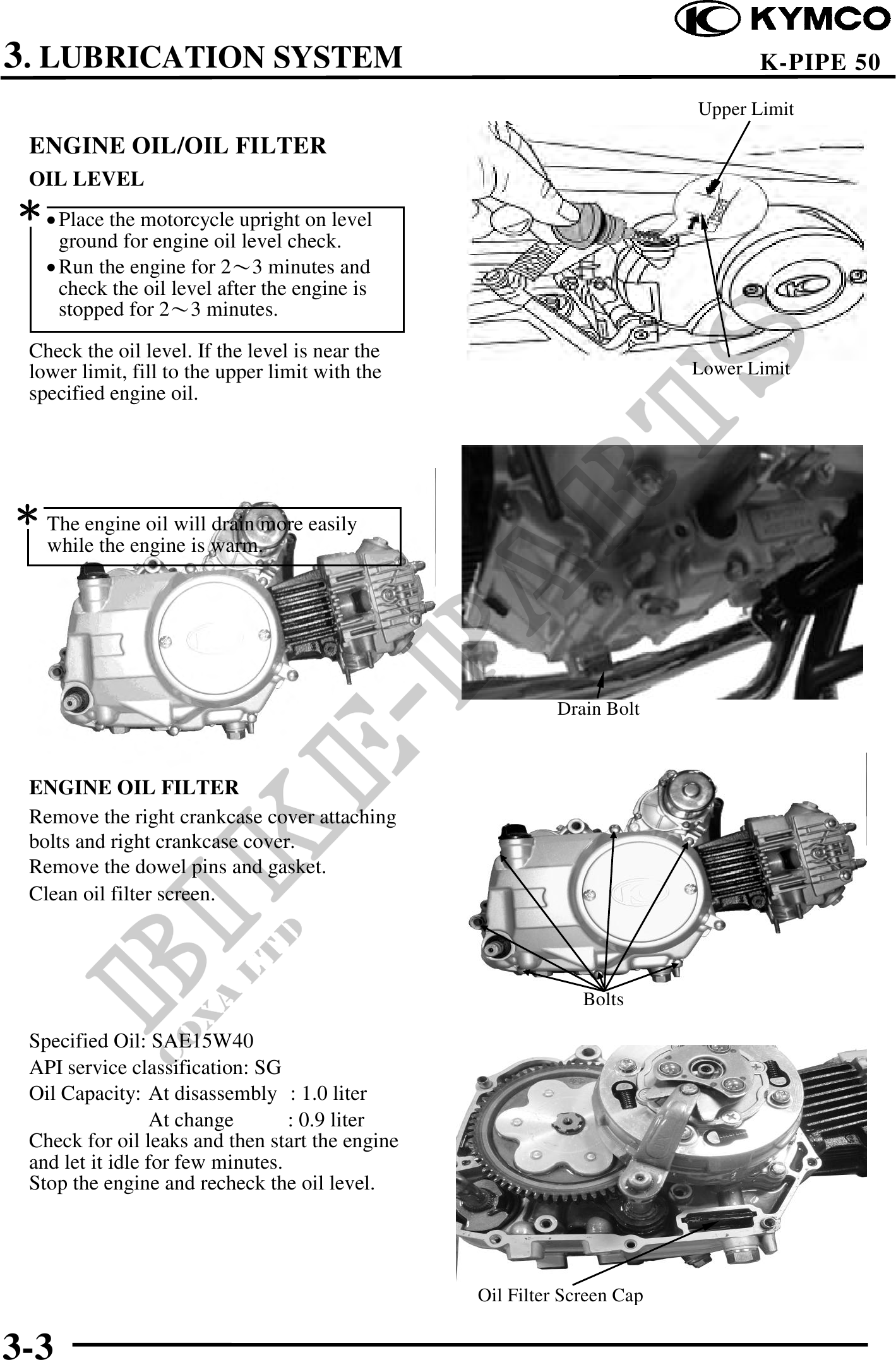 KYMCO

3. LUBRICATION SYSTEM

K-PIPE 50

ENGINE OIL/OIL FILTER

OIL LEVEL

*

• Place the motorcycle upright on level ground for engine oil level check.

• Run the engine for 2～3 minutes and check the oil level after the engine is stopped for 2～3 minutes.

Check the oil level. If the level is near the lower limit, fill to the upper limit with the specified engine oil.

Upper Limit

Lower Limit

*

The engine oil will drain more easily while the engine is warm.

Drain Bolt

ENGINE OIL FILTER

Remove the right crankcase cover attaching bolts and right crankcase cover.

Remove the dowel pins and gasket.

Clean oil filter screen.

Bolts

Specified Oil: SAE15W40

API service classification: SG

Oil Capacity: At disassembly : 1.0 liter

At change : 0.9 liter

Check for oil leaks and then start the engine and let it idle for few minutes.

Stop the engine and recheck the oil level.

Oil Filter Screen Cap

BIKE-PARTS

COXA LTD

3-3