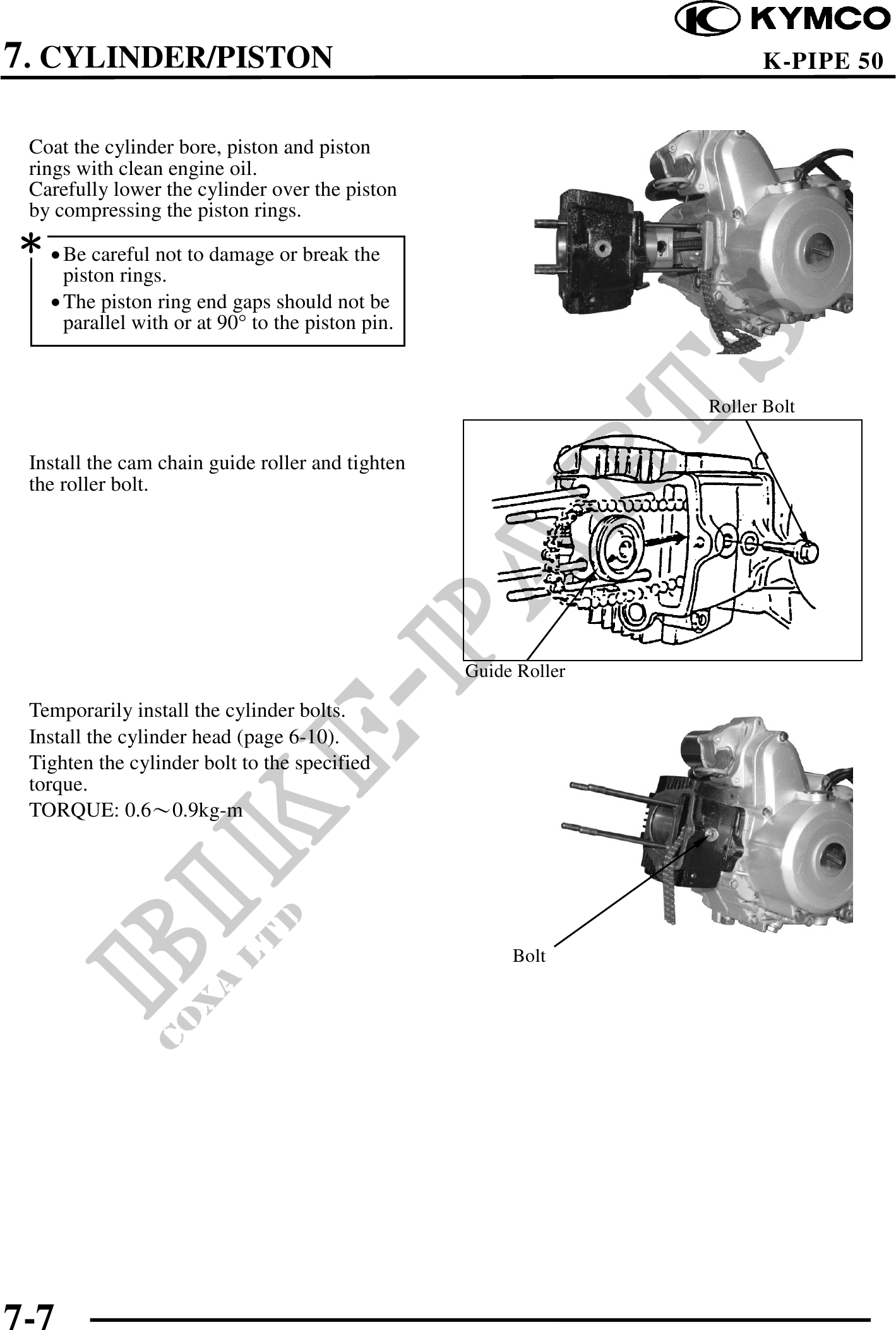 KYMCO

7. CYLINDER/PISTON

K-PIPE 50

Coat the cylinder bore, piston and piston rings with clean engine oil.
Carefully lower the cylinder over the piston by compressing the piston rings.

*
• Be careful not to damage or break the piston rings.
• The piston ring end gaps should not be parallel with or at 90° to the piston pin.

Roller Bolt

Install the cam chain guide roller and tighten the roller bolt.

Guide Roller

Temporarily install the cylinder bolts.
Install the cylinder head (page 6-10).
Tighten the cylinder bolt to the specified torque.
TORQUE: 0.6～0.9kg-m

Bolt

BIKE-PARTS
COXA LTD

7-7