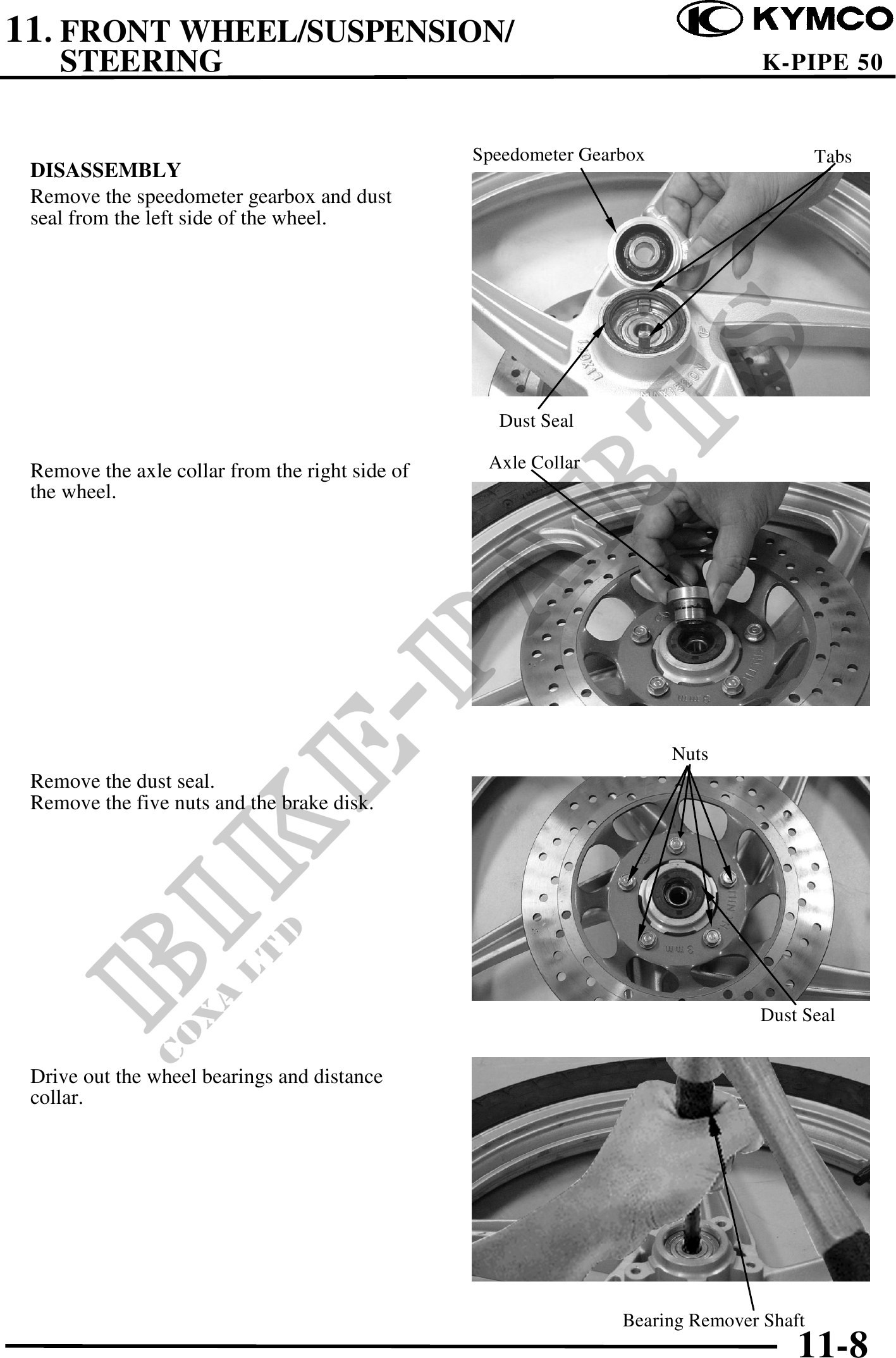 11. FRONT WHEEL/SUSPENSION/ STEERING

KYMCO
K-PIPE 50

DISASSEMBLY
Remove the speedometer gearbox and dust seal from the left side of the wheel.

Speedometer Gearbox
Tabs
Dust Seal

Remove the axle collar from the right side of the wheel.

Axle Collar

Remove the dust seal.
Remove the five nuts and the brake disk.

Nuts
Dust Seal

Drive out the wheel bearings and distance collar.

Bearing Remover Shaft

BIKE-PARTS
COXA LTD

11-8