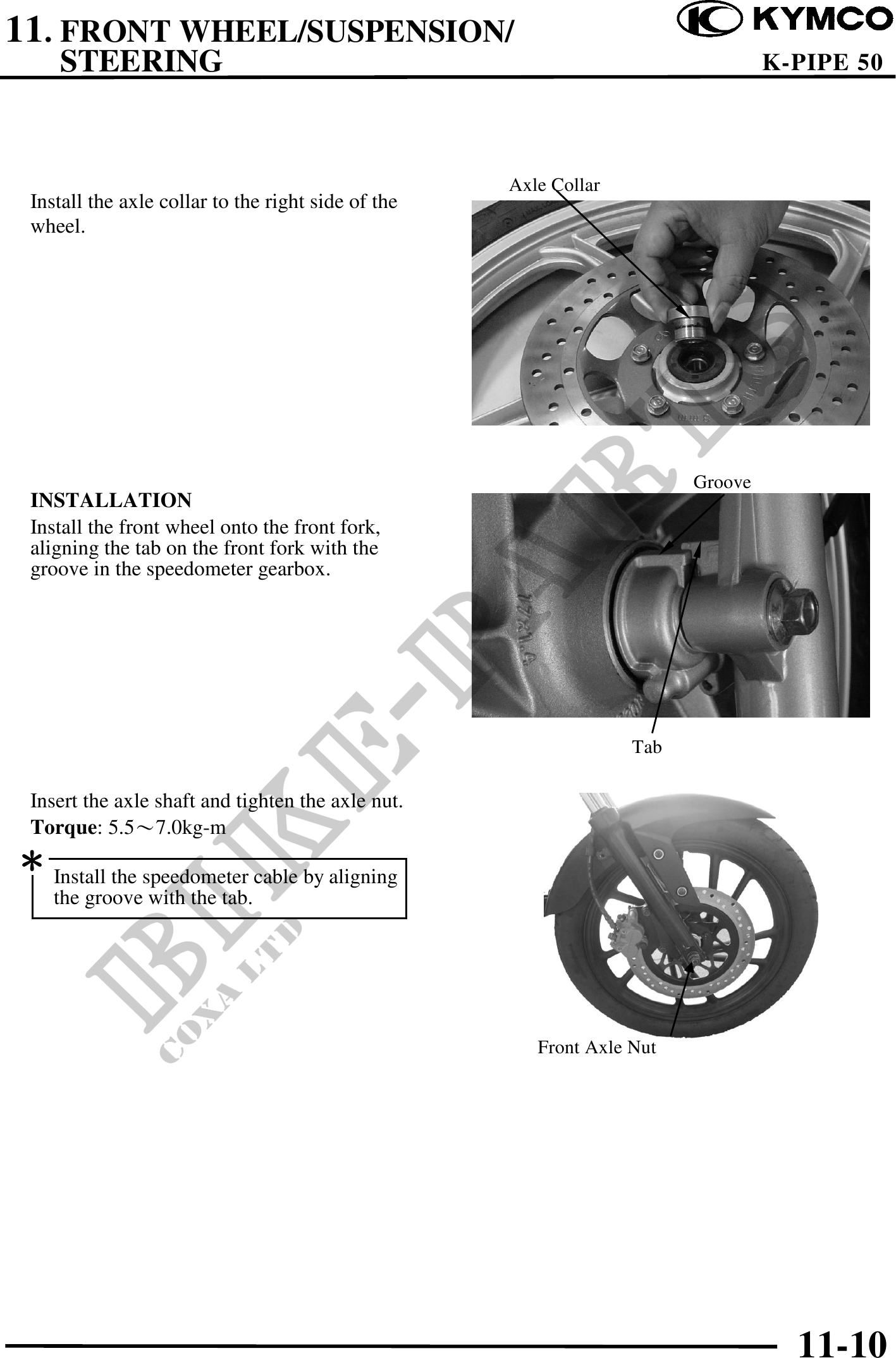 11. FRONT WHEEL/SUSPENSION/ STEERING

KYMCO

K-PIPE 50

Install the axle collar to the right side of the wheel.

Axle Collar

INSTALLATION

Install the front wheel onto the front fork, aligning the tab on the front fork with the groove in the speedometer gearbox.

Groove

Tab

Insert the axle shaft and tighten the axle nut.

**Torque**: 5.5～7.0kg-m

*

Install the speedometer cable by aligning the groove with the tab.

Front Axle Nut

BIKE-PARTS COXA LTD

11-10