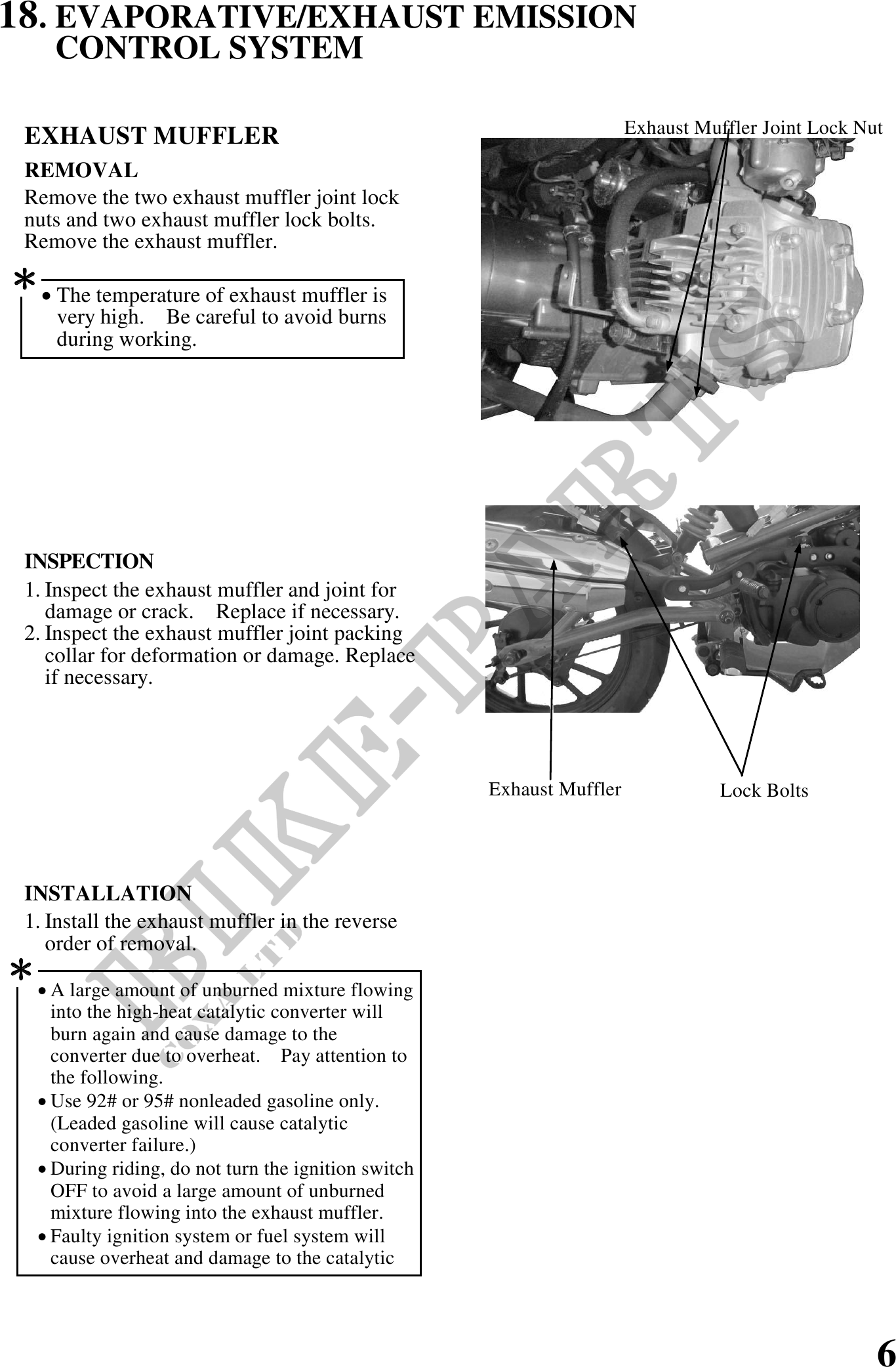 18. EVAPORATIVE/EXHAUST EMISSION CONTROL SYSTEM

EXHAUST MUFFLER

REMOVAL

Remove the two exhaust muffler joint lock nuts and two exhaust muffler lock bolts. Remove the exhaust muffler.

*

• The temperature of exhaust muffler is very high. Be careful to avoid burns during working.

Exhaust Muffler Joint Lock Nut

INSPECTION

1. Inspect the exhaust muffler and joint for damage or crack. Replace if necessary.
2. Inspect the exhaust muffler joint packing collar for deformation or damage. Replace if necessary.

Exhaust Muffler

Lock Bolts

INSTALLATION

1. Install the exhaust muffler in the reverse order of removal.

*

• A large amount of unburned mixture flowing into the high-heat catalytic converter will burn again and cause damage to the converter due to overheat. Pay attention to the following.
• Use 92# or 95# nonleaded gasoline only. (Leaded gasoline will cause catalytic converter failure.)
• During riding, do not turn the ignition switch OFF to avoid a large amount of unburned mixture flowing into the exhaust muffler.
• Faulty ignition system or fuel system will cause overheat and damage to the catalytic

BIKE-PARTS
CO., LTD

6