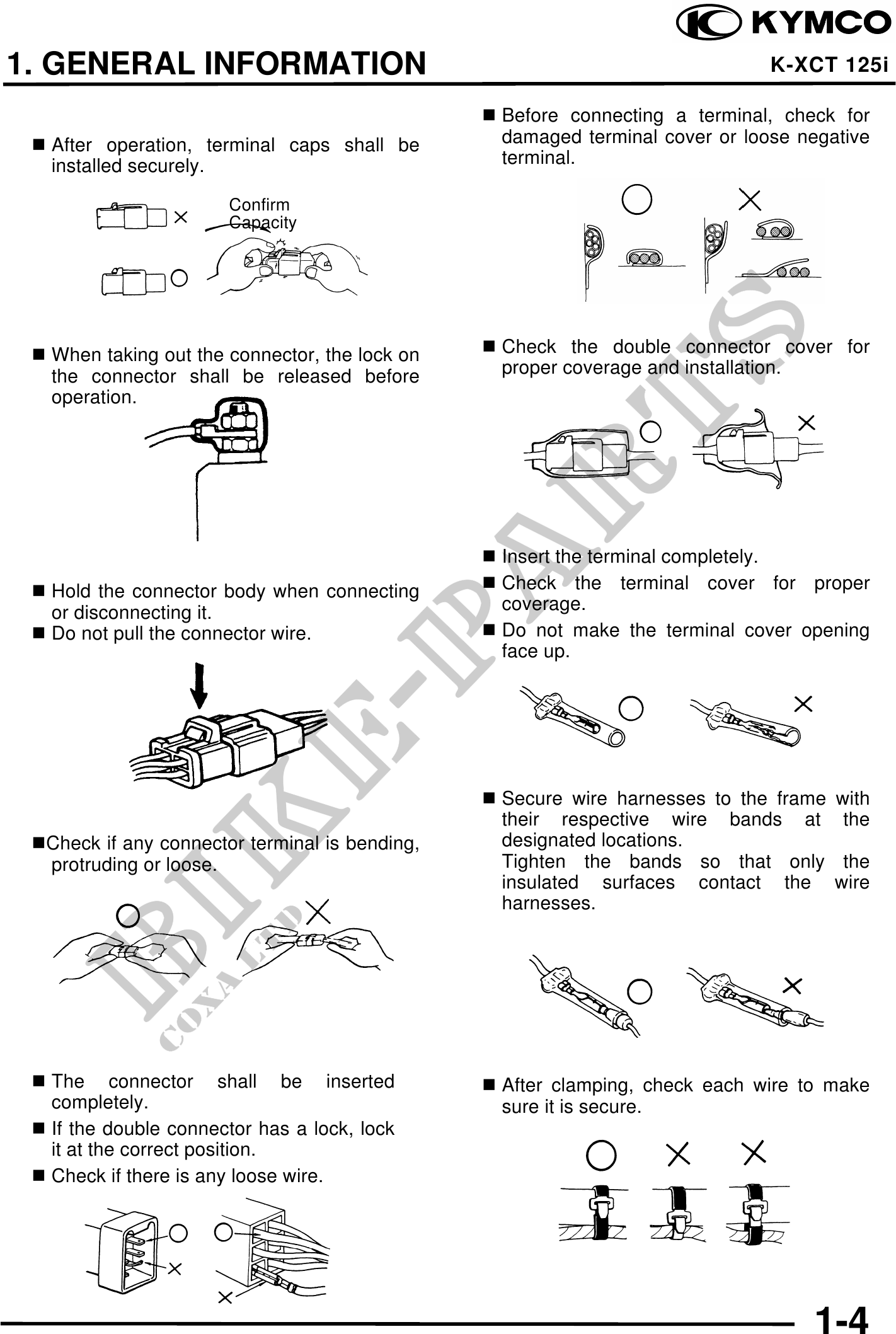 KYMCO

1. GENERAL INFORMATION

K-XCT 125i

■ After operation, terminal caps shall be installed securely.

Confirm Capacity

■ When taking out the connector, the lock on the connector shall be released before operation.

■ Hold the connector body when connecting or disconnecting it.
■ Do not pull the connector wire.

■Check if any connector terminal is bending, protruding or loose.

■ The connector shall be inserted completely.
■ If the double connector has a lock, lock it at the correct position.
■ Check if there is any loose wire.

■ Before connecting a terminal, check for damaged terminal cover or loose negative terminal.

■ Check the double connector cover for proper coverage and installation.

■ Insert the terminal completely.
■ Check the terminal cover for proper coverage.
■ Do not make the terminal cover opening face up.

■ Secure wire harnesses to the frame with their respective wire bands at the designated locations.
Tighten the bands so that only the insulated surfaces contact the wire harnesses.

■ After clamping, check each wire to make sure it is secure.

BIKE-PARTS
COXA LTD

1-4