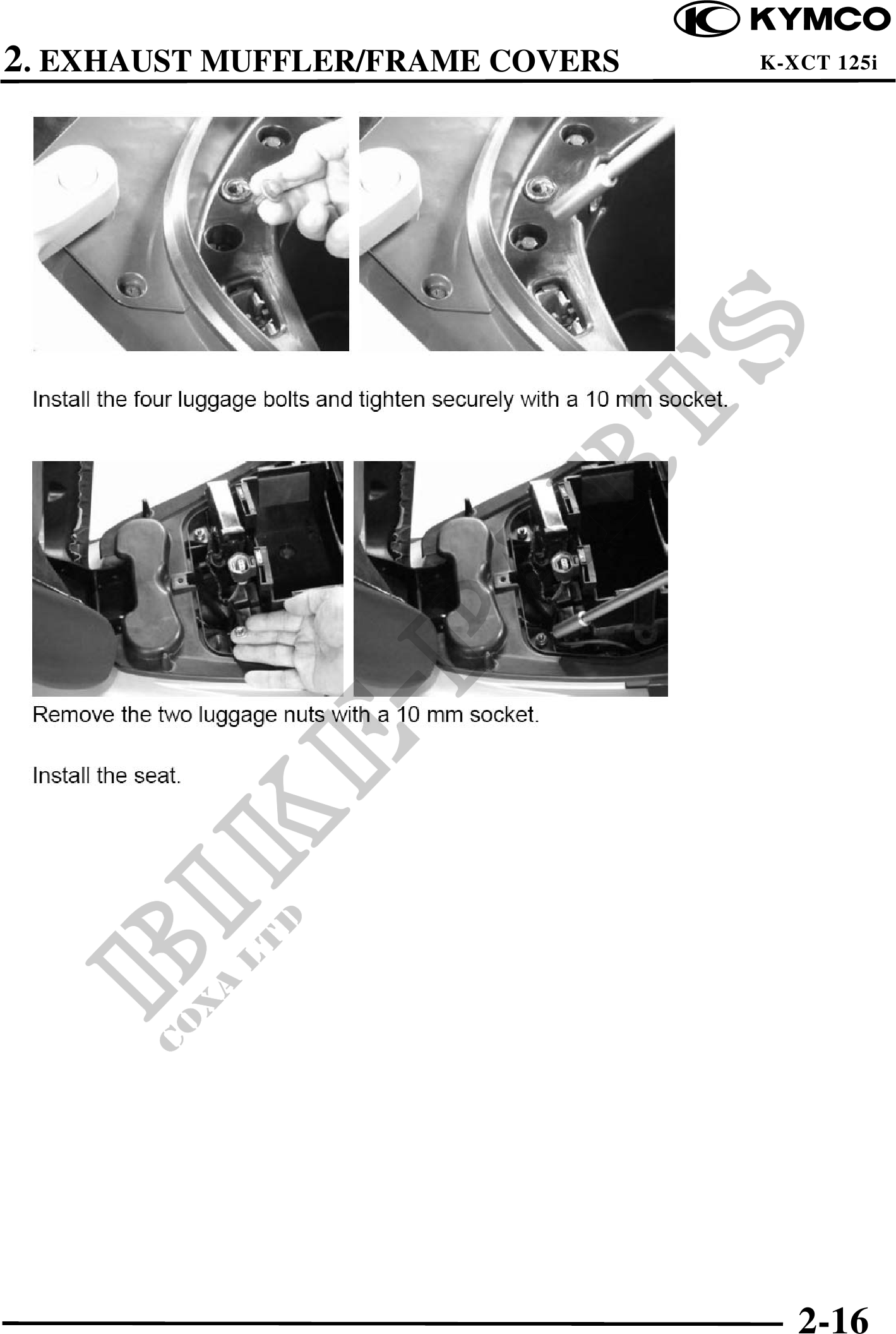 KYMCO

2. EXHAUST MUFFLER/FRAME COVERS K-XCT 125i

Install the four luggage bolts and tighten securely with a 10 mm socket.

Remove the two luggage nuts with a 10 mm socket.

Install the seat.

BIKE-PARTS
COXA LTD

2-16